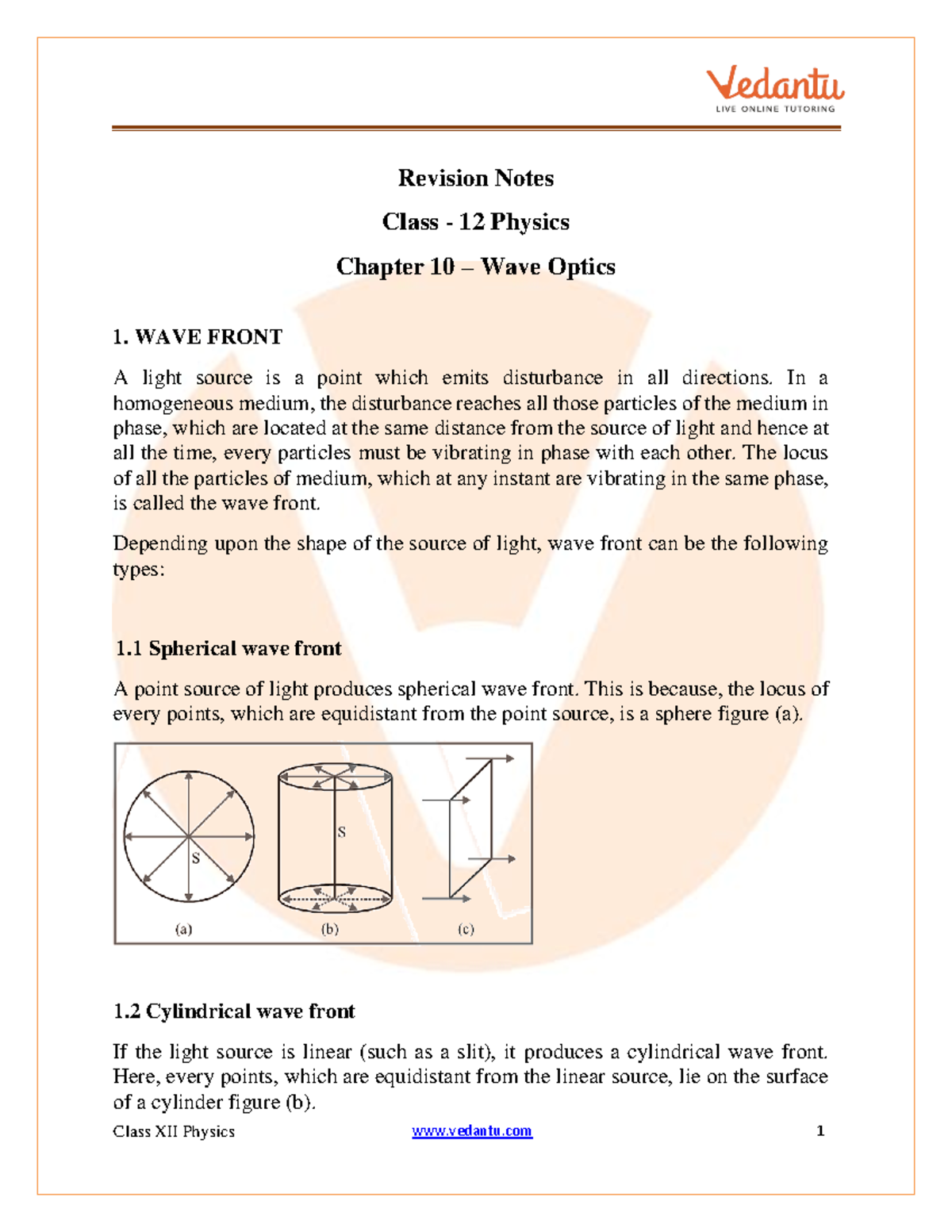 Vedantu
LIVE ONLINE TUTORING

Revision Notes

Class - 12 Physics

Chapter 10 – Wave Optics

1. WAVE FRONT

A light source is a point which emits disturbance in all directions. In a homogeneous medium, the disturbance reaches all those particles of the medium in phase, which are located at the same distance from the source of light and hence at all the time, every particles must be vibrating in phase with each other. The locus of all the particles of medium, which at any instant are vibrating in the same phase, is called the wave front.

Depending upon the shape of the source of light, wave front can be the following types:

1.1 Spherical wave front

A point source of light produces spherical wave front. This is because, the locus of every points, which are equidistant from the point source, is a sphere figure (a).

S
S
(a)
(b)
(c)

1.2 Cylindrical wave front

If the light source is linear (such as a slit), it produces a cylindrical wave front. Here, every points, which are equidistant from the linear source, lie on the surface of a cylinder figure (b).

Class XII Physics www.vedantu.com 1