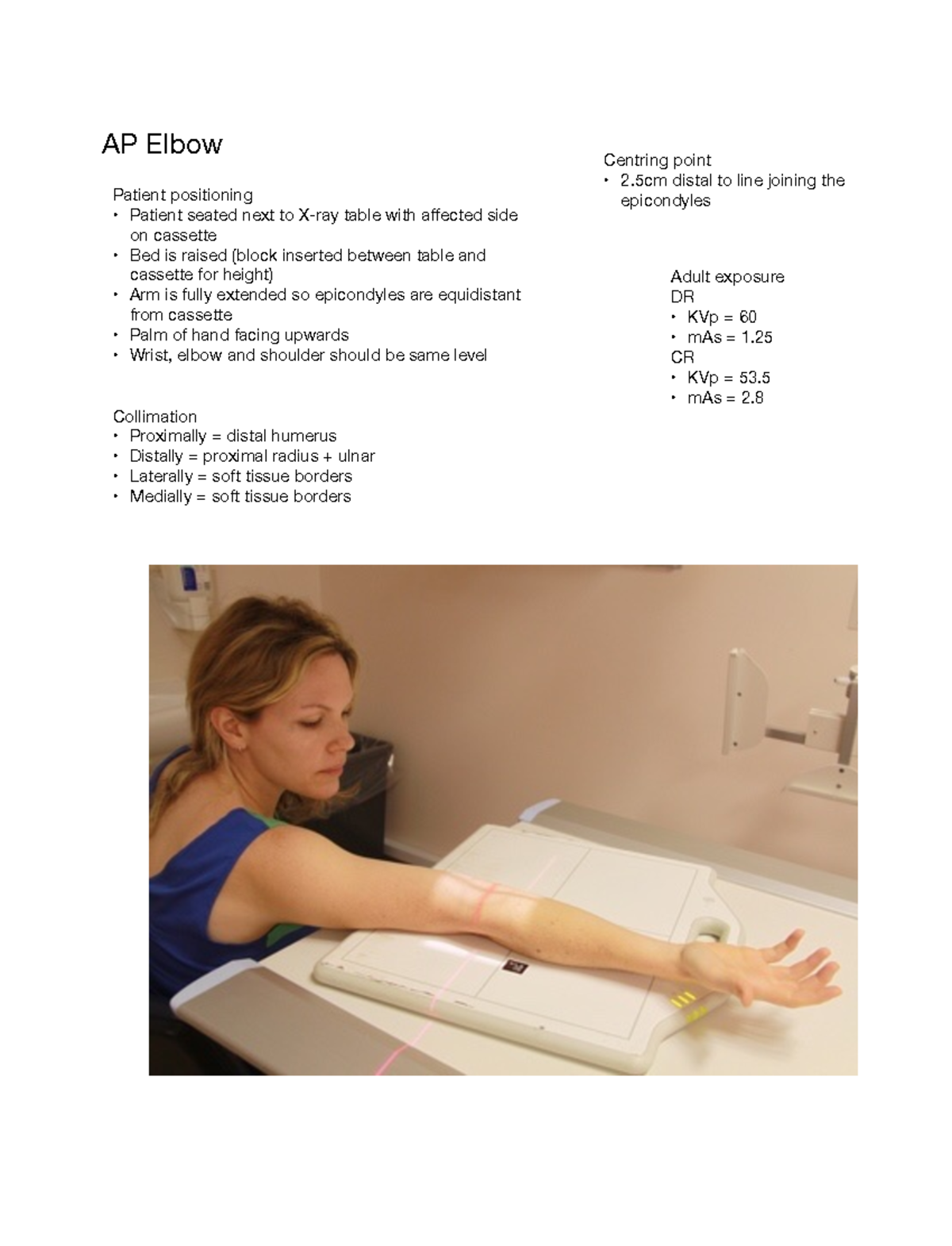 AP Elbow

Patient positioning
• Patient seated next to X-ray table with affected side on cassette
• Bed is raised (block inserted between table and cassette for height)
• Arm is fully extended so epicondyles are equidistant from cassette
• Palm of hand facing upwards
• Wrist, elbow and shoulder should be same level

Collimation
• Proximally = distal humerus
• Distally = proximal radius + ulnar
• Laterally = soft tissue borders
• Medially = soft tissue borders

Centring point
• 2.5cm distal to line joining the epicondyles

Adult exposure
DR
• KVp = 60
• mAs = 1.25
CR
• KVp = 53.5
• mAs = 2.8