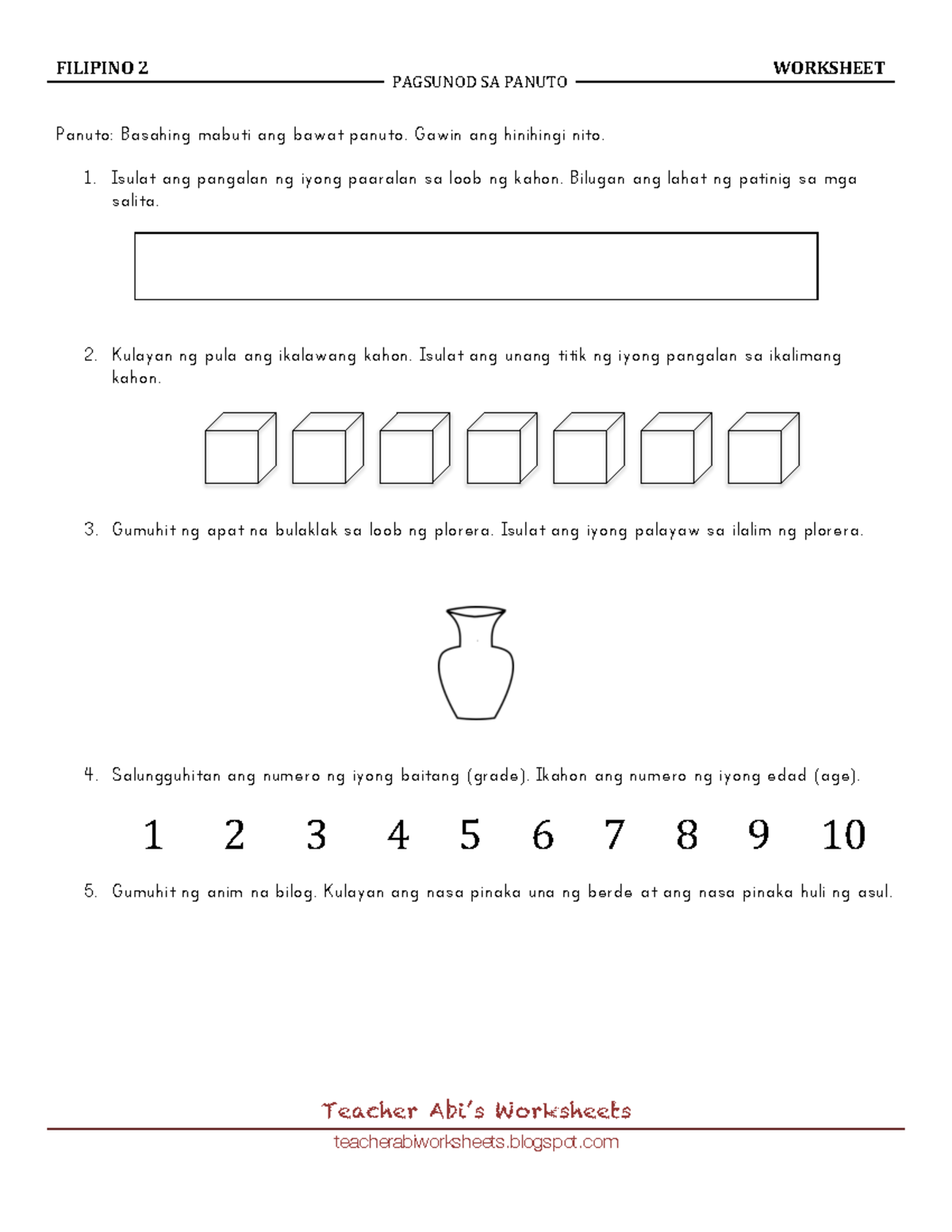 FILIPINO 2
PAGSUNOD SA PANUTO
WORKSHEET

Panuto: Basahing mabuti ang bawat panuto. Gawin ang hinihingi nito.

1. Isulat ang pangalan ng iyong paaralan sa loob ng kahon. Bilugan ang lahat ng patinig sa mga salita.

2. Kulayan ng pula ang ikalawang kahon. Isulat ang unang titik ng iyong pangalan sa ikalimang kahon.

3. Gumuhit ng apat na bulaklak sa loob ng plorera. Isulat ang iyong palayaw sa ilalim ng plorera.

4. Salungguhitan ang numero ng iyong baitang (grade). Ikahon ang numero ng iyong edad (age).

1 2 3 4 5 6 7 8 9 10

5. Gumuhit ng anim na bilog. Kulayan ang nasa pinaka una ng berde at ang nasa pinaka huli ng asul.

Teacher Abi's Worksheets
teacherabiworksheets.blogspot.com