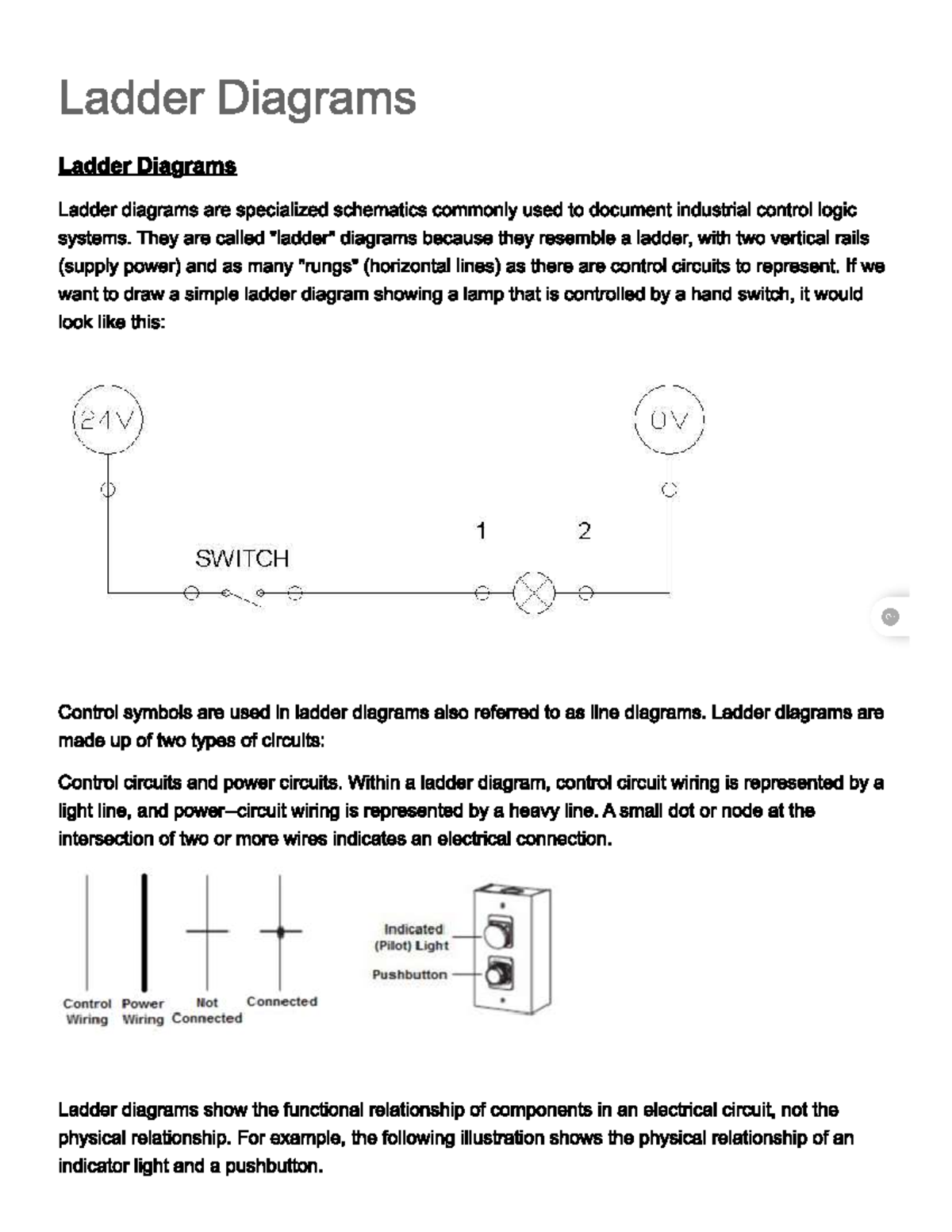 Ladder Diagrams

Ladder Diagrams

Ladder diagrams are specialized schematics commonly used to document industrial control logic systems. They are called "ladder" diagrams because they resemble a ladder, with two vertical rails (supply power) and as many "rungs" (horizontal lines) as there are control circuits to represent. If we want to draw a simple ladder diagram showing a lamp that is controlled by a hand switch, it would look like this:

24V

0V

1

2

SWITCH

Control symbols are used in ladder diagrams also referred to as line diagrams. Ladder diagrams are made up of two types of circuits:

Control circuits and power circuits. Within a ladder diagram, control circuit wiring is represented by a light line, and power–circuit wiring is represented by a heavy line. A small dot or node at the intersection of two or more wires indicates an electrical connection.

Control Wiring

Power Wiring

Not Connected

Connected

Indicated (Pilot) Light

Pushbutton

Ladder diagrams show the functional relationship of components in an electrical circuit, not the physical relationship. For example, the following illustration shows the physical relationship of an indicator light and a pushbutton.