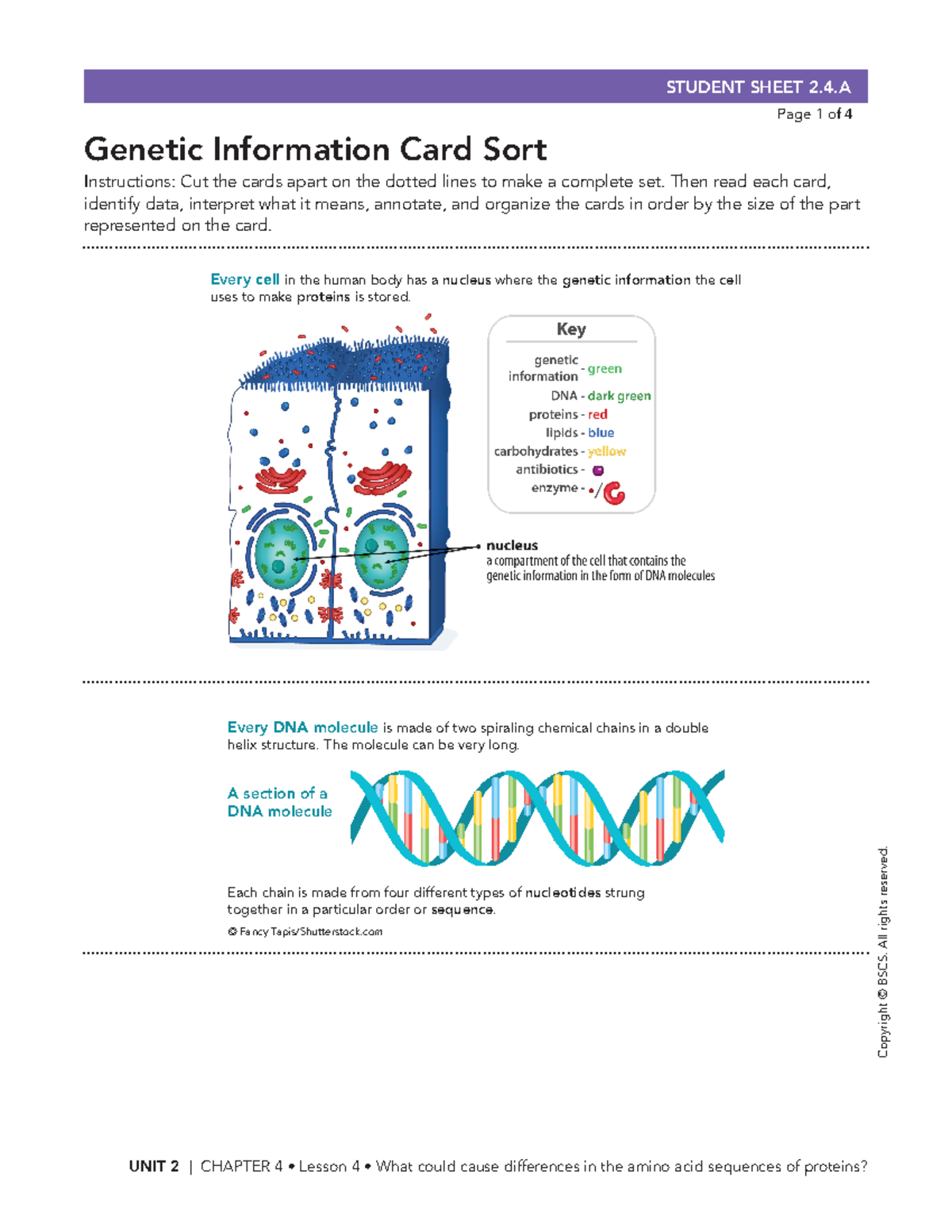 STUDENT SHEET 2.4.A

Page 1 of 4

Genetic Information Card Sort

Instructions: Cut the cards apart on the dotted lines to make a complete set. Then read each card, identify data, interpret what it means, annotate, and organize the cards in order by the size of the part represented on the card.

Every cell in the human body has a nucleus where the genetic information the cell uses to make proteins is stored.

Key

genetic information - green
DNA - dark green
proteins - red
lipids - blue
carbohydrates - yellow
antibiotics -
enzyme -

nucleus
a compartment of the cell that contains the genetic information in the form of DNA molecules

Every DNA molecule is made of two spiraling chemical chains in a double helix structure. The molecule can be very long.

A section of a DNA molecule

Each chain is made from four different types of nucleotides strung together in a particular order or sequence.

© Fancy Tapis/Shutterstock.com

Copyright © BSCS. All rights reserved.

UNIT 2 | CHAPTER 4 • Lesson 4 • What could cause differences in the amino acid sequences of proteins?