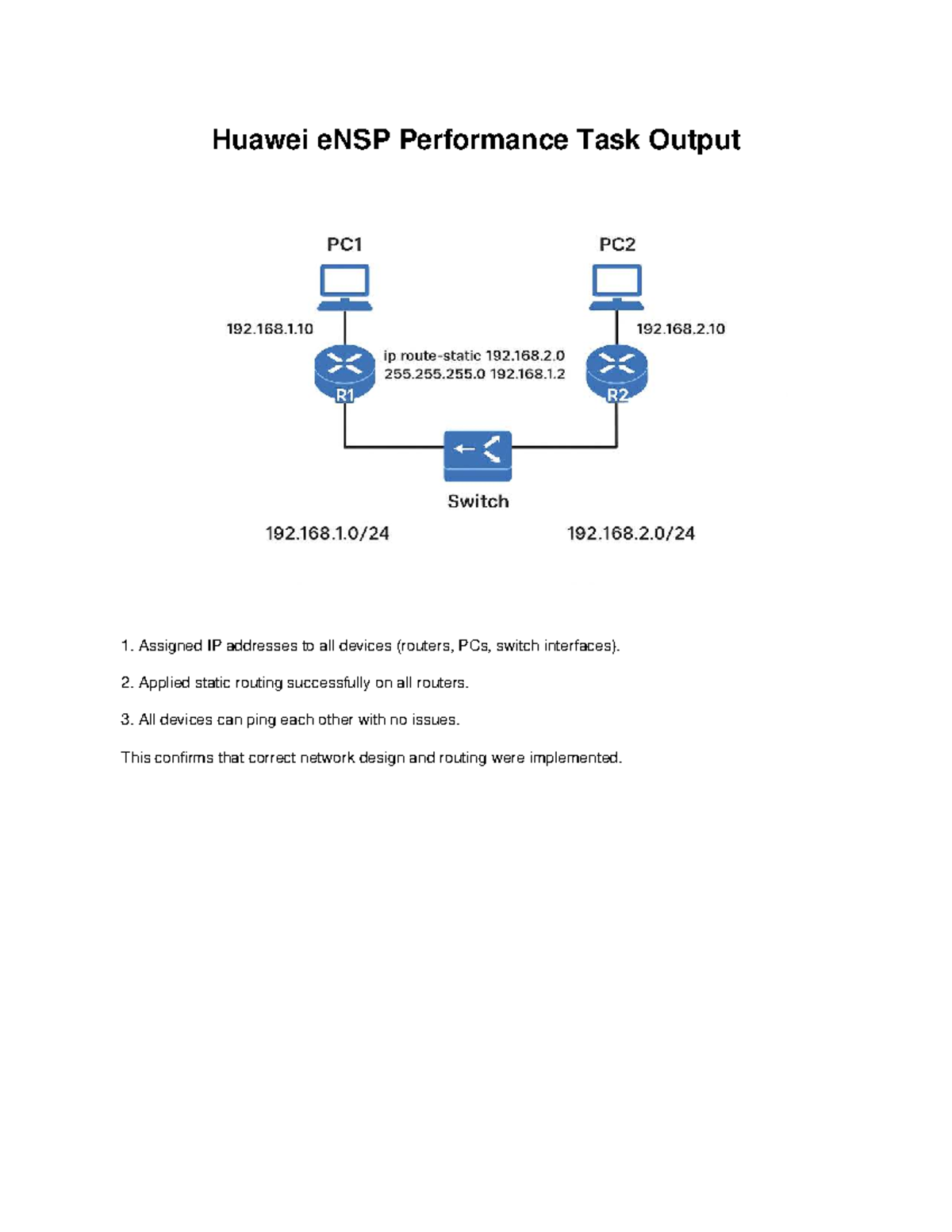 Huawei eNSP Performance Task Output

PC1

PC2

192.168.1.10

192.168.2.10

ip route-static 192.168.2.0
255.255.255.0 192.168.1.2

R1

R2

Switch

192.168.1.0/24

192.168.2.0/24

1. Assigned IP addresses to all devices (routers, PCs, switch interfaces).

2. Applied static routing successfully on all routers.

3. All devices can ping each other with no issues.

This confirms that correct network design and routing were implemented.