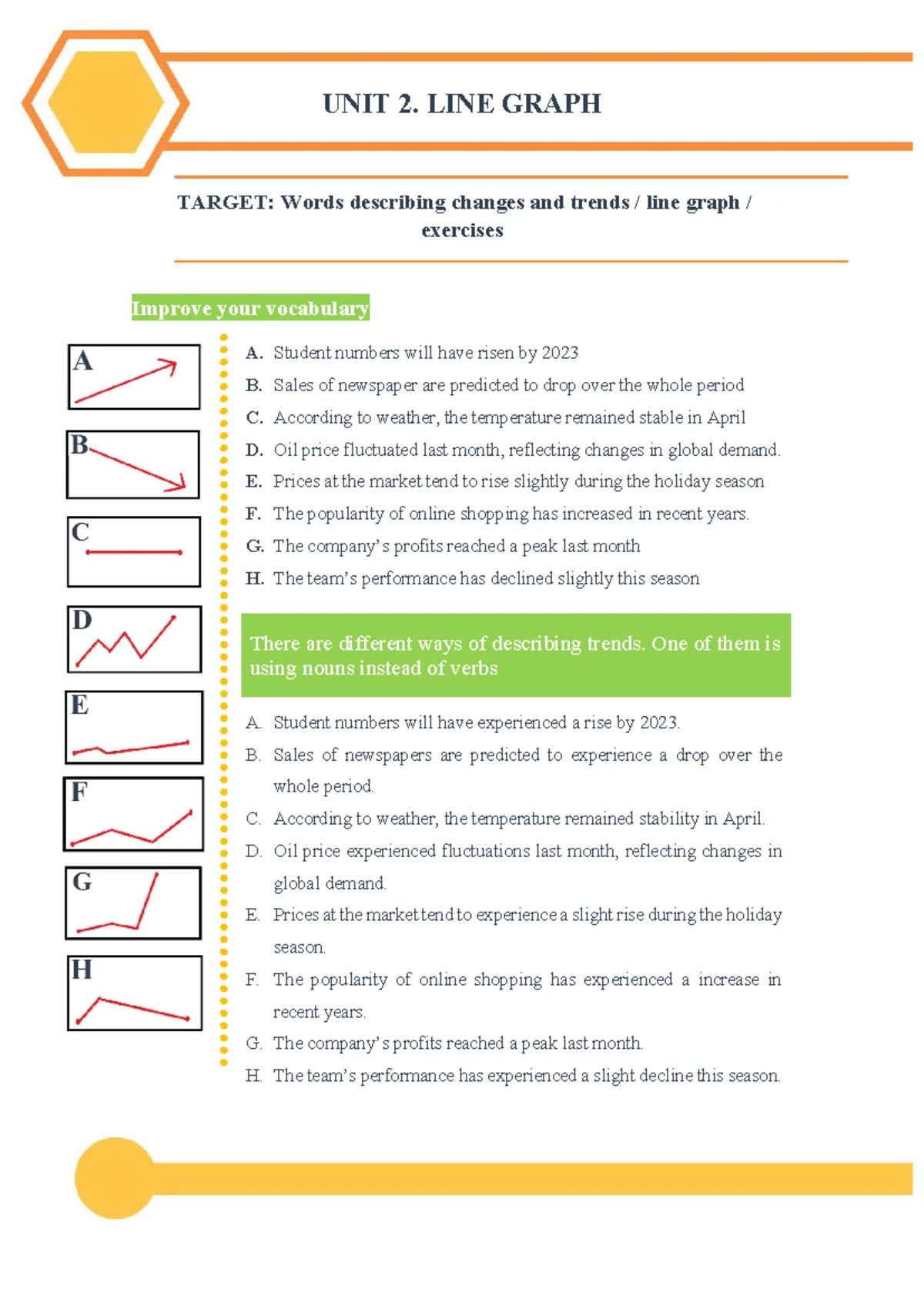 UNIT 2. LINE GRAPH

TARGET: Words describing changes and trends / line graph / exercises

Improve your vocabulary

A

B

C

D

E

F

G

H

A. Student numbers will have risen by 2023
B. Sales of newspaper are predicted to drop over the whole period
C. According to weather, the temperature remained stable in April
D. Oil price fluctuated last month, reflecting changes in global demand.
E. Prices at the market tend to rise slightly during the holiday season
F. The popularity of online shopping has increased in recent years.
G. The company's profits reached a peak last month
H. The team's performance has declined slightly this season

There are different ways of describing trends. One of them is using nouns instead of verbs

A. Student numbers will have experienced a rise by 2023.
B. Sales of newspapers are predicted to experience a drop over the whole period.
C. According to weather, the temperature remained stability in April.
D. Oil price experienced fluctuations last month, reflecting changes in global demand.
E. Prices at the market tend to experience a slight rise during the holiday season.
F. The popularity of online shopping has experienced a increase in recent years.
G. The company's profits reached a peak last month.
H. The team's performance has experienced a slight decline this season.