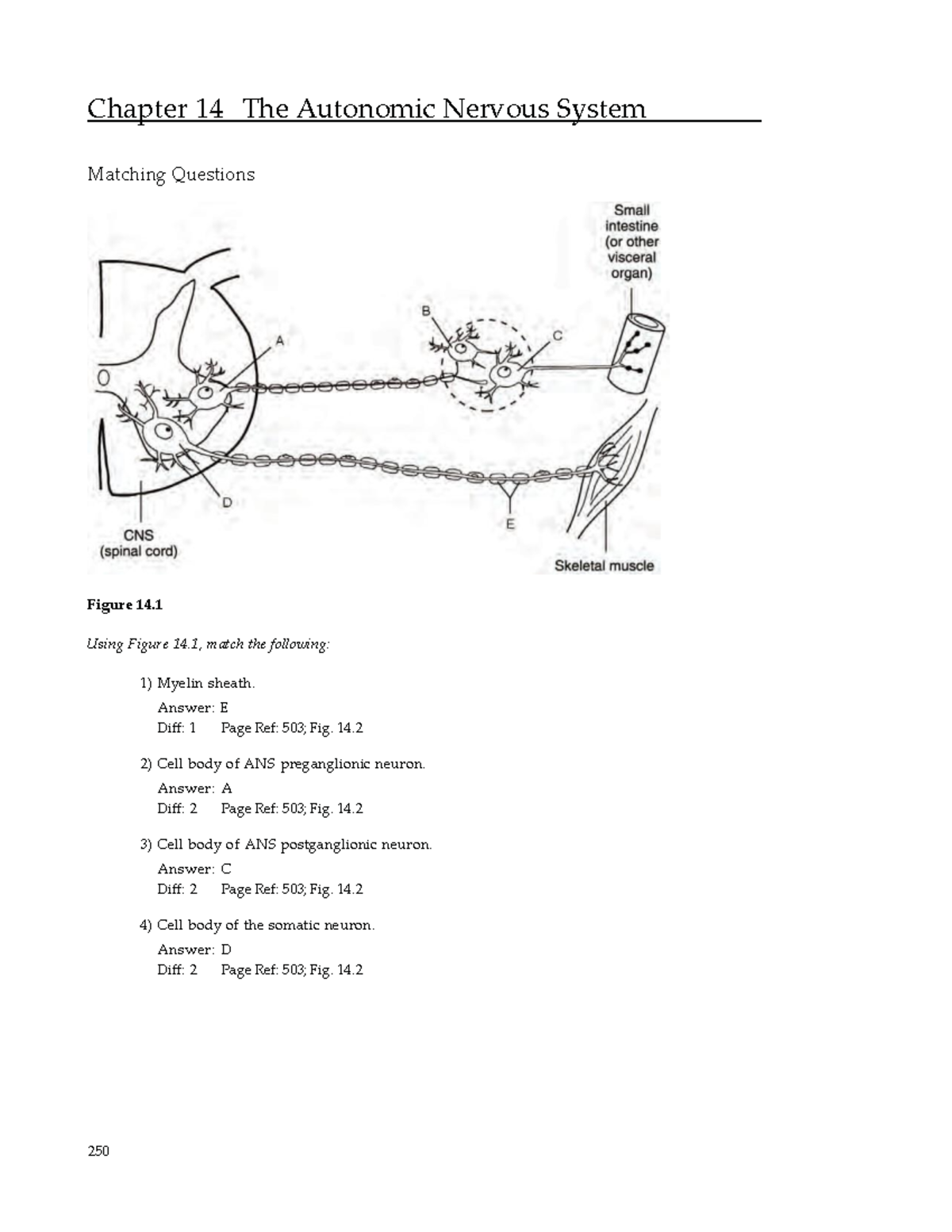 Chapter 14 The Autonomic Nervous System

Matching Questions

Small intestine (or other visceral organ)

B

A

C

D

E

CNS (spinal cord)

Skeletal muscle

Figure 14.1

Using Figure 14.1, match the following:

1) Myelin sheath.
Answer: E
Diff: 1 Page Ref: 503; Fig. 14.2

2) Cell body of ANS preganglionic neuron.
Answer: A
Diff: 2 Page Ref: 503; Fig. 14.2

3) Cell body of ANS postganglionic neuron.
Answer: C
Diff: 2 Page Ref: 503; Fig. 14.2

4) Cell body of the somatic neuron.
Answer: D
Diff: 2 Page Ref: 503; Fig. 14.2

250