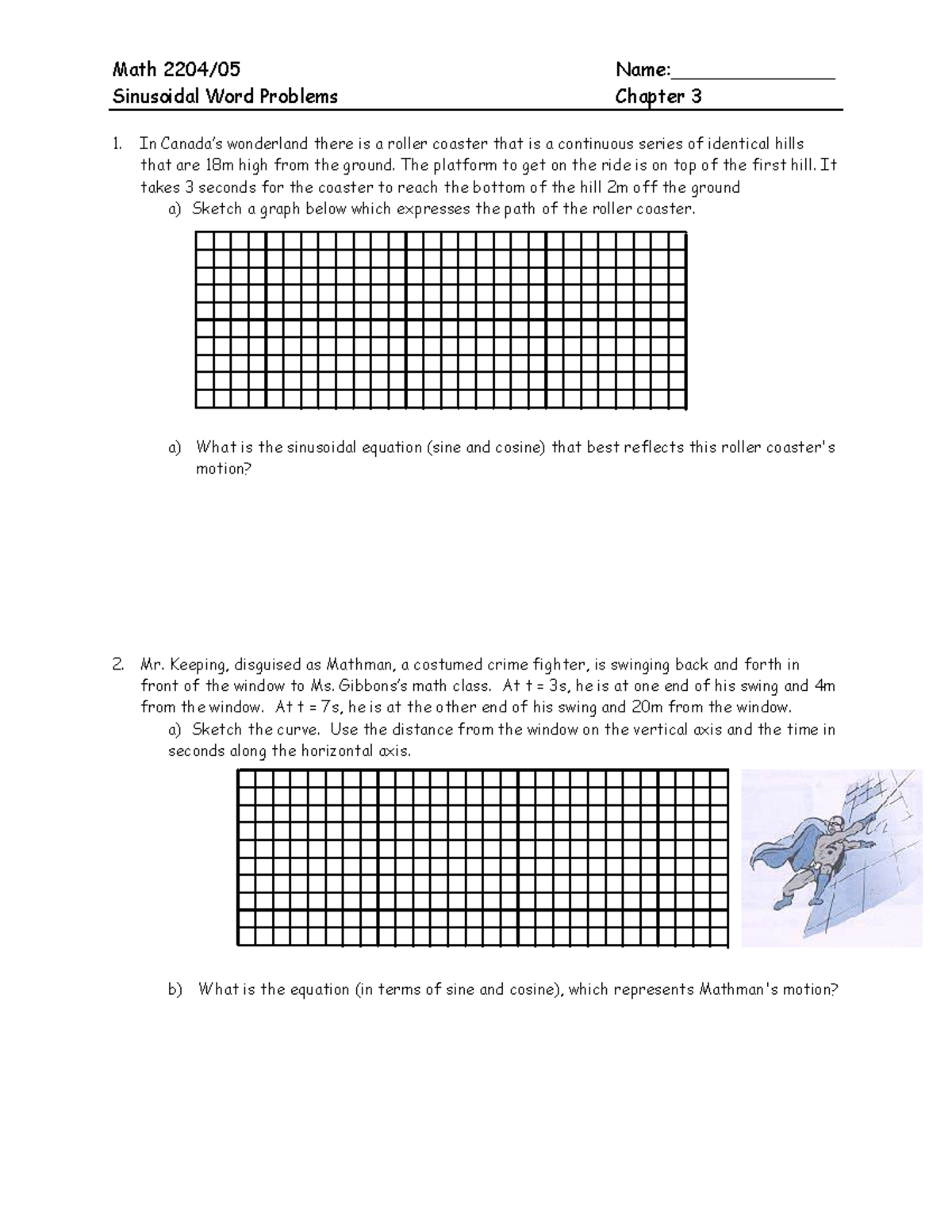 Math 2204/05 Name:_______________
Sinusoidal Word Problems Chapter 3

1. In Canada's wonderland there is a roller coaster that is a continuous series of identical hills that are 18m high from the ground. The platform to get on the ride is on top of the first hill. It takes 3 seconds for the coaster to reach the bottom of the hill 2m off the ground
a) Sketch a graph below which expresses the path of the roller coaster.

a) What is the sinusoidal equation (sine and cosine) that best reflects this roller coaster's motion?

2. Mr. Keeping, disguised as Mathman, a costumed crime fighter, is swinging back and forth in front of the window to Ms. Gibbons's math class. At t = 3s, he is at one end of his swing and 4m from the window. At t = 7s, he is at the other end of his swing and 20m from the window.
a) Sketch the curve. Use the distance from the window on the vertical axis and the time in seconds along the horizontal axis.

b) What is the equation (in terms of sine and cosine), which represents Mathman's motion?