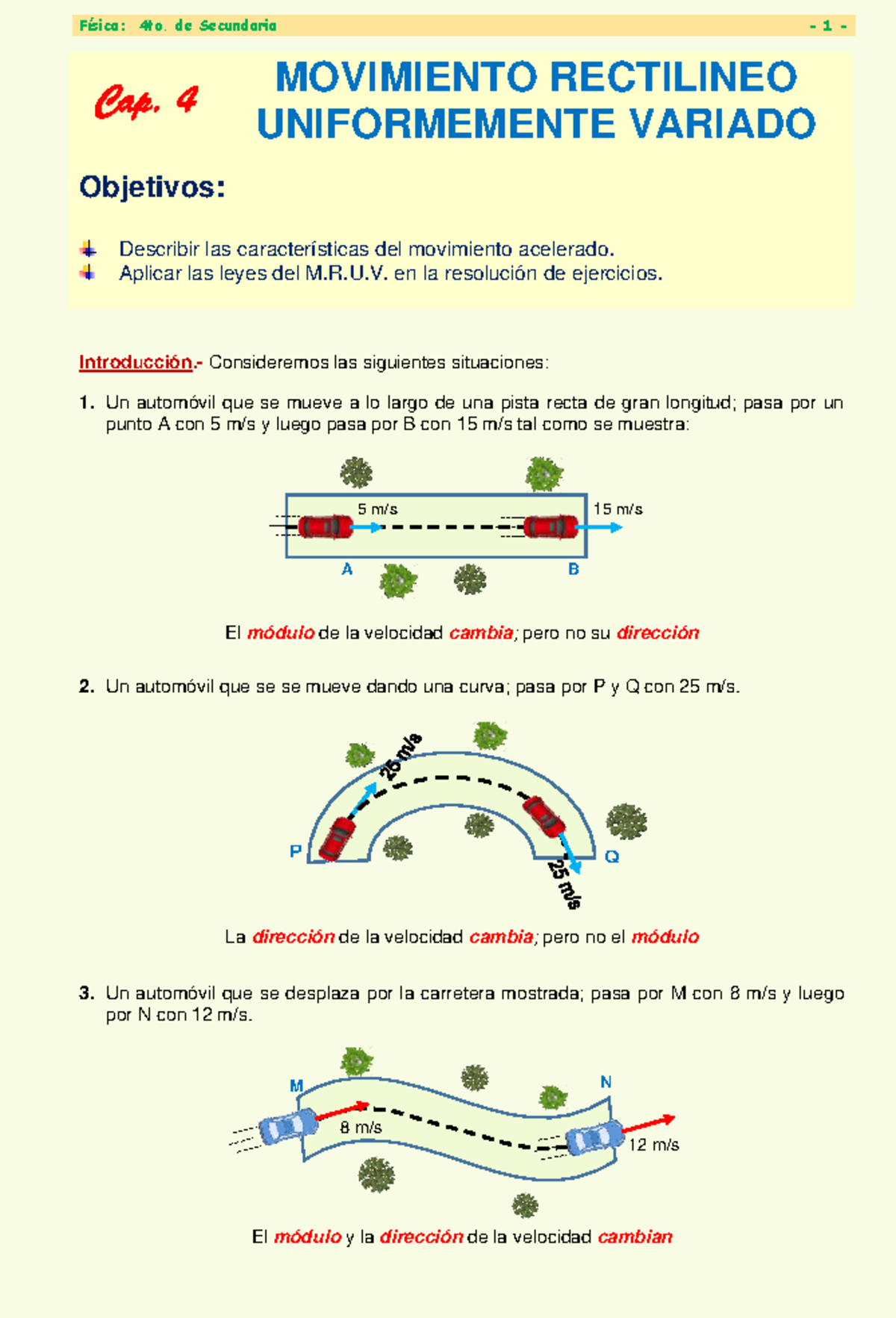 Física: 4to. de Secundaria - 1 -

Cap. 4

MOVIMIENTO RECTILINEO UNIFORMEMENTE VARIADO

Objetivos:

Describir las características del movimiento acelerado.
Aplicar las leyes del M.R.U.V. en la resolución de ejercicios.

Introducción.- Consideremos las siguientes situaciones:

1. Un automóvil que se mueve a lo largo de una pista recta de gran longitud; pasa por un punto A con 5 m/s y luego pasa por B con 15 m/s tal como se muestra:

5 m/s
15 m/s
A
B

El módulo de la velocidad cambia; pero no su dirección

2. Un automóvil que se se mueve dando una curva; pasa por P y Q con 25 m/s.

25 m/s
P
Q
25 m/s

La dirección de la velocidad cambia; pero no el módulo

3. Un automóvil que se desplaza por la carretera mostrada; pasa por M con 8 m/s y luego por N con 12 m/s.

M
N
8 m/s
12 m/s

El módulo y la dirección de la velocidad cambian