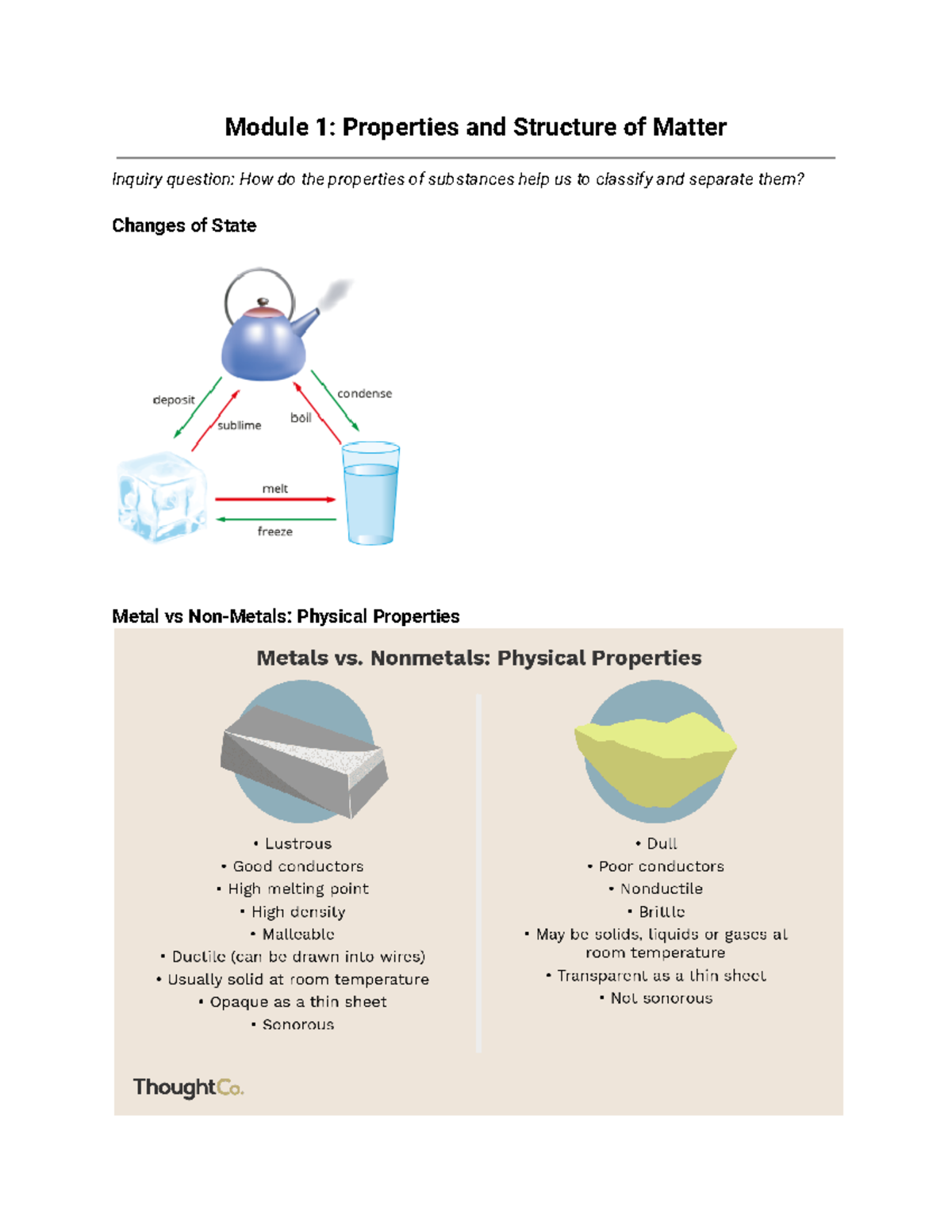 Module 1: Properties and Structure of Matter

Inquiry question: How do the properties of substances help us to classify and separate them?

Changes of State

deposit

sublime

boil

condense

melt

freeze

Metal vs Non-Metals: Physical Properties

Metals vs. Nonmetals: Physical Properties

• Lustrous
• Good conductors
• High melting point
• High density
• Malleable
• Ductile (can be drawn into wires)
• Usually solid at room temperature
• Opaque as a thin sheet
• Sonorous

• Dull
• Poor conductors
• Nonductile
• Brittle
• May be solids, liquids or gases at room temperature
• Transparent as a thin sheet
• Not sonorous

ThoughtCo.