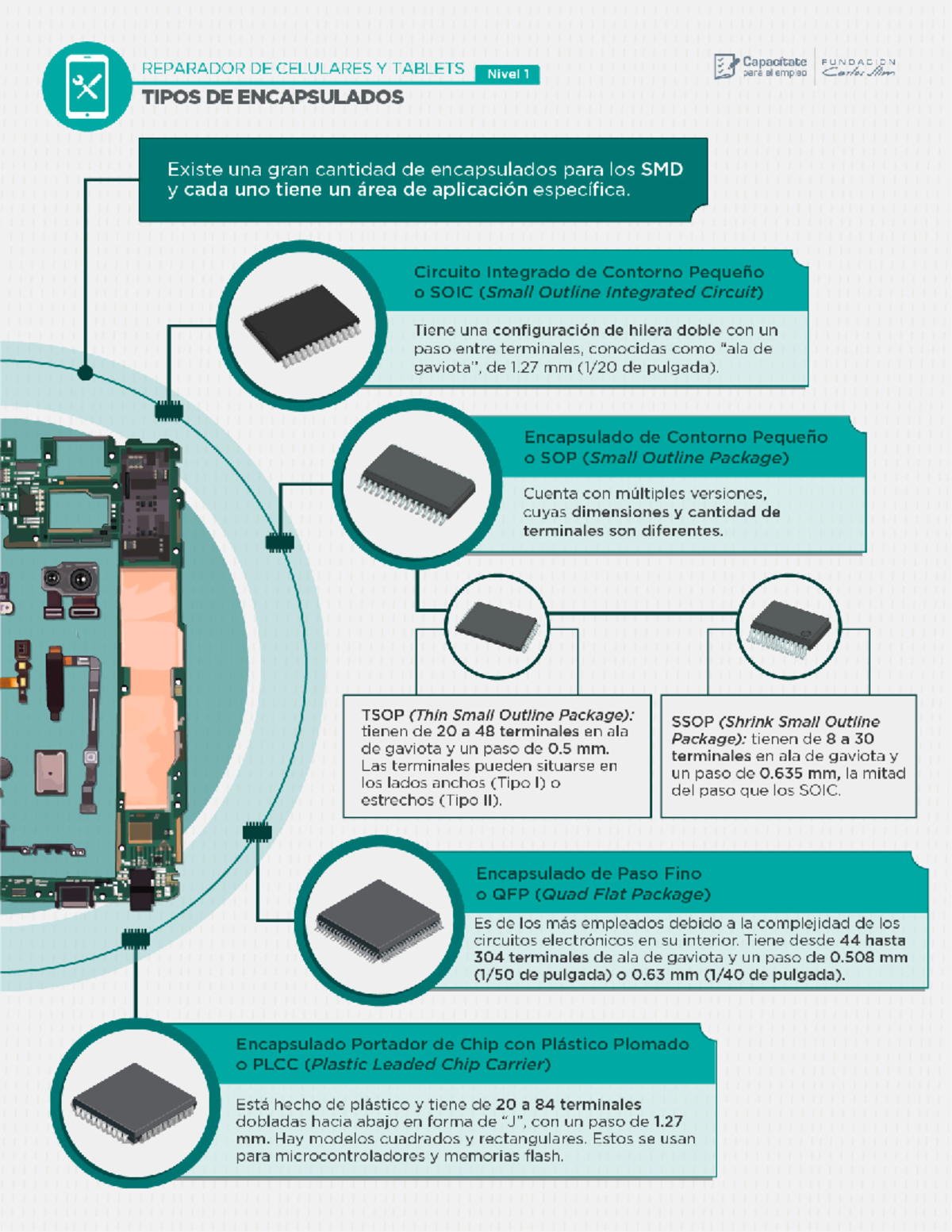 REPARADOR DE CELULARES Y TABLETS Nivel 1
TIPOS DE ENCAPSULADOS

Capacítate para el empleo
FUNDACIÓN Carlos Slim

Existe una gran cantidad de encapsulados para los SMD y cada uno tiene un área de aplicación específica.

Circuito Integrado de Contorno Pequeño o SOIC (Small Outline Integrated Circuit)

Tiene una configuración de hilera doble con un paso entre terminales, conocidas como "ala de gaviota", de 1.27 mm (1/20 de pulgada).

Encapsulado de Contorno Pequeño o SOP (Small Outline Package)

Cuenta con múltiples versiones, cuyas dimensiones y cantidad de terminales son diferentes.

TSOP (Thin Small Outline Package): tienen de 20 a 48 terminales en ala de gaviota y un paso de 0.5 mm. Las terminales pueden situarse en los lados anchos (Tipo I) o estrechos (Tipo II).

SSOP (Shrink Small Outline Package): tienen de 8 a 30 terminales en ala de gaviota y un paso de 0.635 mm, la mitad del paso que los SOIC.

Encapsulado de Paso Fino o QFP (Quad Flat Package)

Es de los más empleados debido a la complejidad de los circuitos electrónicos en su interior. Tiene desde 44 hasta 304 terminales de ala de gaviota y un paso de 0.508 mm (1/50 de pulgada) o 0.63 mm (1/40 de pulgada).

Encapsulado Portador de Chip con Plástico Plomado o PLCC (Plastic Leaded Chip Carrier)

Está hecho de plástico y tiene de 20 a 84 terminales dobladas hacia abajo en forma de "J", con un paso de 1.27 mm. Hay modelos cuadrados y rectangulares. Estos se usan para microcontroladores y memorias flash.