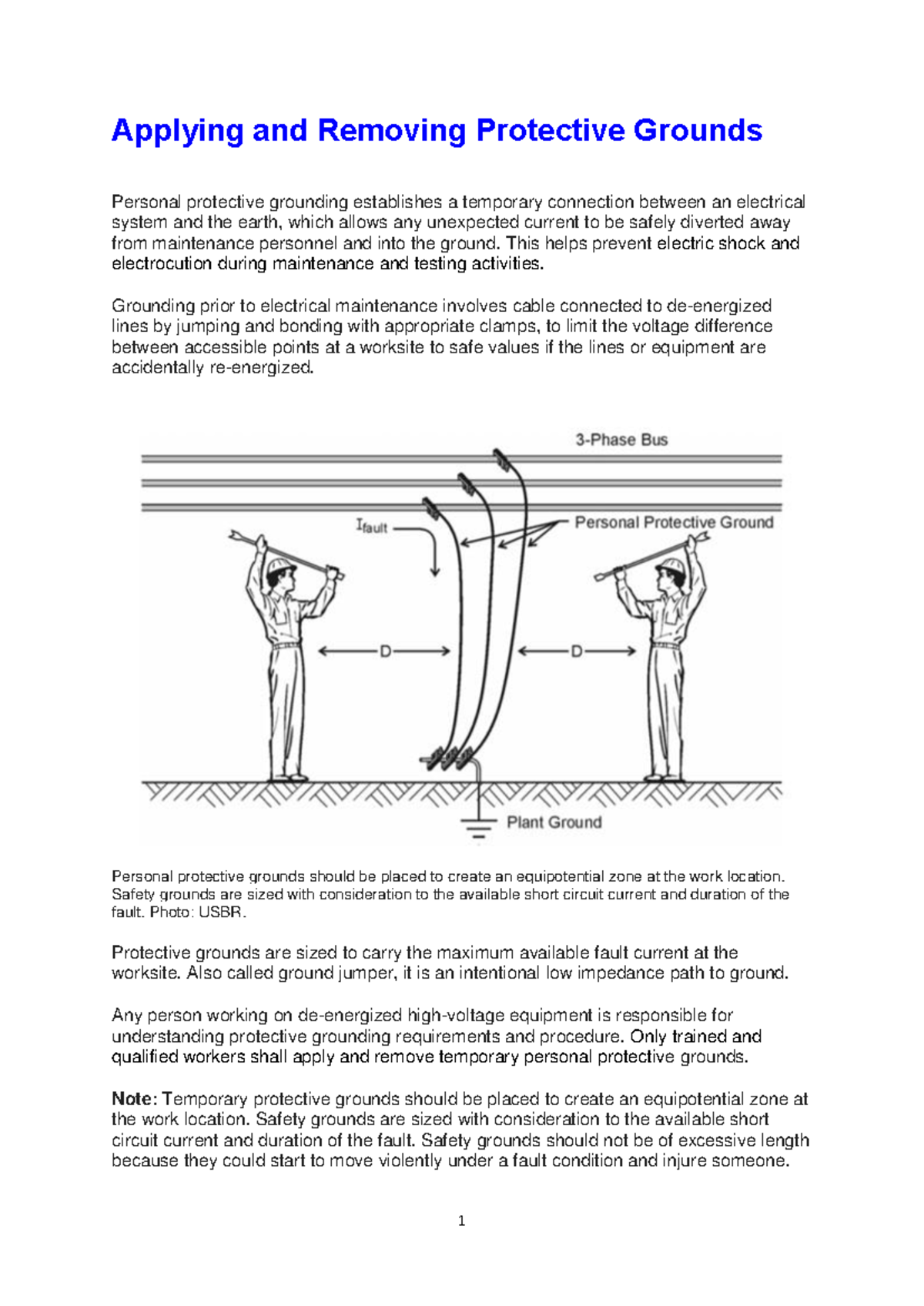 Applying and Removing Protective Grounds

Personal protective grounding establishes a temporary connection between an electrical system and the earth, which allows any unexpected current to be safely diverted away from maintenance personnel and into the ground. This helps prevent electric shock and electrocution during maintenance and testing activities.

Grounding prior to electrical maintenance involves cable connected to de-energized lines by jumping and bonding with appropriate clamps, to limit the voltage difference between accessible points at a worksite to safe values if the lines or equipment are accidentally re-energized.

3-Phase Bus

$I_{fault}$

Personal Protective Ground

D

D

Plant Ground

Personal protective grounds should be placed to create an equipotential zone at the work location. Safety grounds are sized with consideration to the available short circuit current and duration of the fault. Photo: USBR.

Protective grounds are sized to carry the maximum available fault current at the worksite. Also called ground jumper, it is an intentional low impedance path to ground.

Any person working on de-energized high-voltage equipment is responsible for understanding protective grounding requirements and procedure. Only trained and qualified workers shall apply and remove temporary personal protective grounds.

Note: Temporary protective grounds should be placed to create an equipotential zone at the work location. Safety grounds are sized with consideration to the available short circuit current and duration of the fault. Safety grounds should not be of excessive length because they could start to move violently under a fault condition and injure someone.

1