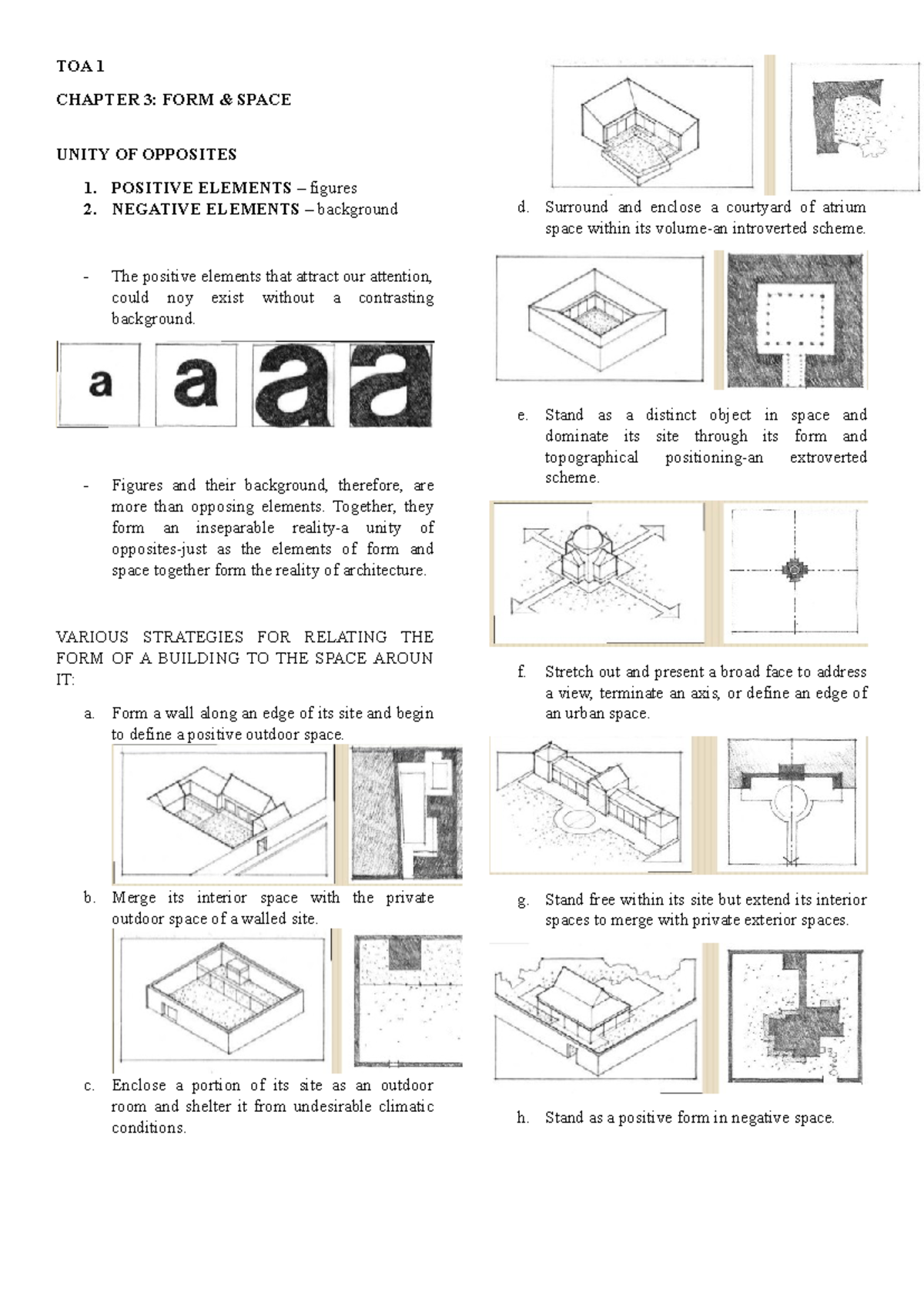 TOA 1

CHAPTER 3: FORM & SPACE

UNITY OF OPPOSITES

1. POSITIVE ELEMENTS – figures
2. NEGATIVE ELEMENTS – background

- The positive elements that attract our attention, could noy exist without a contrasting background.

a a a a

- Figures and their background, therefore, are more than opposing elements. Together, they form an inseparable reality-a unity of opposites-just as the elements of form and space together form the reality of architecture.

VARIOUS STRATEGIES FOR RELATING THE FORM OF A BUILDING TO THE SPACE AROUN IT:

a. Form a wall along an edge of its site and begin to define a positive outdoor space.

b. Merge its interior space with the private outdoor space of a walled site.

c. Enclose a portion of its site as an outdoor room and shelter it from undesirable climatic conditions.

d. Surround and enclose a courtyard of atrium space within its volume-an introverted scheme.

e. Stand as a distinct object in space and dominate its site through its form and topographical positioning-an extroverted scheme.

f. Stretch out and present a broad face to address a view, terminate an axis, or define an edge of an urban space.

g. Stand free within its site but extend its interior spaces to merge with private exterior spaces.

h. Stand as a positive form in negative space.