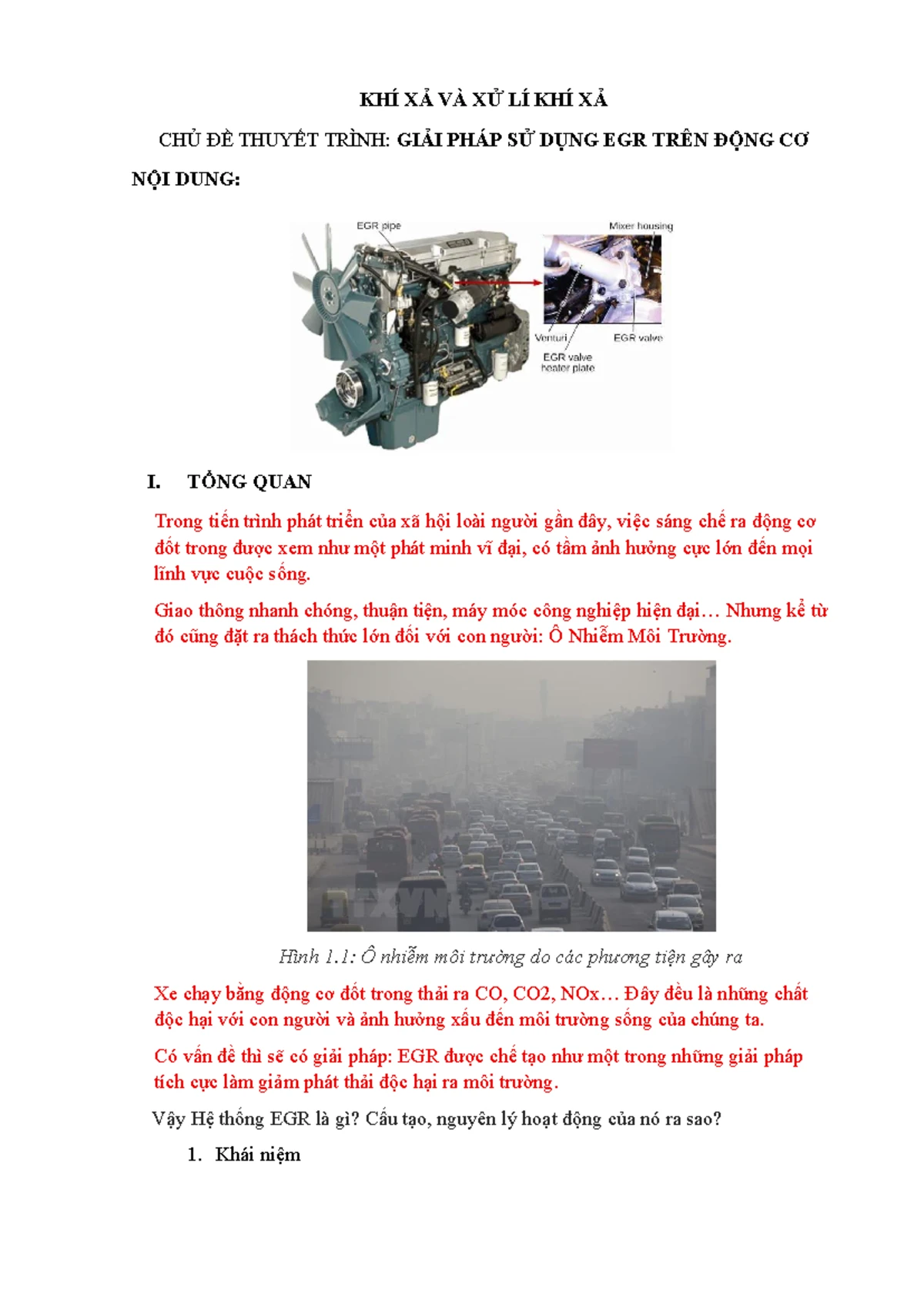 KHÍ XẢ VÀ XỬ LÍ KHÍ XẢ

CHỦ ĐỀ THUYẾT TRÌNH: GIẢI PHÁP SỬ DỤNG EGR TRÊN ĐỘNG CƠ

NỘI DUNG:

EGR pipe

Mixer housing

Venturi

EGR valve

EGR valve heater plate

I. TỔNG QUAN

Trong tiến trình phát triển của xã hội loài người gần đây, việc sáng chế ra động cơ đốt trong được xem như một phát minh vĩ đại, có tầm ảnh hưởng cực lớn đến mọi lĩnh vực cuộc sống.

Giao thông nhanh chóng, thuận tiện, máy móc công nghiệp hiện đại… Nhưng kể từ đó cũng đặt ra thách thức lớn đối với con người: Ô Nhiễm Môi Trường.

TTXVN

Hình 1.1: Ô nhiễm môi trường do các phương tiện gây ra

Xe chạy bằng động cơ đốt trong thải ra CO, CO2, NOx… Đây đều là những chất độc hại với con người và ảnh hưởng xấu đến môi trường sống của chúng ta.

Có vấn đề thì sẽ có giải pháp: EGR được chế tạo như một trong những giải pháp tích cực làm giảm phát thải độc hại ra môi trường.

Vậy Hệ thống EGR là gì? Cấu tạo, nguyên lý hoạt động của nó ra sao?

1. Khái niệm