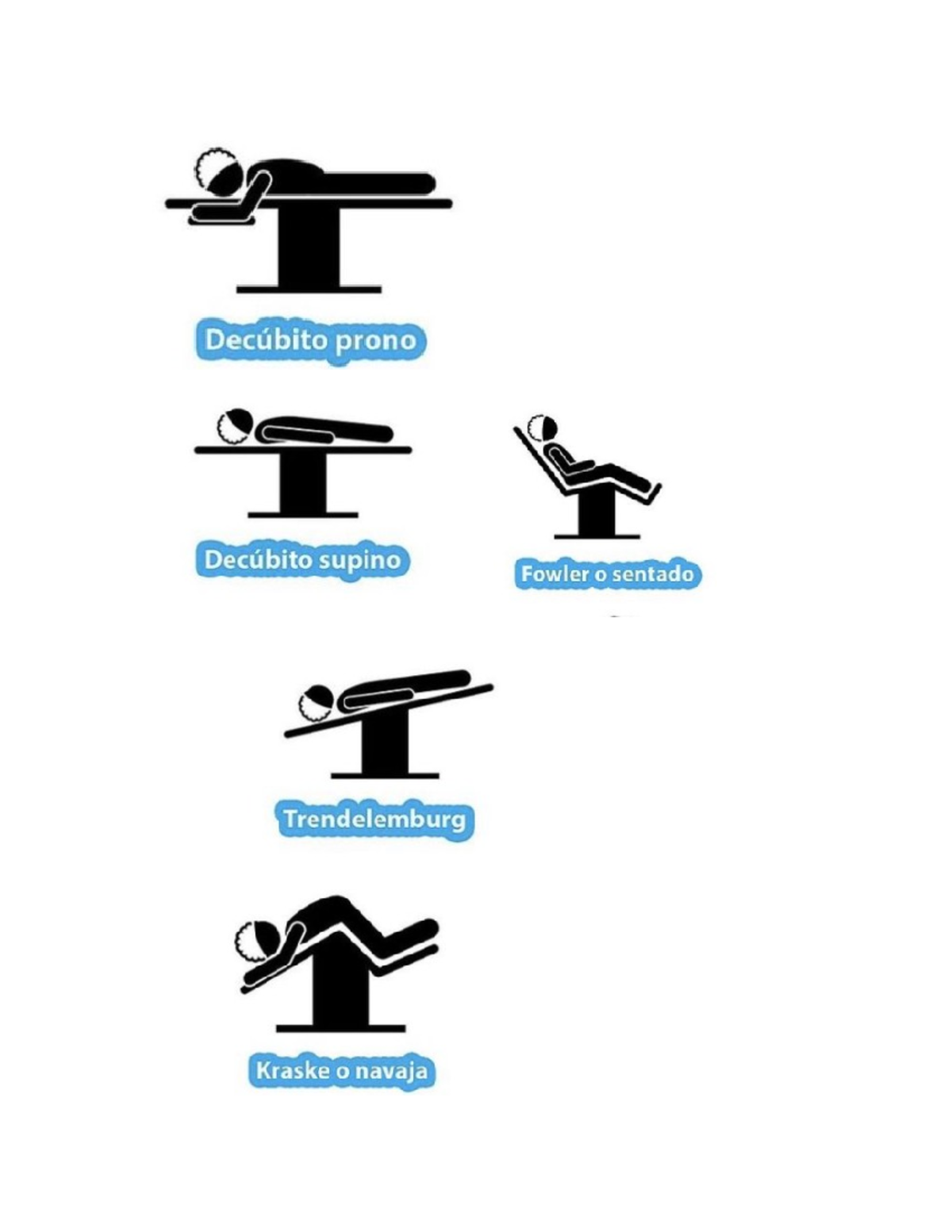 Decúbito prono

Decúbito supino

Fowler o sentado

Trendelemburg

Kraske o navaja