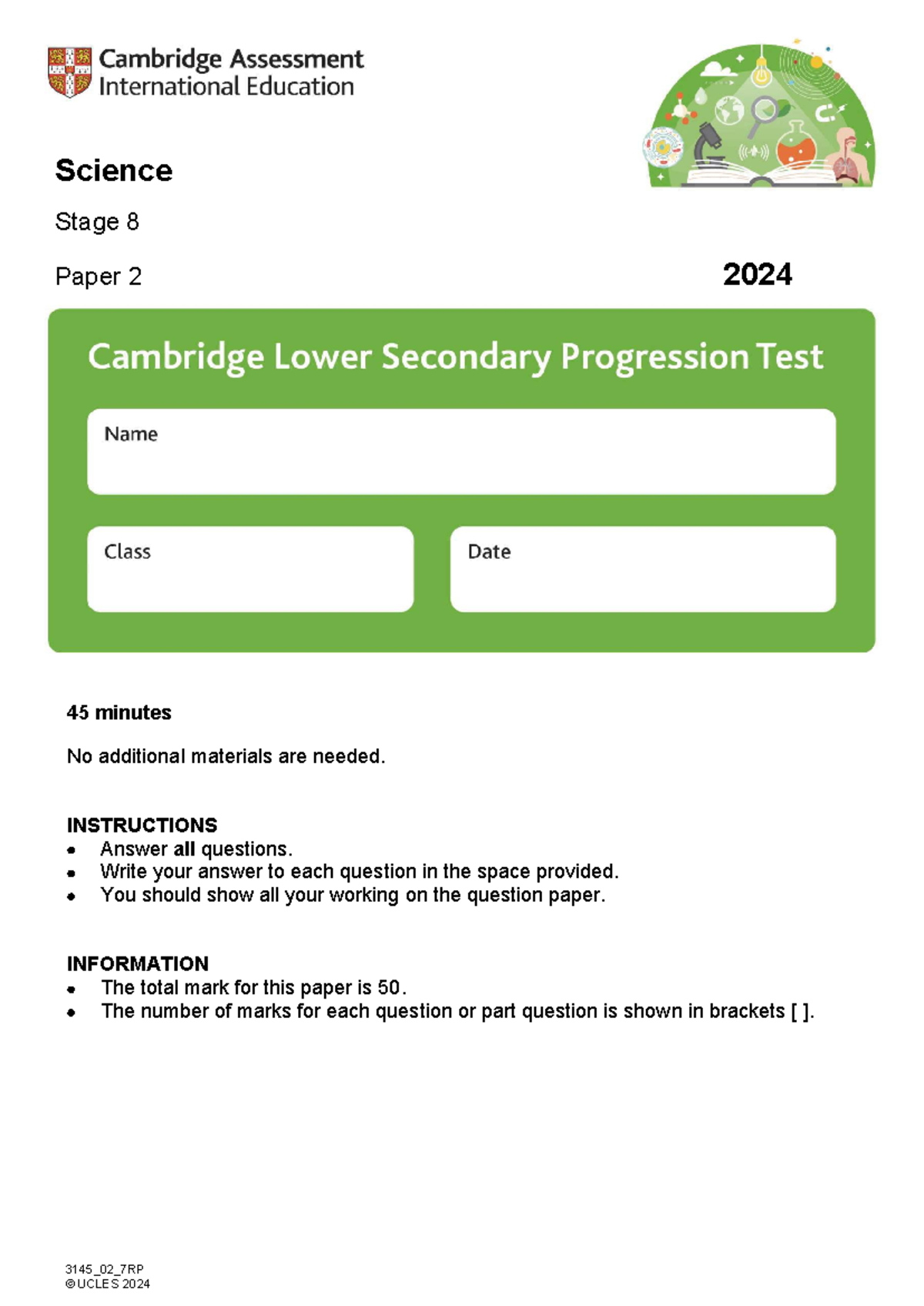 Cambridge Assessment International Education

Science

Stage 8

Paper 2

2024

Cambridge Lower Secondary Progression Test

Name

Class

Date

45 minutes

No additional materials are needed.

INSTRUCTIONS
• Answer all questions.
• Write your answer to each question in the space provided.
• You should show all your working on the question paper.

INFORMATION
• The total mark for this paper is 50.
• The number of marks for each question or part question is shown in brackets [ ].

3145_02_7RP
©UCLES 2024