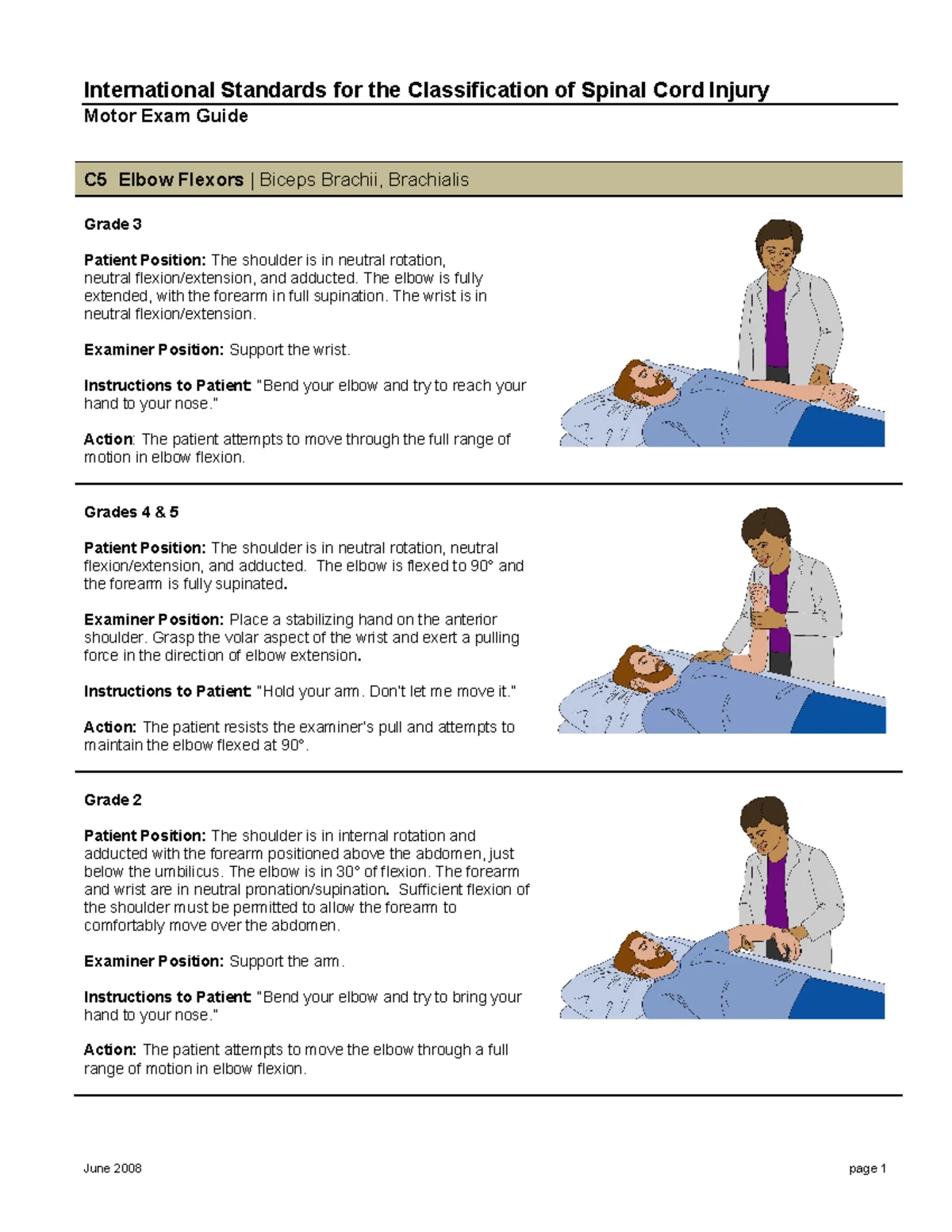 International Standards for the Classification of Spinal Cord Injury
Motor Exam Guide

C5 Elbow Flexors | Biceps Brachii, Brachialis

Grade 3

Patient Position: The shoulder is in neutral rotation, neutral flexion/extension, and adducted. The elbow is fully extended, with the forearm in full supination. The wrist is in neutral flexion/extension.

Examiner Position: Support the wrist.

Instructions to Patient: "Bend your elbow and try to reach your hand to your nose."

Action: The patient attempts to move through the full range of motion in elbow flexion.

Grades 4 & 5

Patient Position: The shoulder is in neutral rotation, neutral flexion/extension, and adducted. The elbow is flexed to 90° and the forearm is fully supinated.

Examiner Position: Place a stabilizing hand on the anterior shoulder. Grasp the volar aspect of the wrist and exert a pulling force in the direction of elbow extension.

Instructions to Patient: "Hold your arm. Don't let me move it."

Action: The patient resists the examiner's pull and attempts to maintain the elbow flexed at 90°.

Grade 2

Patient Position: The shoulder is in internal rotation and adducted with the forearm positioned above the abdomen, just below the umbilicus. The elbow is in 30° of flexion. The forearm and wrist are in neutral pronation/supination. Sufficient flexion of the shoulder must be permitted to allow the forearm to comfortably move over the abdomen.

Examiner Position: Support the arm.

Instructions to Patient: "Bend your elbow and try to bring your hand to your nose."

Action: The patient attempts to move the elbow through a full range of motion in elbow flexion.

June 2008

page 1