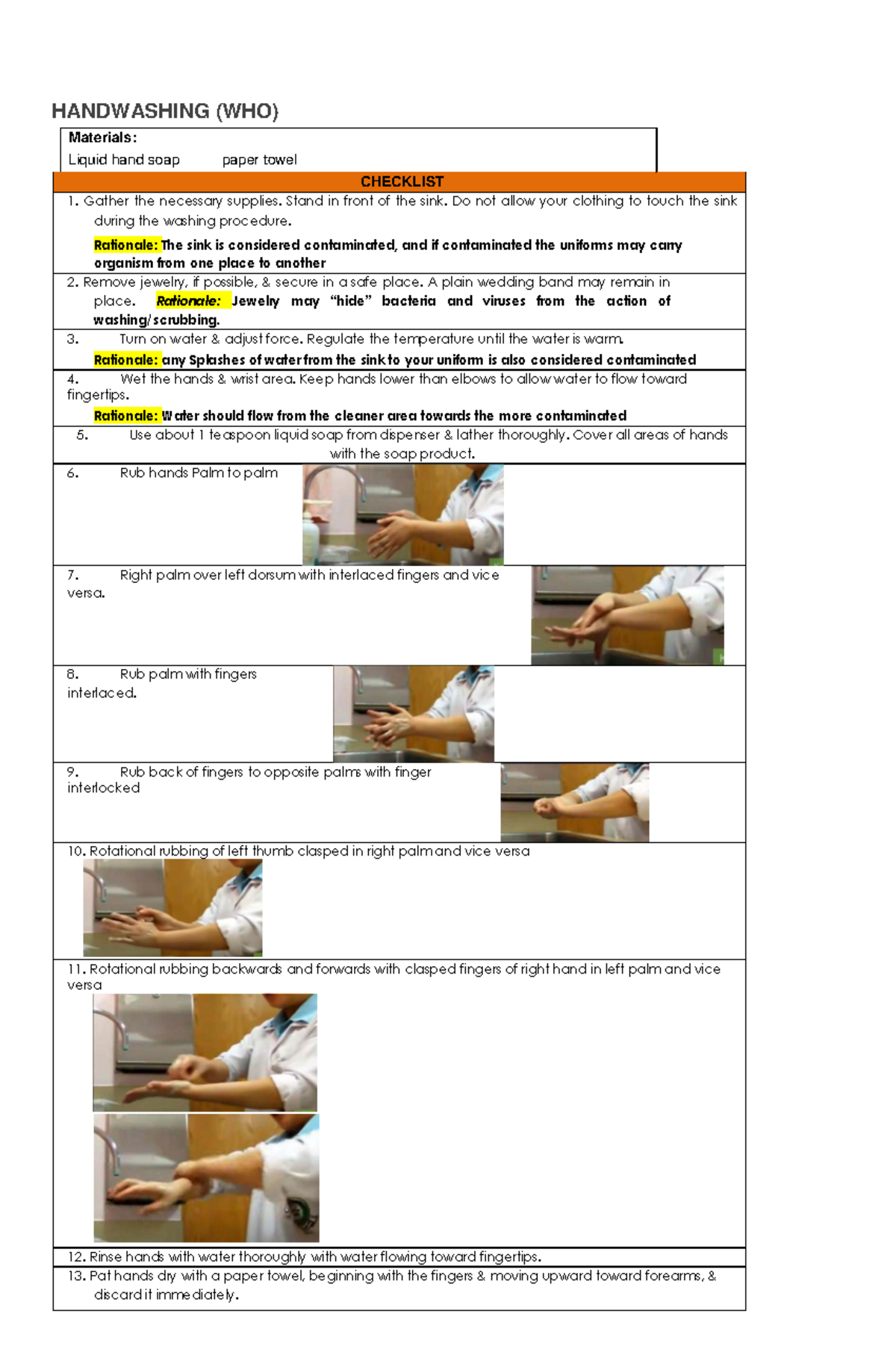 HANDWASHING (WHO)

Materials:
Liquid hand soap paper towel

CHECKLIST

1. Gather the necessary supplies. Stand in front of the sink. Do not allow your clothing to touch the sink during the washing procedure.
Rationale: The sink is considered contaminated, and if contaminated the uniforms may carry organism from one place to another

2. Remove jewelry, if possible, & secure in a safe place. A plain wedding band may remain in place. Rationale: Jewelry may "hide" bacteria and viruses from the action of washing/scrubbing.

3. Turn on water & adjust force. Regulate the temperature until the water is warm.
Rationale: any Splashes of water from the sink to your uniform is also considered contaminated

4. Wet the hands & wrist area. Keep hands lower than elbows to allow water to flow toward fingertips.
Rationale: Water should flow from the cleaner area towards the more contaminated

5. Use about 1 teaspoon liquid soap from dispenser & lather thoroughly. Cover all areas of hands with the soap product.

6. Rub hands Palm to palm

7. Right palm over left dorsum with interlaced fingers and vice versa.

8. Rub palm with fingers interlaced.

9. Rub back of fingers to opposite palms with finger interlocked

10. Rotational rubbing of left thumb clasped in right palm and vice versa

11. Rotational rubbing backwards and forwards with clasped fingers of right hand in left palm and vice versa

12. Rinse hands with water thoroughly with water flowing toward fingertips.

13. Pat hands dry with a paper towel, beginning with the fingers & moving upward toward forearms, & discard it immediately.