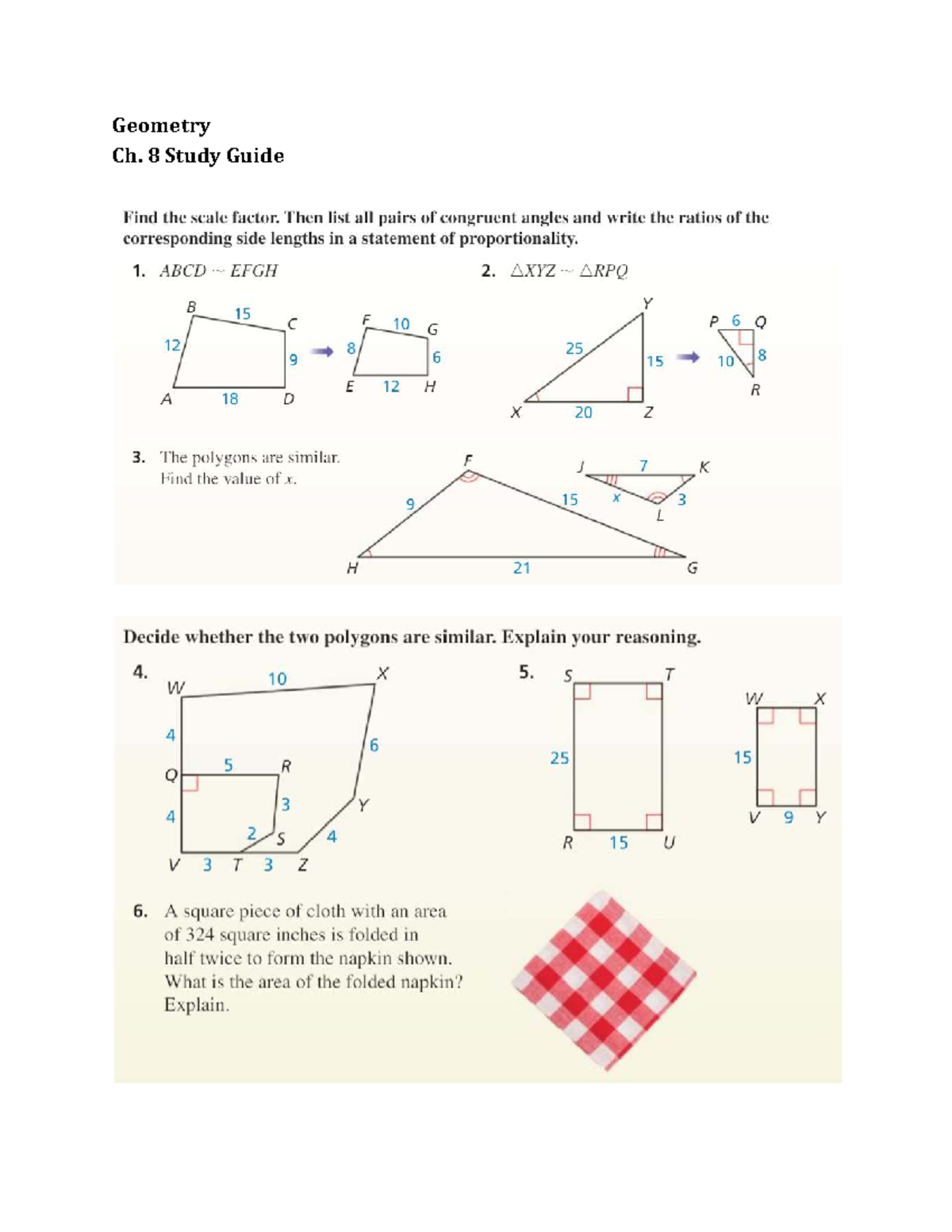 Geometry
Ch. 8 Study Guide

Find the scale factor. Then list all pairs of congruent angles and write the ratios of the corresponding side lengths in a statement of proportionality.

1. $ABCD \sim EFGH$

B 15 C 12 9 A 18 D
F 10 G 8 6 E 12 H

2. $\triangle XYZ \sim \triangle RPQ$

Y 25 15 X 20 Z
P 6 Q 10 8 R

3. The polygons are similar. Find the value of $x$.

F 9 15 H 21 G
J 7 K x 3 L

Decide whether the two polygons are similar. Explain your reasoning.

4.
W 10 X 4 6 Q 5 R 3 4 Y 2 S 4 V 3 T 3 Z

5.
S T 25 R 15 U
W X 15 V 9 Y

6. A square piece of cloth with an area of 324 square inches is folded in half twice to form the napkin shown. What is the area of the folded napkin? Explain.