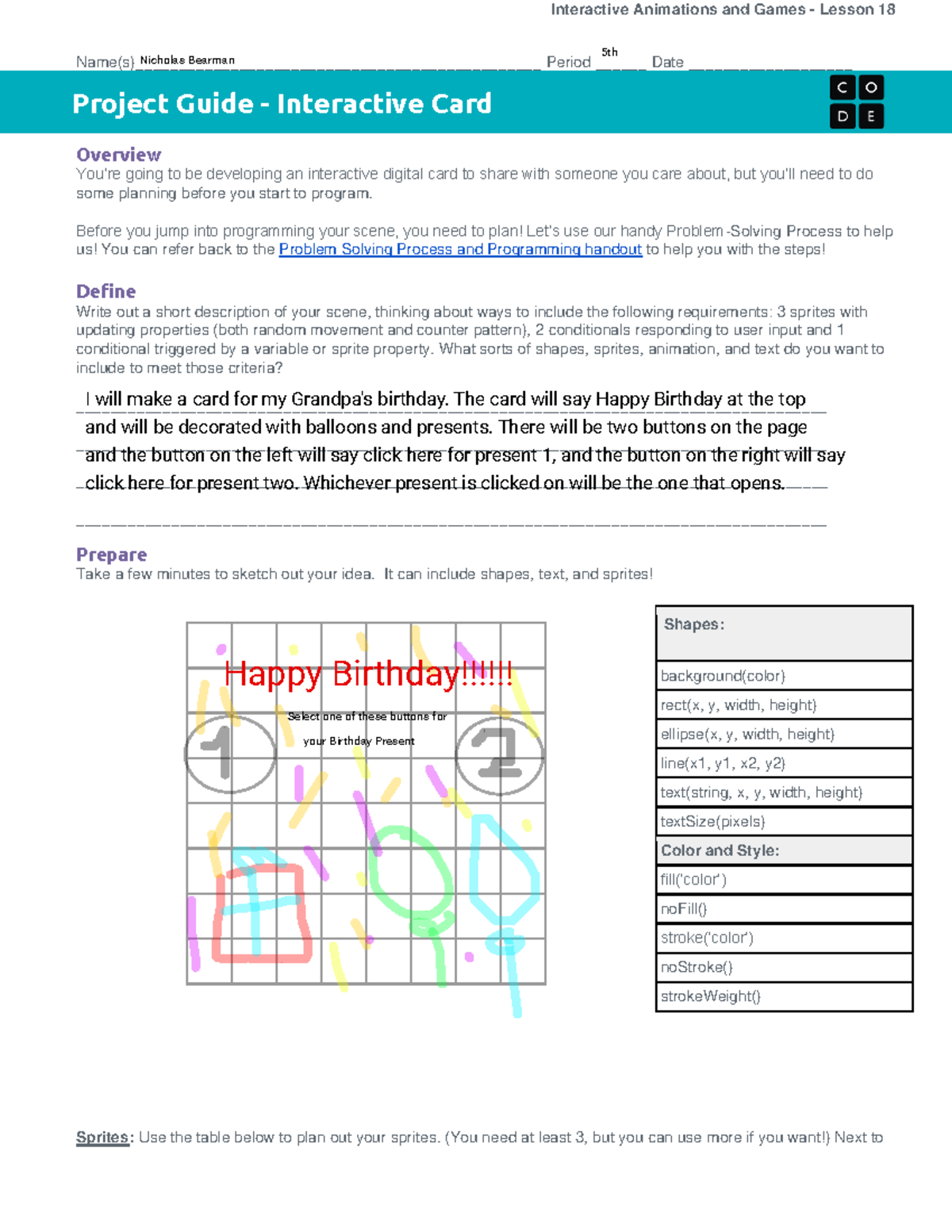 Interactive Animations and Games - Lesson 18

Name(s) Nicholas Bearman Period 5th Date

Project Guide - Interactive Card

C O
D E

Overview
You're going to be developing an interactive digital card to share with someone you care about, but you'll need to do some planning before you start to program.

Before you jump into programming your scene, you need to plan! Let's use our handy Problem-Solving Process to help us! You can refer back to the Problem Solving Process and Programming handout to help you with the steps!

Define
Write out a short description of your scene, thinking about ways to include the following requirements: 3 sprites with updating properties (both random movement and counter pattern), 2 conditionals responding to user input and 1 conditional triggered by a variable or sprite property. What sorts of shapes, sprites, animation, and text do you want to include to meet those criteria?

I will make a card for my Grandpa's birthday. The card will say Happy Birthday at the top and will be decorated with balloons and presents. There will be two buttons on the page and the button on the left will say click here for present 1, and the button on the right will say click here for present two. Whichever present is clicked on will be the one that opens.

Prepare
Take a few minutes to sketch out your idea. It can include shapes, text, and sprites!

Happy Birthday!!!!!!

Select one of these buttons for your Birthday Present

1

2

| Shapes: |
|---|
| background(color) |
| rect(x, y, width, height) |
| ellipse(x, y, width, height) |
| line(x1, y1, x2, y2) |
| text(string, x, y, width, height) |
| textSize(pixels) |
| Color and Style: |
| fill('color') |
| noFill() |
| stroke('color') |
| noStroke() |
| strokeWeight() |

Sprites: Use the table below to plan out your sprites. (You need at least 3, but you can use more if you want!) Next to