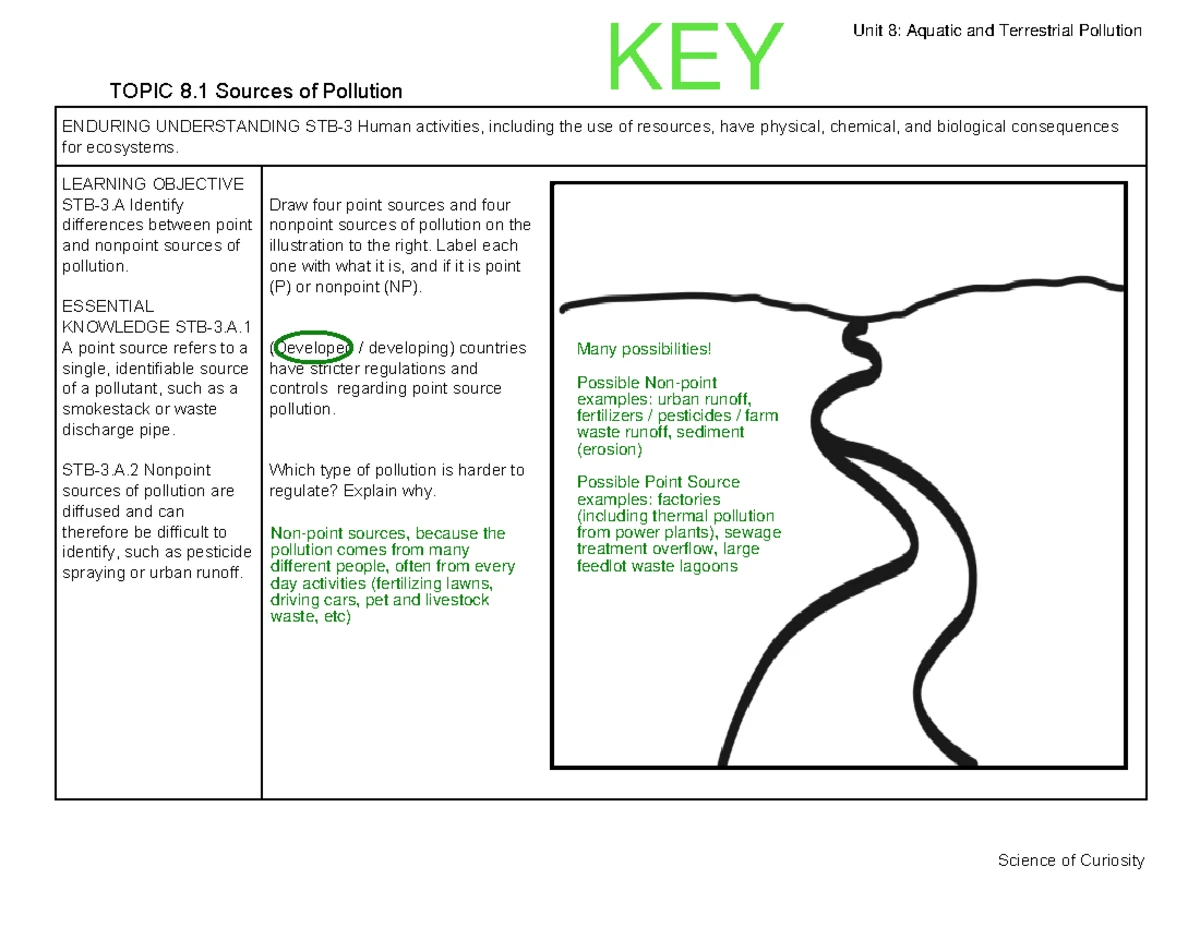 KEY

Unit 8: Aquatic and Terrestrial Pollution

TOPIC 8.1 Sources of Pollution

ENDURING UNDERSTANDING STB-3 Human activities, including the use of resources, have physical, chemical, and biological consequences for ecosystems.

LEARNING OBJECTIVE STB-3.A Identify differences between point and nonpoint sources of pollution.

ESSENTIAL KNOWLEDGE STB-3.A.1 A point source refers to a single, identifiable source of a pollutant, such as a smokestack or waste discharge pipe.

STB-3.A.2 Nonpoint sources of pollution are diffused and can therefore be difficult to identify, such as pesticide spraying or urban runoff.

Draw four point sources and four nonpoint sources of pollution on the illustration to the right. Label each one with what it is, and if it is point (P) or nonpoint (NP).

(Developed / developing) countries have stricter regulations and controls regarding point source pollution.

Which type of pollution is harder to regulate? Explain why.

Non-point sources, because the pollution comes from many different people, often from every day activities (fertilizing lawns, driving cars, pet and livestock waste, etc)

Many possibilities!

Possible Non-point examples: urban runoff, fertilizers / pesticides / farm waste runoff, sediment (erosion)

Possible Point Source examples: factories (including thermal pollution from power plants), sewage treatment overflow, large feedlot waste lagoons

Science of Curiosity