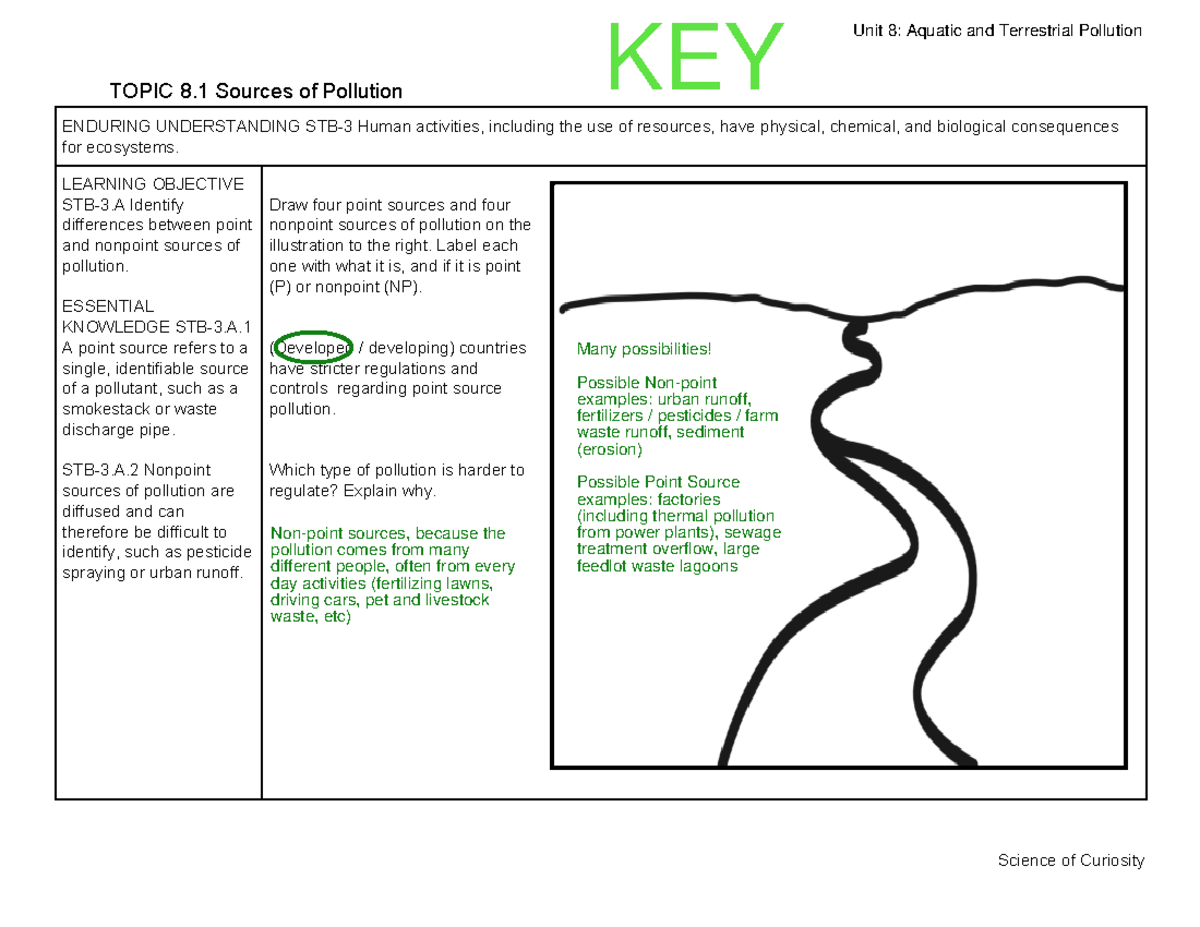 KEY

Unit 8: Aquatic and Terrestrial Pollution

TOPIC 8.1 Sources of Pollution

ENDURING UNDERSTANDING STB-3 Human activities, including the use of resources, have physical, chemical, and biological consequences for ecosystems.

LEARNING OBJECTIVE STB-3.A Identify differences between point and nonpoint sources of pollution.

ESSENTIAL KNOWLEDGE STB-3.A.1 A point source refers to a single, identifiable source of a pollutant, such as a smokestack or waste discharge pipe.

STB-3.A.2 Nonpoint sources of pollution are diffused and can therefore be difficult to identify, such as pesticide spraying or urban runoff.

Draw four point sources and four nonpoint sources of pollution on the illustration to the right. Label each one with what it is, and if it is point (P) or nonpoint (NP).

(Developed / developing) countries have stricter regulations and controls regarding point source pollution.

Which type of pollution is harder to regulate? Explain why.

Non-point sources, because the pollution comes from many different people, often from every day activities (fertilizing lawns, driving cars, pet and livestock waste, etc)

Many possibilities!

Possible Non-point examples: urban runoff, fertilizers / pesticides / farm waste runoff, sediment (erosion)

Possible Point Source examples: factories (including thermal pollution from power plants), sewage treatment overflow, large feedlot waste lagoons

Science of Curiosity