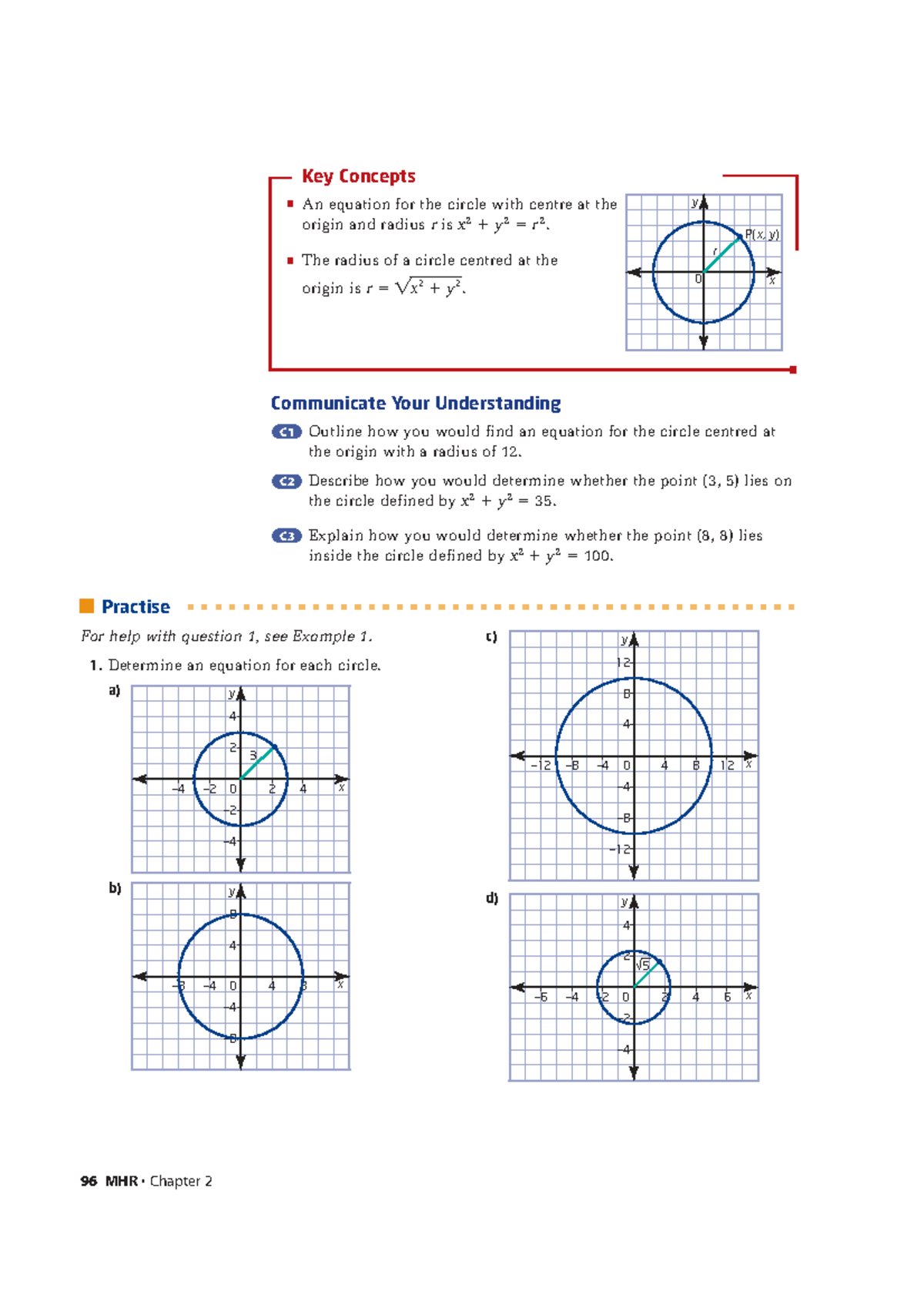 Key Concepts

■ An equation for the circle with centre at the origin and radius $r$ is $x^2 + y^2 = r^2$.

■ The radius of a circle centred at the origin is $r = \sqrt{x^2 + y^2}$.

y
P(x, y)
r
0
x

Communicate Your Understanding

C1 Outline how you would find an equation for the circle centred at the origin with a radius of 12.

C2 Describe how you would determine whether the point (3, 5) lies on the circle defined by $x^2 + y^2 = 35$.

C3 Explain how you would determine whether the point (8, 8) lies inside the circle defined by $x^2 + y^2 = 100$.

Practise

For help with question 1, see Example 1.

1. Determine an equation for each circle.

a)
y
4
2
3
−4 −2 0 2 4 x
−2
−4

b)
y
8
4
−8 −4 0 4 8 x
−4
−8

c)
y
12
8
4
−12 −8 −4 0 4 8 12 x
−4
−8
−12

d)
y
4
2
$\sqrt{5}$
−6 −4 −2 0 2 4 6 x
−2
−4

96 MHR • Chapter 2