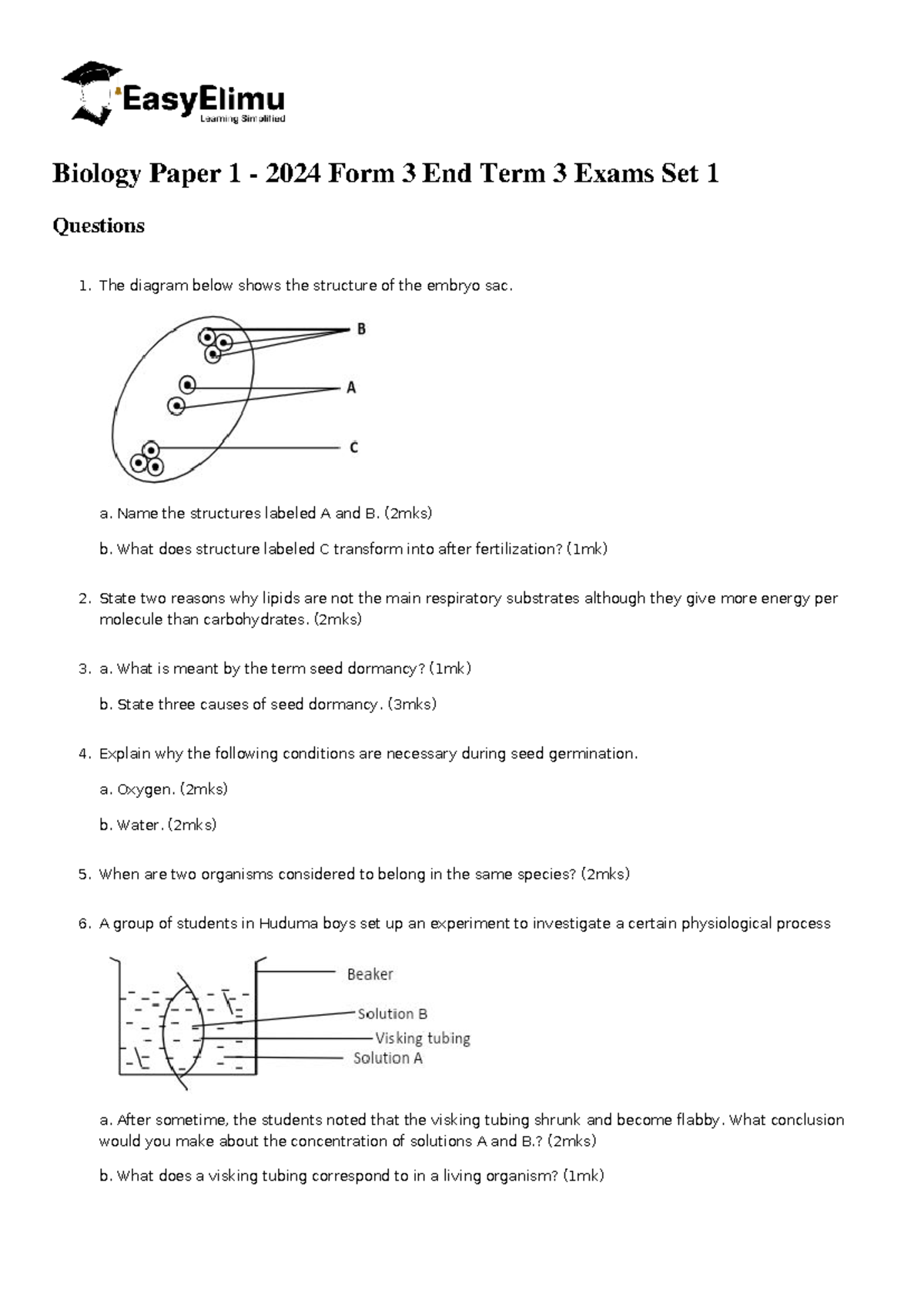 EasyElimu
Learning Simplified

Biology Paper 1 - 2024 Form 3 End Term 3 Exams Set 1

Questions

1. The diagram below shows the structure of the embryo sac.

B
A
C

a. Name the structures labeled A and B. (2mks)

b. What does structure labeled C transform into after fertilization? (1mk)

2. State two reasons why lipids are not the main respiratory substrates although they give more energy per molecule than carbohydrates. (2mks)

3. a. What is meant by the term seed dormancy? (1mk)

b. State three causes of seed dormancy. (3mks)

4. Explain why the following conditions are necessary during seed germination.

a. Oxygen. (2mks)

b. Water. (2mks)

5. When are two organisms considered to belong in the same species? (2mks)

6. A group of students in Huduma boys set up an experiment to investigate a certain physiological process

Beaker
Solution B
Visking tubing
Solution A

a. After sometime, the students noted that the visking tubing shrunk and become flabby. What conclusion would you make about the concentration of solutions A and B.? (2mks)

b. What does a visking tubing correspond to in a living organism? (1mk)