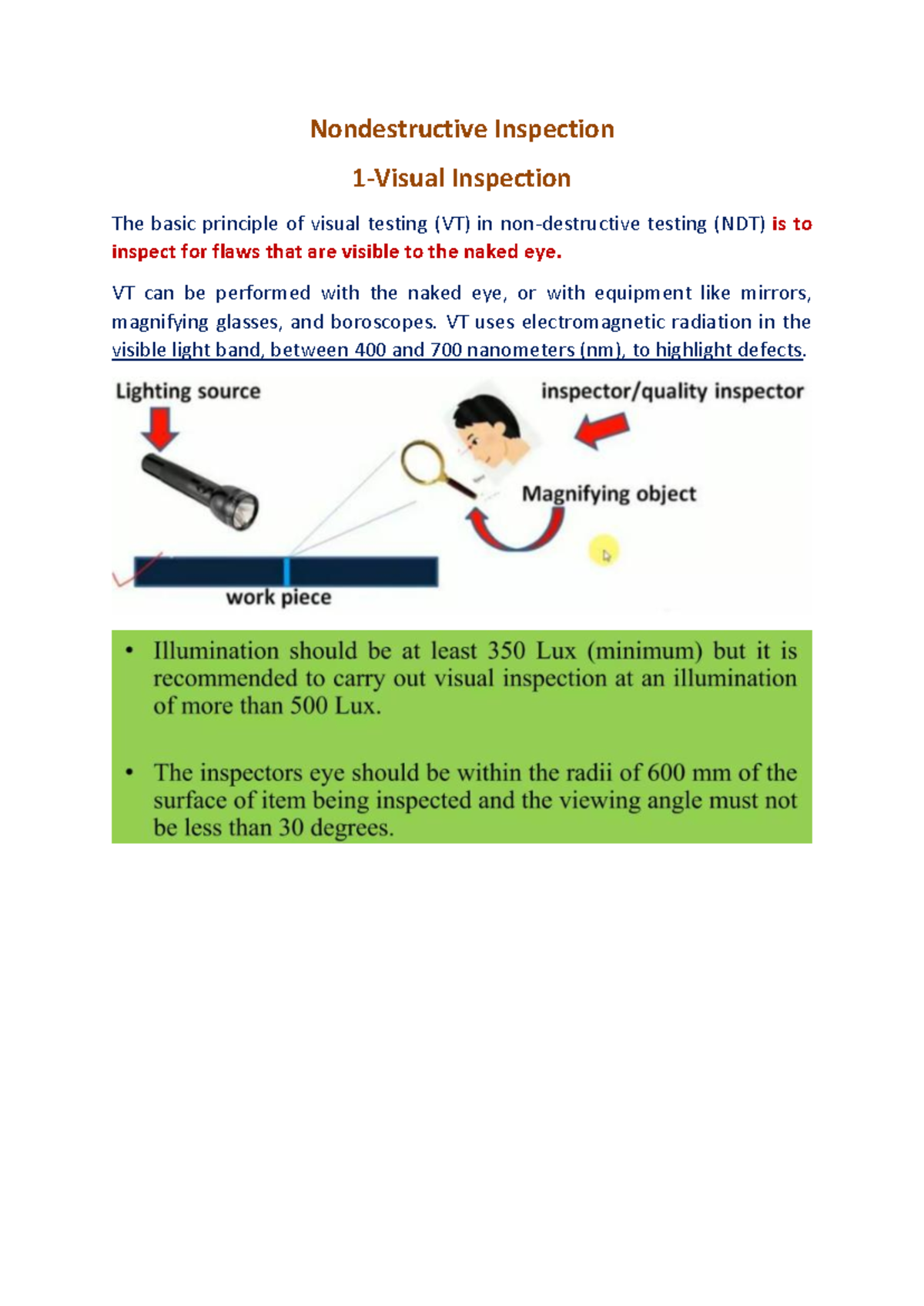 Nondestructive Inspection

1-Visual Inspection

The basic principle of visual testing (VT) in non-destructive testing (NDT) is to inspect for flaws that are visible to the naked eye.

VT can be performed with the naked eye, or with equipment like mirrors, magnifying glasses, and boroscopes. VT uses electromagnetic radiation in the visible light band, between 400 and 700 nanometers (nm), to highlight defects.

Lighting source

inspector/quality inspector

Magnifying object

work piece

• Illumination should be at least 350 Lux (minimum) but it is recommended to carry out visual inspection at an illumination of more than 500 Lux.

• The inspectors eye should be within the radii of 600 mm of the surface of item being inspected and the viewing angle must not be less than 30 degrees.