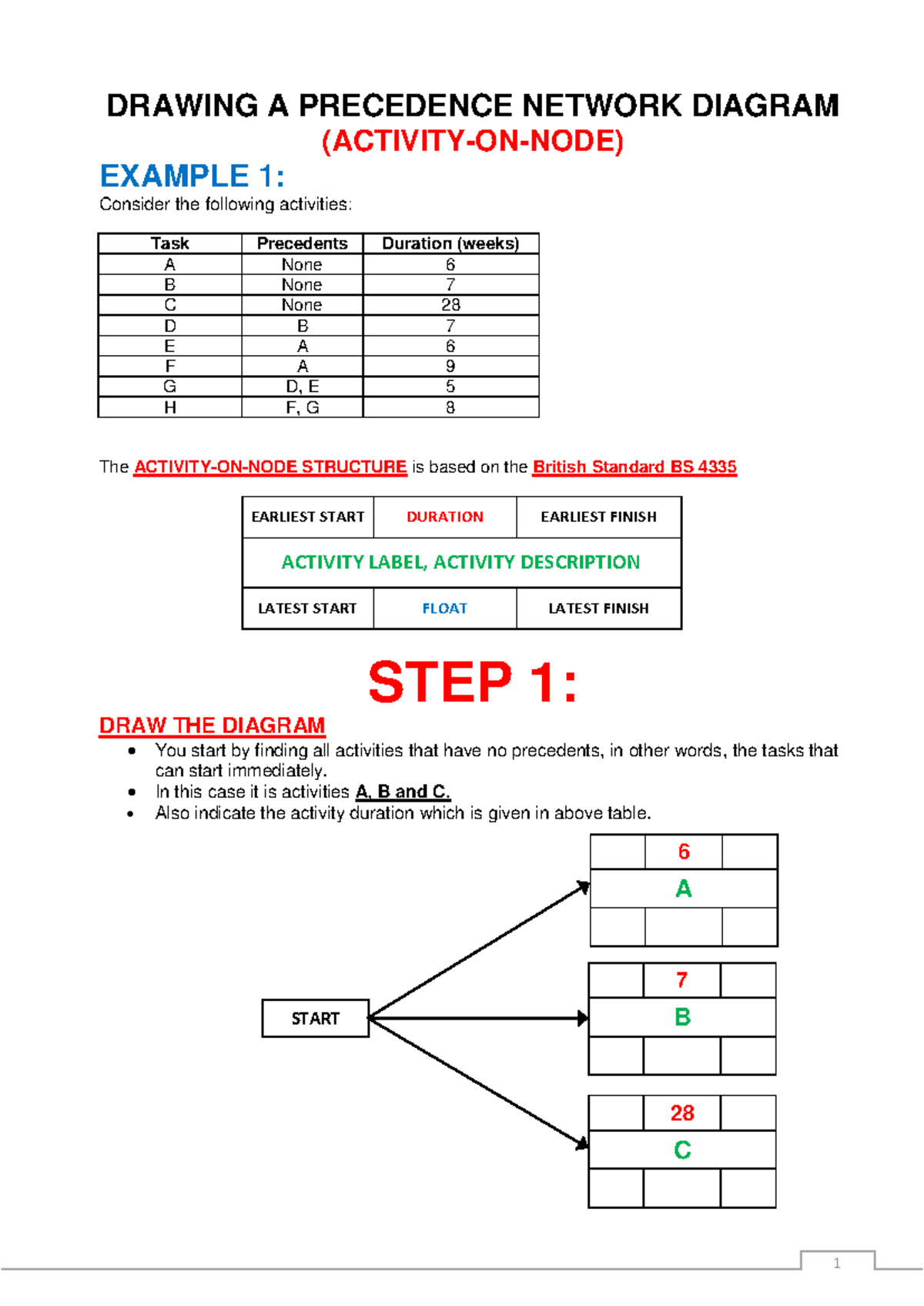 DRAWING A PRECEDENCE NETWORK DIAGRAM
(ACTIVITY-ON-NODE)

EXAMPLE 1:
Consider the following activities:

| Task | Precedents | Duration (weeks) |
|---|---|---|
| A | None | 6 |
| B | None | 7 |
| C | None | 28 |
| D | B | 7 |
| E | A | 6 |
| F | A | 9 |
| G | D, E | 5 |
| H | F, G | 8 |

The ACTIVITY-ON-NODE STRUCTURE is based on the British Standard BS 4335

| EARLIEST START | DURATION | EARLIEST FINISH |
|---|---|---|
| ACTIVITY LABEL, ACTIVITY DESCRIPTION | | |
| LATEST START | FLOAT | LATEST FINISH |

STEP 1:

DRAW THE DIAGRAM
• You start by finding all activities that have no precedents, in other words, the tasks that can start immediately.
• In this case it is activities A, B and C.
• Also indicate the activity duration which is given in above table.

START

6
A

7
B

28
C

1