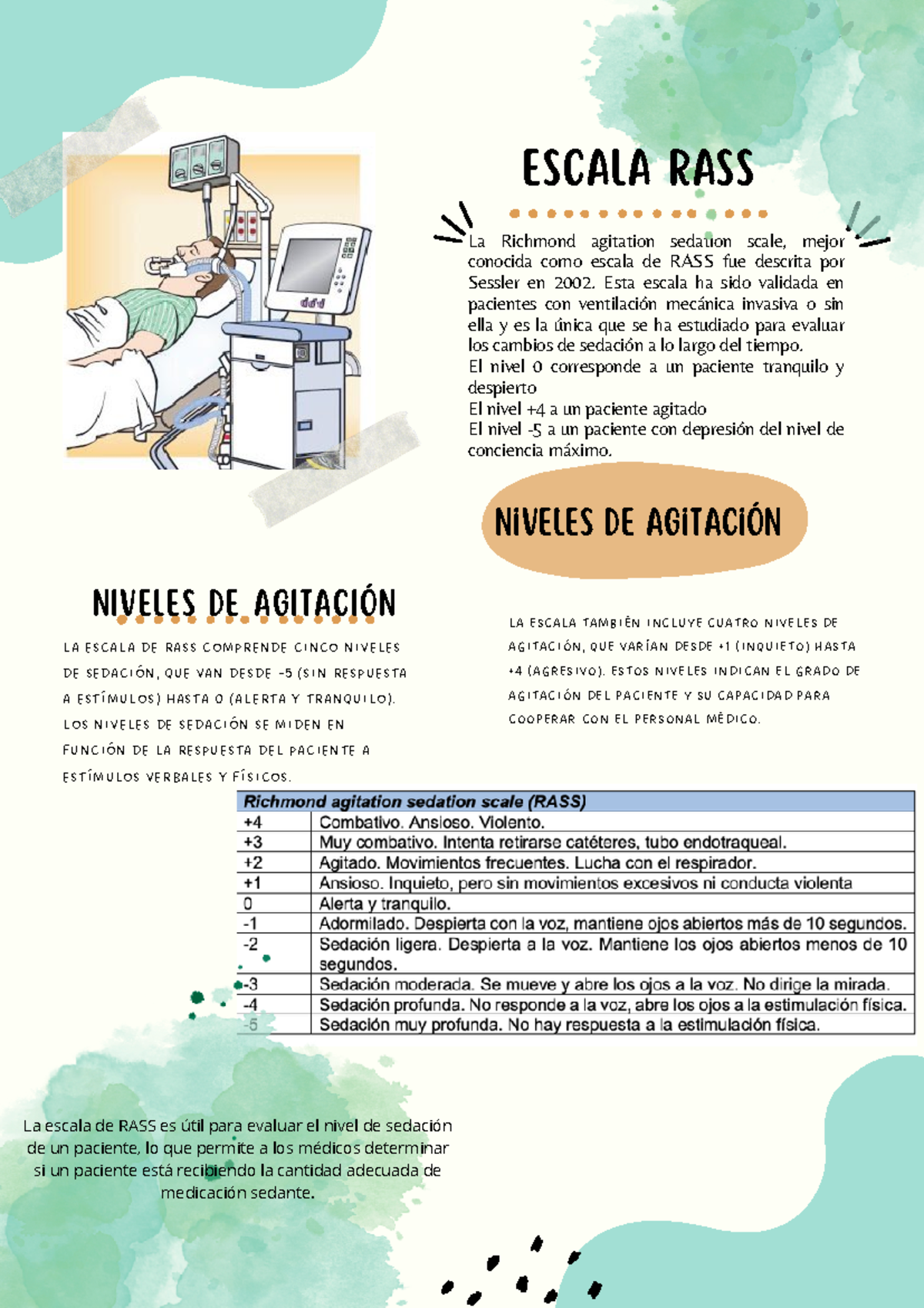 ESCALA RASS

La Richmond agitation sedation scale, mejor conocida como escala de RASS fue descrita por Sessler en 2002. Esta escala ha sido validada en pacientes con ventilación mecánica invasiva o sin ella y es la única que se ha estudiado para evaluar los cambios de sedación a lo largo del tiempo.
El nivel 0 corresponde a un paciente tranquilo y despierto
El nivel +4 a un paciente agitado
El nivel -5 a un paciente con depresión del nivel de conciencia máximo.

NIVELES DE AGITACIÓN

NIVELES DE AGITACIÓN

LA ESCALA DE RASS COMPRENDE CINCO NIVELES DE SEDACIÓN, QUE VAN DESDE -5 (SIN RESPUESTA A ESTÍMULOS) HASTA 0 (ALERTA Y TRANQUILO). LOS NIVELES DE SEDACIÓN SE MIDEN EN FUNCIÓN DE LA RESPUESTA DEL PACIENTE A ESTÍMULOS VERBALES Y FÍSICOS.

LA ESCALA TAMBIÉN INCLUYE CUATRO NIVELES DE AGITACIÓN, QUE VARÍAN DESDE +1 (INQUIETO) HASTA +4 (AGRESIVO). ESTOS NIVELES INDICAN EL GRADO DE AGITACIÓN DEL PACIENTE Y SU CAPACIDAD PARA COOPERAR CON EL PERSONAL MÉDICO.

| Richmond agitation sedation scale (RASS) | |
|---|---|
| +4 | Combativo. Ansioso. Violento. |
| +3 | Muy combativo. Intenta retirarse catéteres, tubo endotraqueal. |
| +2 | Agitado. Movimientos frecuentes. Lucha con el respirador. |
| +1 | Ansioso. Inquieto, pero sin movimientos excesivos ni conducta violenta |
| 0 | Alerta y tranquilo. |
| -1 | Adormilado. Despierta con la voz, mantiene ojos abiertos más de 10 segundos. |
| -2 | Sedación ligera. Despierta a la voz. Mantiene los ojos abiertos menos de 10 segundos. |
| -3 | Sedación moderada. Se mueve y abre los ojos a la voz. No dirige la mirada. |
| -4 | Sedación profunda. No responde a la voz, abre los ojos a la estimulación física. |
| -5 | Sedación muy profunda. No hay respuesta a la estimulación física. |

La escala de RASS es útil para evaluar el nivel de sedación de un paciente, lo que permite a los médicos determinar si un paciente está recibiendo la cantidad adecuada de medicación sedante.