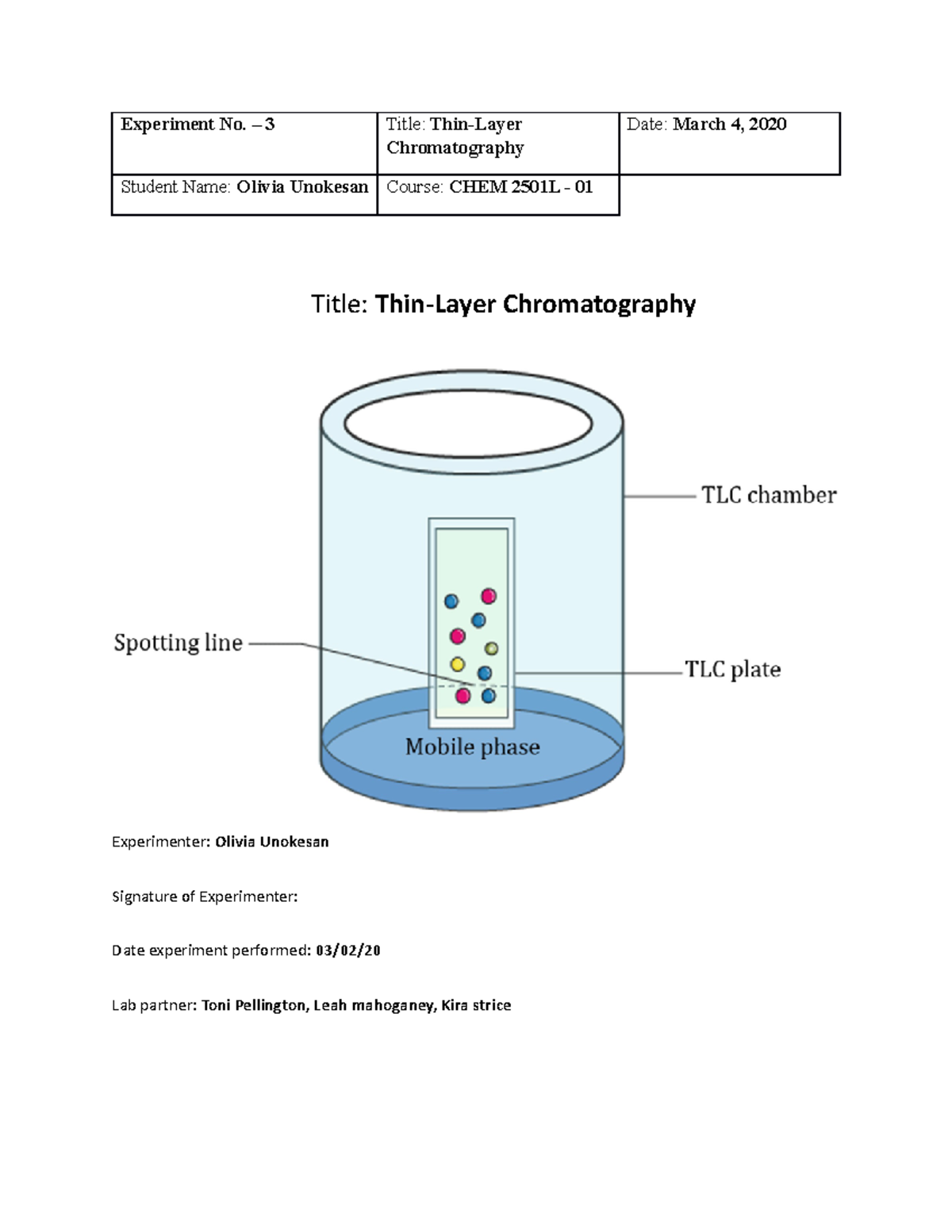 | Experiment No. – 3 | Title: Thin-Layer Chromatography | Date: March 4, 2020 |
|---|---|---|
| Student Name: Olivia Unokesan | Course: CHEM 2501L - 01 | |

Title: Thin-Layer Chromatography

TLC chamber

Spotting line

TLC plate

Mobile phase

Experimenter: Olivia Unokesan

Signature of Experimenter:

Date experiment performed: 03/02/20

Lab partner: Toni Pellington, Leah mahoganey, Kira strice