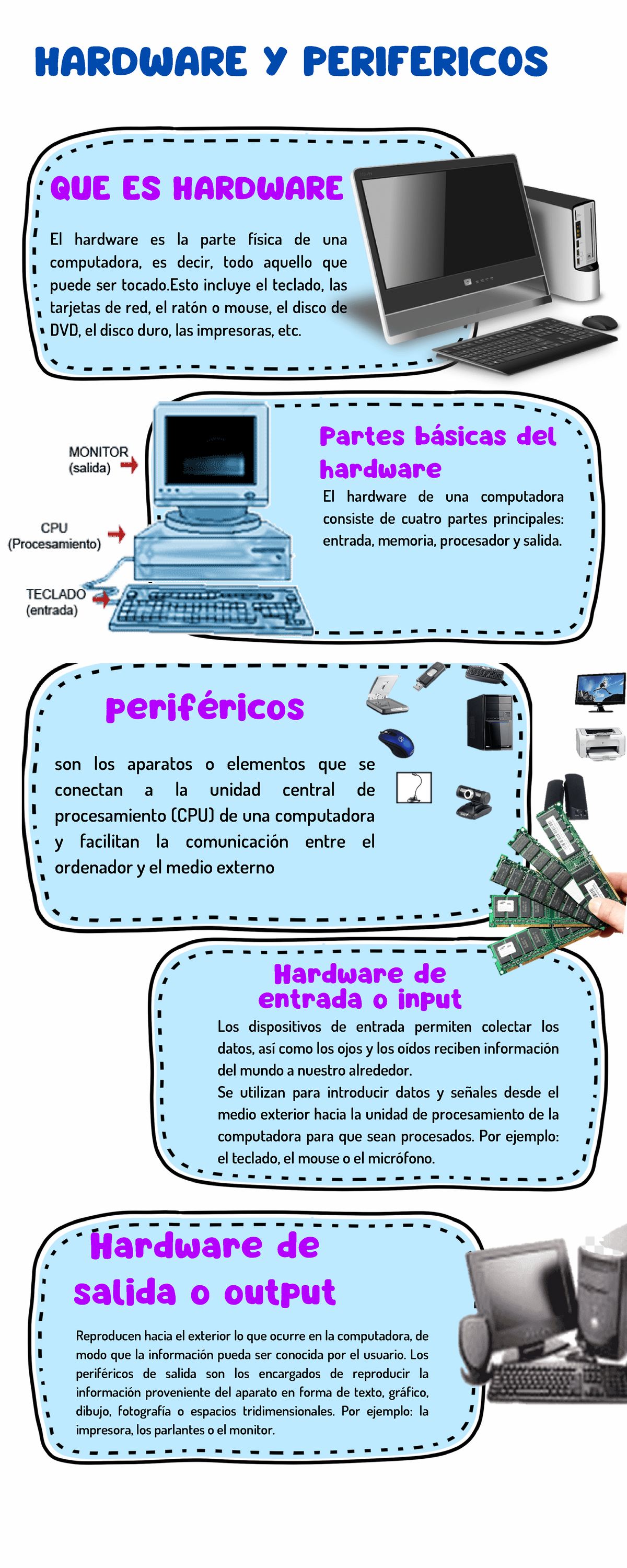 HARDWARE Y PERIFERICOS

QUE ES HARDWARE

El hardware es la parte física de una computadora, es decir, todo aquello que puede ser tocado.Esto incluye el teclado, las tarjetas de red, el ratón o mouse, el disco de DVD, el disco duro, las impresoras, etc.

MONITOR (salida)

CPU (Procesamiento)

TECLADO (entrada)

Partes básicas del hardware

El hardware de una computadora consiste de cuatro partes principales: entrada, memoria, procesador y salida.

periféricos

son los aparatos o elementos que se conectan a la unidad central de procesamiento (CPU) de una computadora y facilitan la comunicación entre el ordenador y el medio externo

Hardware de entrada o input

Los dispositivos de entrada permiten colectar los datos, así como los ojos y los oídos reciben información del mundo a nuestro alrededor.
Se utilizan para introducir datos y señales desde el medio exterior hacia la unidad de procesamiento de la computadora para que sean procesados. Por ejemplo: el teclado, el mouse o el micrófono.

Hardware de salida o output

Reproducen hacia el exterior lo que ocurre en la computadora, de modo que la información pueda ser conocida por el usuario. Los periféricos de salida son los encargados de reproducir la información proveniente del aparato en forma de texto, gráfico, dibujo, fotografía o espacios tridimensionales. Por ejemplo: la impresora, los parlantes o el monitor.