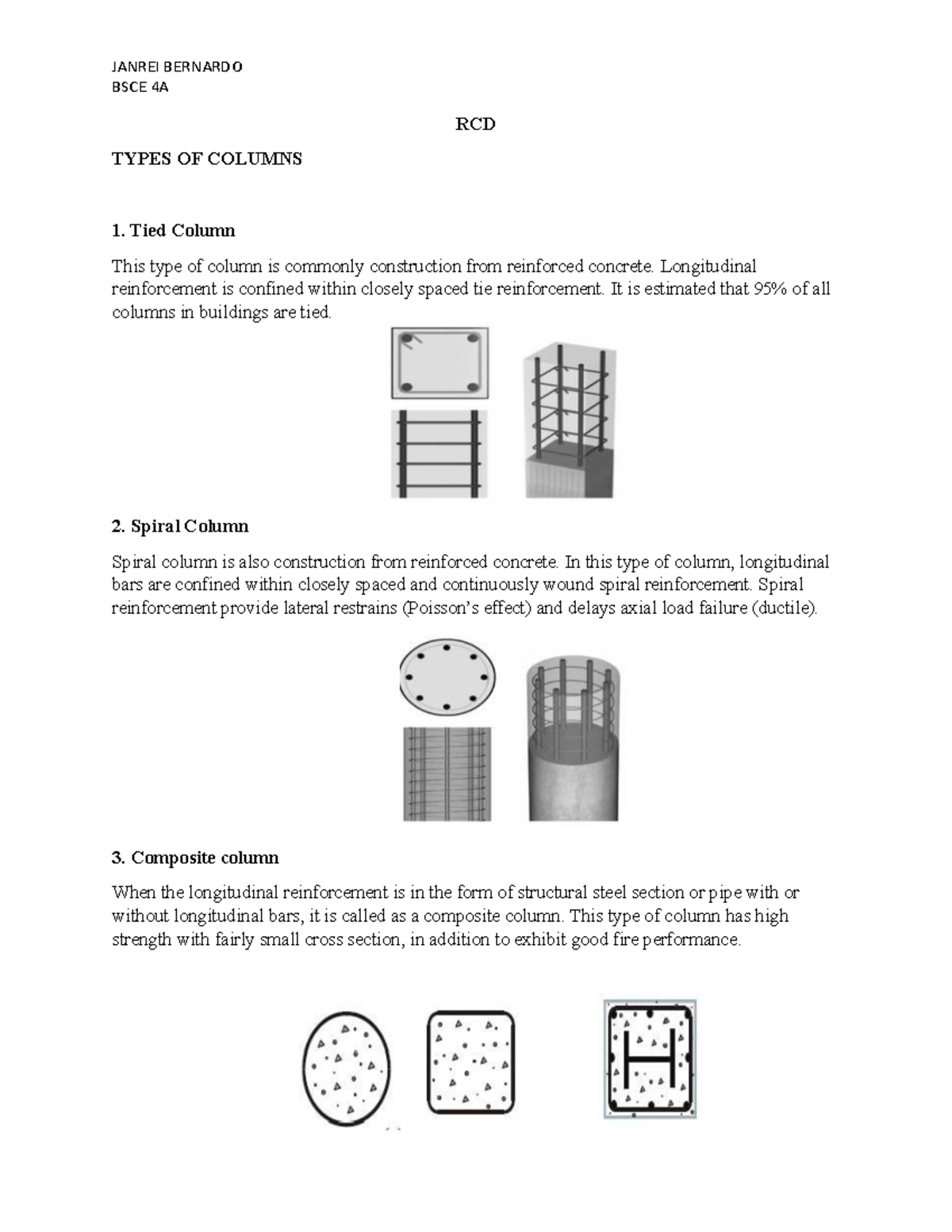 JANREI BERNARDO
BSCE 4A

RCD

TYPES OF COLUMNS

1. Tied Column

This type of column is commonly construction from reinforced concrete. Longitudinal reinforcement is confined within closely spaced tie reinforcement. It is estimated that 95% of all columns in buildings are tied.

2. Spiral Column

Spiral column is also construction from reinforced concrete. In this type of column, longitudinal bars are confined within closely spaced and continuously wound spiral reinforcement. Spiral reinforcement provide lateral restrains (Poisson's effect) and delays axial load failure (ductile).

3. Composite column

When the longitudinal reinforcement is in the form of structural steel section or pipe with or without longitudinal bars, it is called as a composite column. This type of column has high strength with fairly small cross section, in addition to exhibit good fire performance.