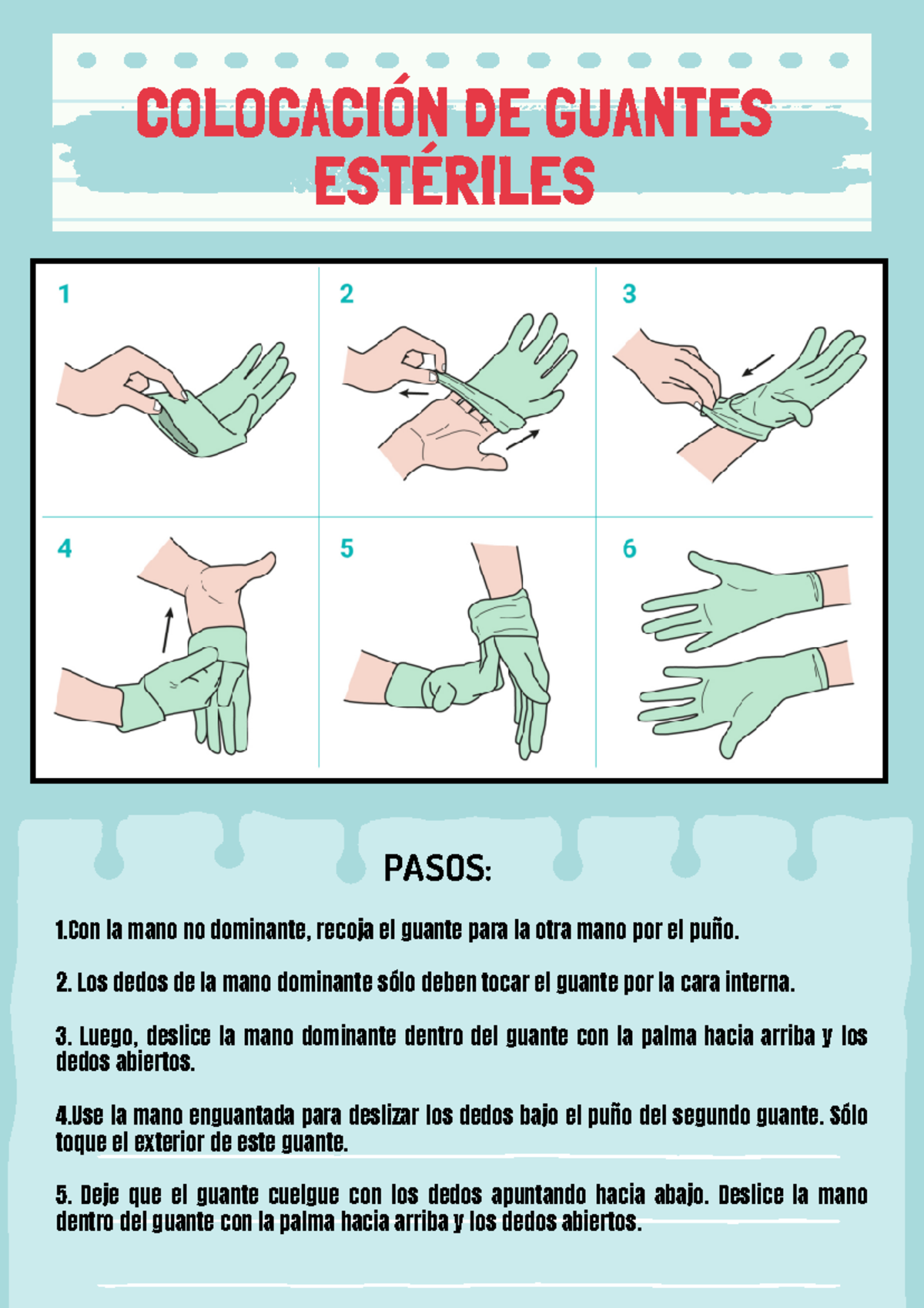 COLOCACIÓN DE GUANTES ESTÉRILES

1

2

3

4

5

6

PASOS:

1.Con la mano no dominante, recoja el guante para la otra mano por el puño.

2. Los dedos de la mano dominante sólo deben tocar el guante por la cara interna.

3. Luego, deslice la mano dominante dentro del guante con la palma hacia arriba y los dedos abiertos.

4.Use la mano enguantada para deslizar los dedos bajo el puño del segundo guante. Sólo toque el exterior de este guante.

5. Deje que el guante cuelgue con los dedos apuntando hacia abajo. Deslice la mano dentro del guante con la palma hacia arriba y los dedos abiertos.