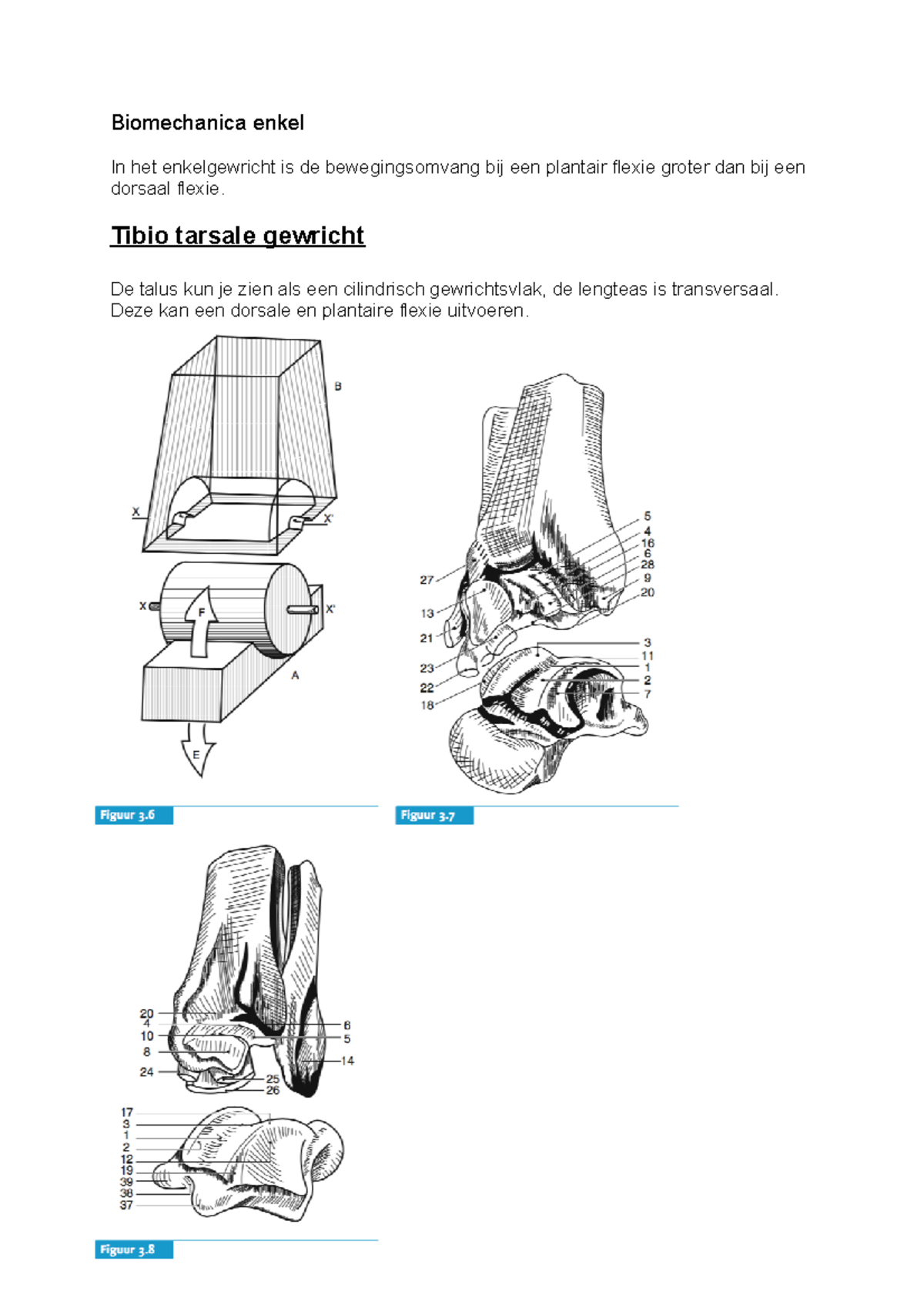 Biomechanica enkel

In het enkelgewricht is de bewegingsomvang bij een plantair flexie groter dan bij een dorsaal flexie.

Tibio tarsale gewricht

De talus kun je zien als een cilindrisch gewrichtsvlak, de lengteas is transversaal. Deze kan een dorsale en plantaire flexie uitvoeren.

B
X
X'
X
F
X'
A
E

Figuur 3.6

5
4
16
6
28
9
20
27
13
21
23
22
18
3
11
1
2
7

Figuur 3.7

20
4
10
8
24
6
5
14
25
26
17
3
1
2
12
19
39
38
37

Figuur 3.8