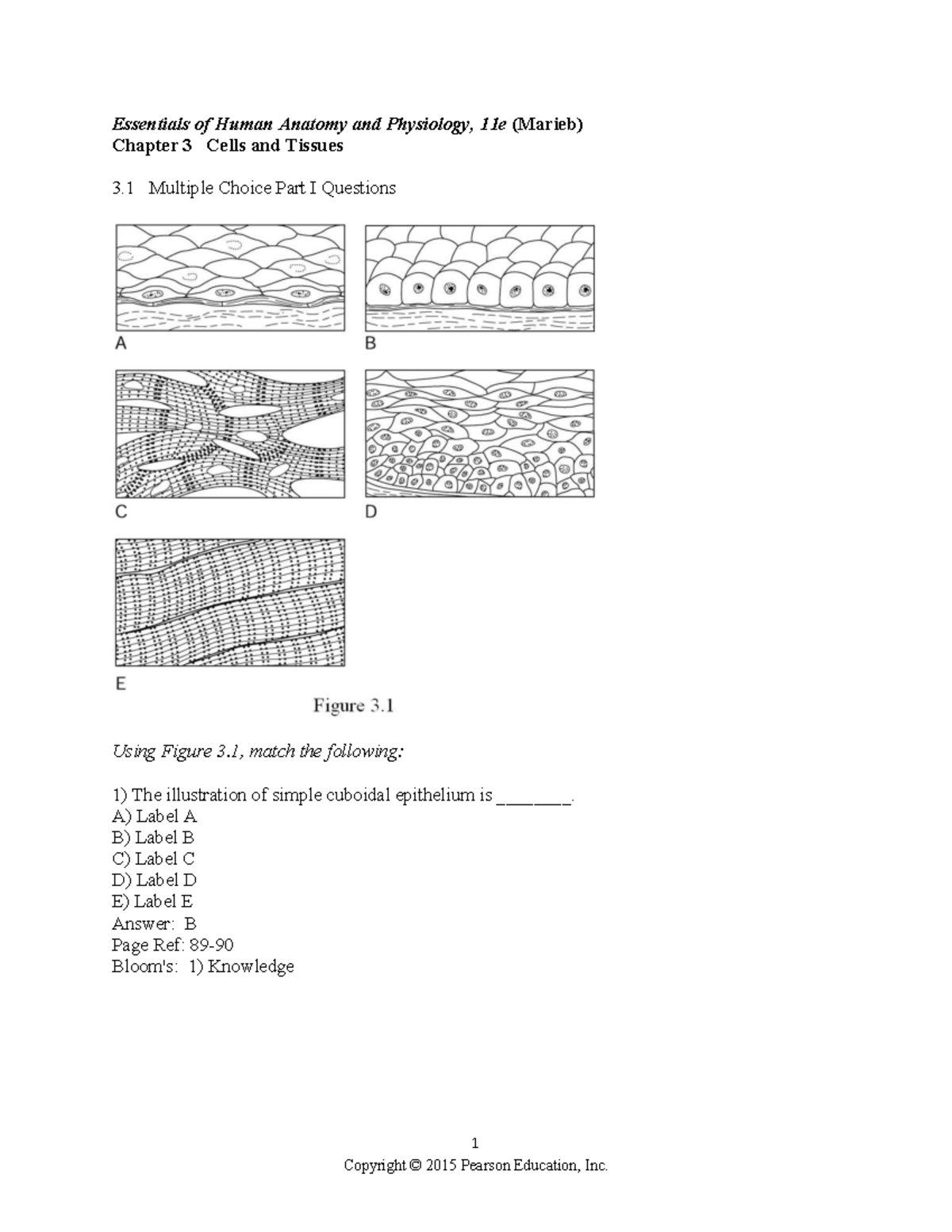 Essentials of Human Anatomy and Physiology, 11e (Marieb)
Chapter 3 Cells and Tissues

3.1 Multiple Choice Part I Questions

A

B

C

D

E

Figure 3.1

Using Figure 3.1, match the following:

1) The illustration of simple cuboidal epithelium is ________.
A) Label A
B) Label B
C) Label C
D) Label D
E) Label E
Answer: B
Page Ref: 89-90
Bloom's: 1) Knowledge

1
Copyright © 2015 Pearson Education, Inc.