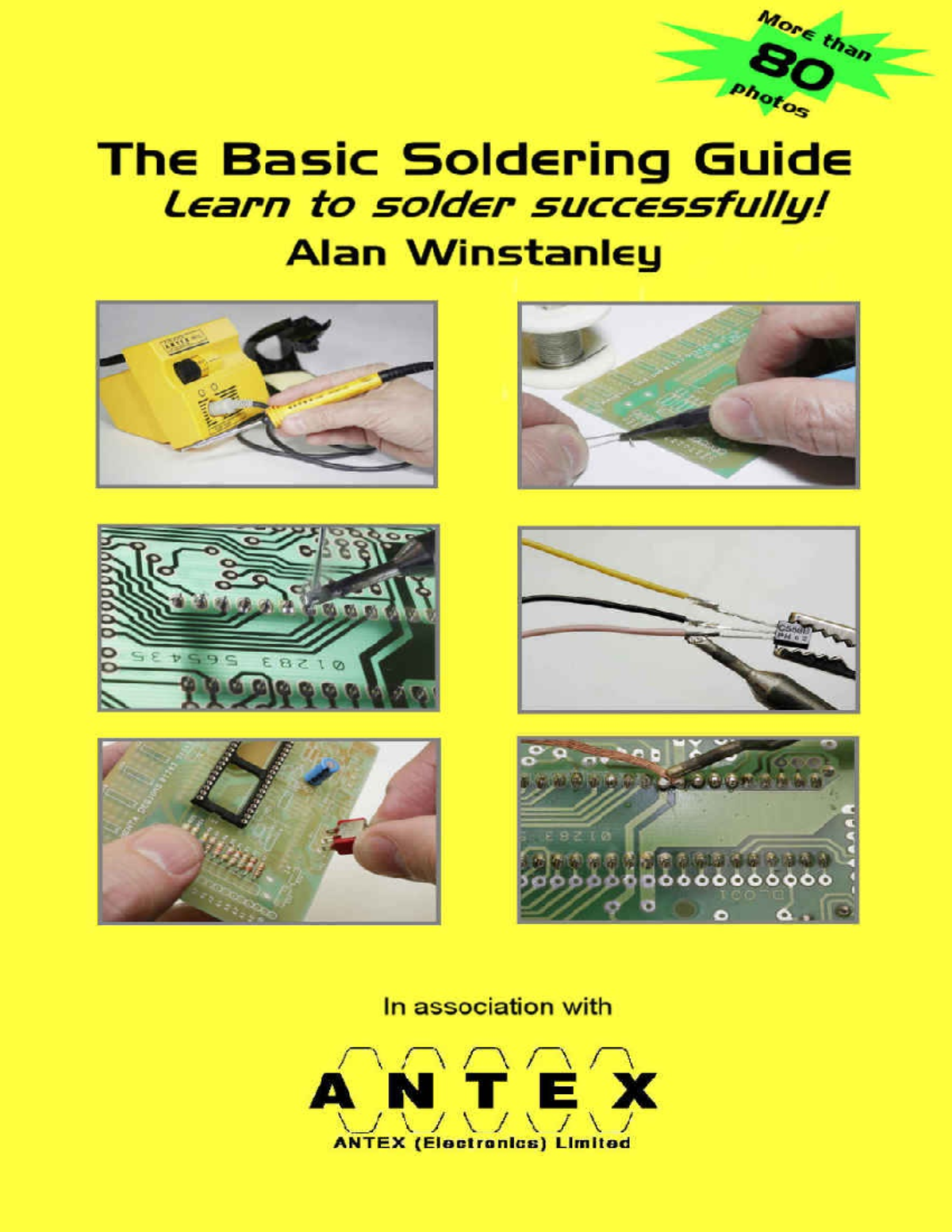 More than 80 photos

The Basic Soldering Guide
Learn to solder successfully!
Alan Winstanley

In association with

ANTEX

ANTEX (Electronics) Limited