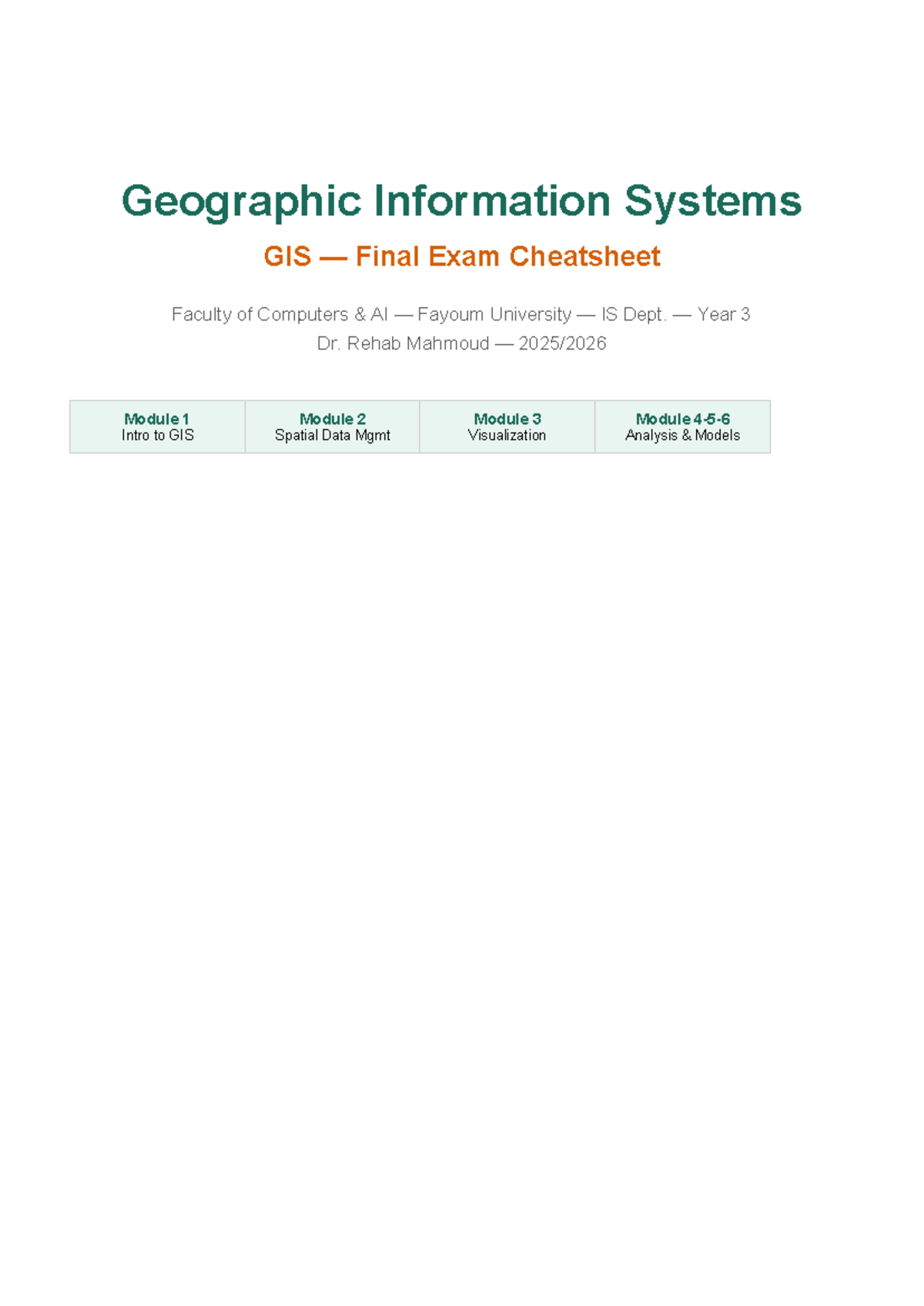 Geographic Information Systems

GIS — Final Exam Cheatsheet

Faculty of Computers & AI — Fayoum University — IS Dept. — Year 3
Dr. Rehab Mahmoud — 2025/2026

| Module 1 Intro to GIS | Module 2 Spatial Data Mgmt | Module 3 Visualization | Module 4-5-6 Analysis & Models |
|---|---|---|---|