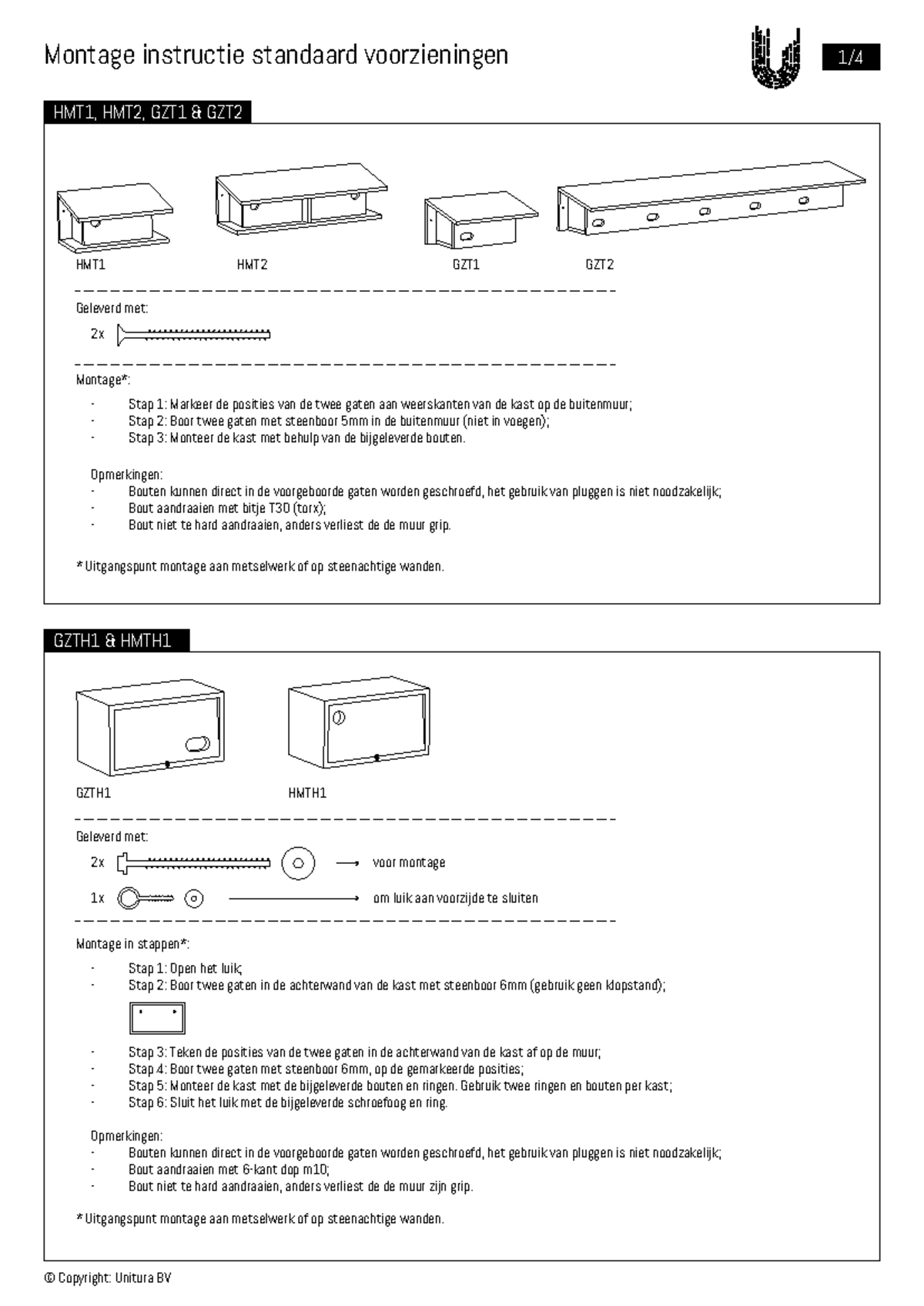 Montage instructie standaard voorzieningen

1/4

HMT1, HMT2, GZT1 & GZT2

HMT1 HMT2 GZT1 GZT2

Geleverd met:

2x

Montage*:

- Stap 1: Markeer de posities van de twee gaten aan weerskanten van de kast op de buitenmuur;
- Stap 2: Boor twee gaten met steenboor 5mm in de buitenmuur (niet in voegen);
- Stap 3: Monteer de kast met behulp van de bijgeleverde bouten.

Opmerkingen:
- Bouten kunnen direct in de voorgeboorde gaten worden geschroefd, het gebruik van pluggen is niet noodzakelijk;
- Bout aandraaien met bitje T30 (torx);
- Bout niet te hard aandraaien, anders verliest de de muur grip.

* Uitgangspunt montage aan metselwerk of op steenachtige wanden.

GZTH1 & HMTH1

GZTH1 HMTH1

Geleverd met:

2x voor montage

1x om luik aan voorzijde te sluiten

Montage in stappen*:

- Stap 1: Open het luik;
- Stap 2: Boor twee gaten in de achterwand van de kast met steenboor 6mm (gebruik geen klopstand);
- Stap 3: Teken de posities van de twee gaten in de achterwand van de kast af op de muur;
- Stap 4: Boor twee gaten met steenboor 6mm, op de gemarkeerde posities;
- Stap 5: Monteer de kast met de bijgeleverde bouten en ringen. Gebruik twee ringen en bouten per kast;
- Stap 6: Sluit het luik met de bijgeleverde schroefoog en ring.

Opmerkingen:
- Bouten kunnen direct in de voorgeboorde gaten worden geschroefd, het gebruik van pluggen is niet noodzakelijk;
- Bout aandraaien met 6-kant dop m10;
- Bout niet te hard aandraaien, anders verliest de de muur zijn grip.

* Uitgangspunt montage aan metselwerk of op steenachtige wanden.

© Copyright: Unitura BV