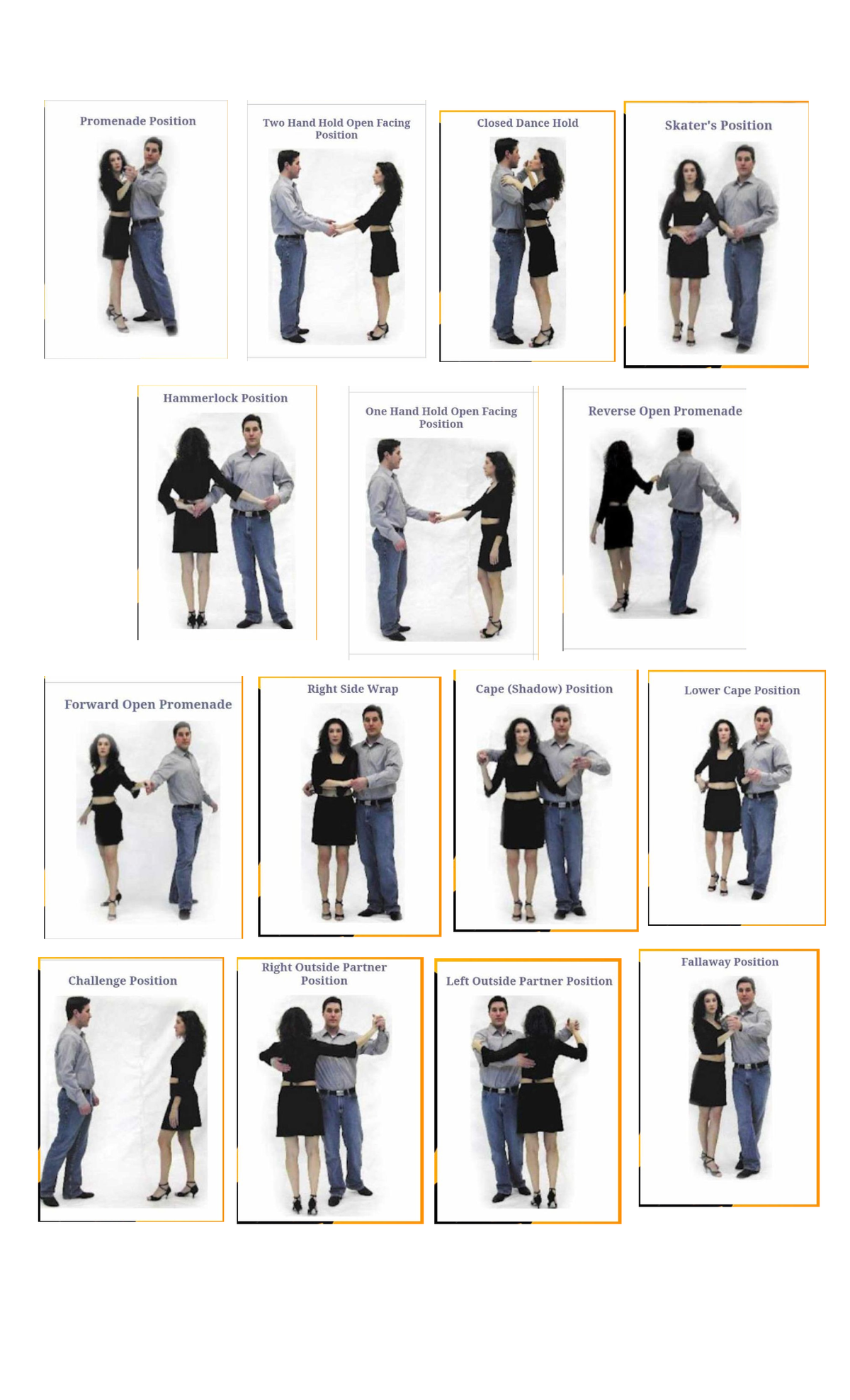 Promenade Position

Two Hand Hold Open Facing Position

Closed Dance Hold

Skater's Position

Hammerlock Position

One Hand Hold Open Facing Position

Reverse Open Promenade

Forward Open Promenade

Right Side Wrap

Cape (Shadow) Position

Lower Cape Position

Challenge Position

Right Outside Partner Position

Left Outside Partner Position

Fallaway Position