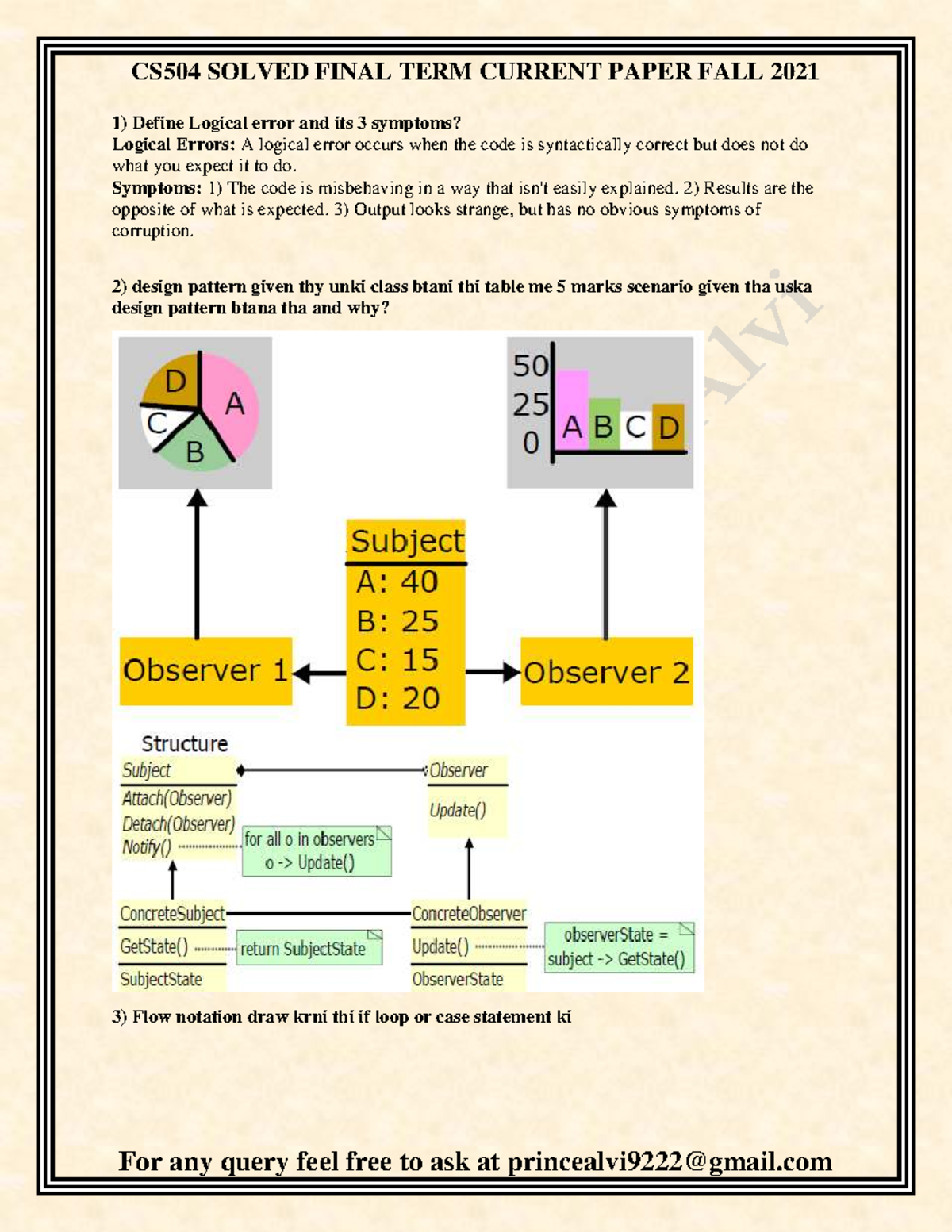 CS504 SOLVED FINAL TERM CURRENT PAPER FALL 2021

1) Define Logical error and its 3 symptoms?
Logical Errors: A logical error occurs when the code is syntactically correct but does not do what you expect it to do.
Symptoms: 1) The code is misbehaving in a way that isn't easily explained. 2) Results are the opposite of what is expected. 3) Output looks strange, but has no obvious symptoms of corruption.

2) design pattern given thy unki class btani thi table me 5 marks scenario given tha uska design pattern btana tha and why?

D
A
C
B

50
25
0
A B C D

Subject
A: 40
B: 25
C: 15
D: 20

Observer 1
Observer 2

Structure
Subject
Attach(Observer)
Detach(Observer)
Notify()
for all o in observers
o -> Update()
Observer
Update()
ConcreteSubject
GetState()
SubjectState
return SubjectState
ConcreteObserver
Update()
ObserverState
observerState = subject -> GetState()

3) Flow notation draw krni thi if loop or case statement ki

For any query feel free to ask at princealvi9222@gmail.com