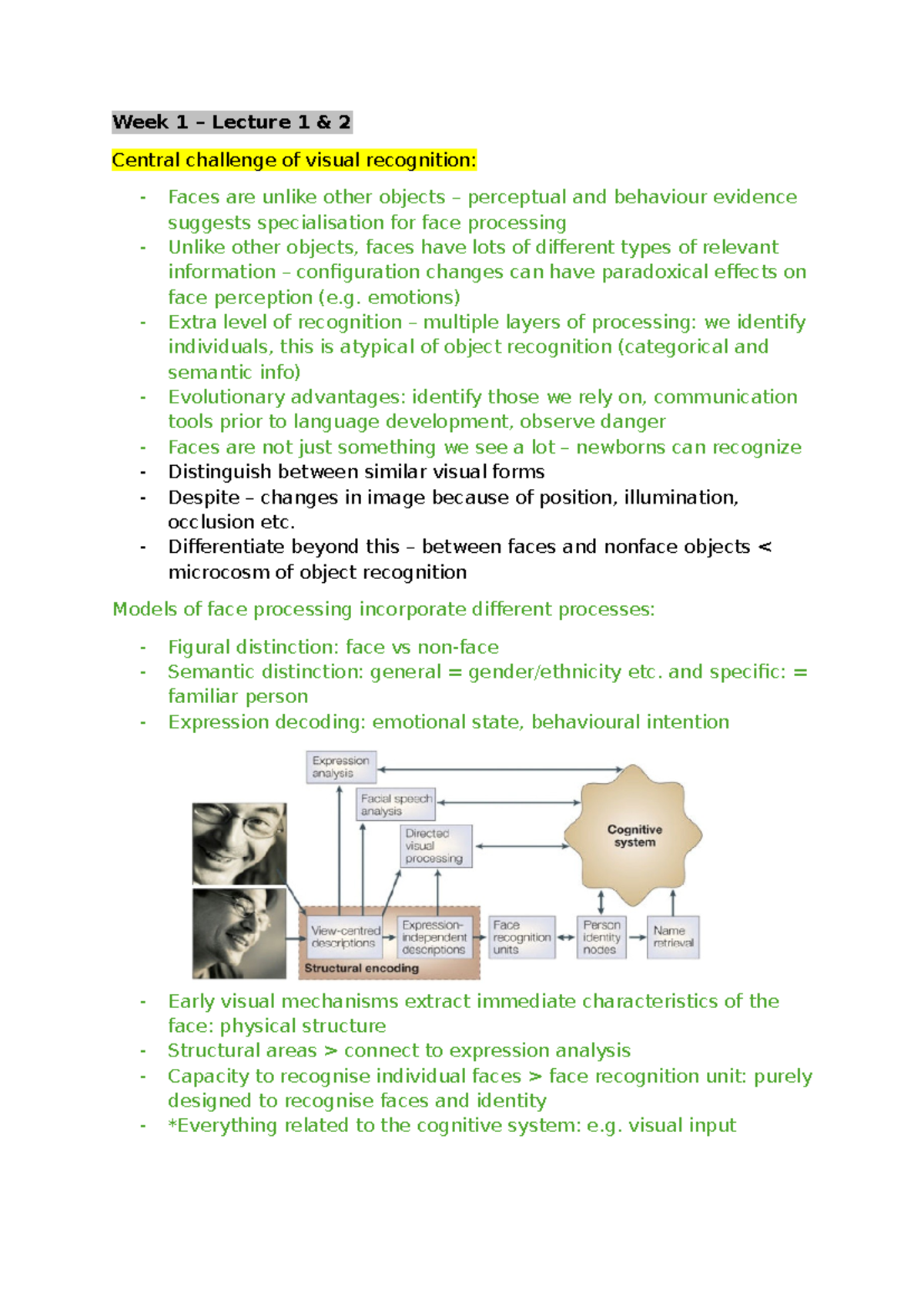 Week 1 – Lecture 1 & 2

Central challenge of visual recognition:

- Faces are unlike other objects – perceptual and behaviour evidence suggests specialisation for face processing
- Unlike other objects, faces have lots of different types of relevant information – configuration changes can have paradoxical effects on face perception (e.g. emotions)
- Extra level of recognition – multiple layers of processing: we identify individuals, this is atypical of object recognition (categorical and semantic info)
- Evolutionary advantages: identify those we rely on, communication tools prior to language development, observe danger
- Faces are not just something we see a lot – newborns can recognize
- Distinguish between similar visual forms
- Despite – changes in image because of position, illumination, occlusion etc.
- Differentiate beyond this – between faces and nonface objects < microcosm of object recognition

Models of face processing incorporate different processes:

- Figural distinction: face vs non-face
- Semantic distinction: general = gender/ethnicity etc. and specific: = familiar person
- Expression decoding: emotional state, behavioural intention

Expression analysis
Facial speech analysis
Directed visual processing
Cognitive system
View-centred descriptions
Expression-independent descriptions
Structural encoding
Face recognition units
Person identity nodes
Name retrieval

- Early visual mechanisms extract immediate characteristics of the face: physical structure
- Structural areas > connect to expression analysis
- Capacity to recognise individual faces > face recognition unit: purely designed to recognise faces and identity
- *Everything related to the cognitive system: e.g. visual input