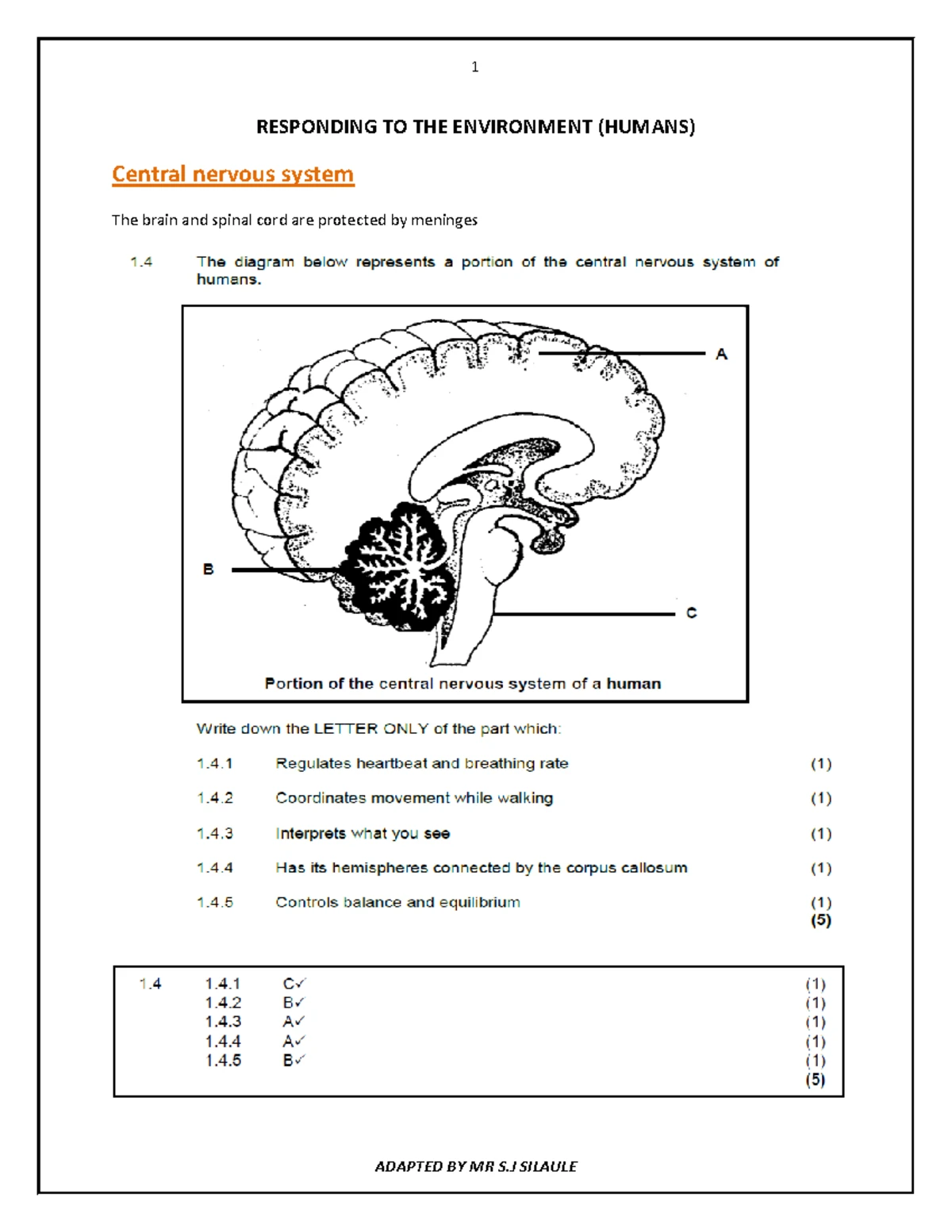 1

RESPONDING TO THE ENVIRONMENT (HUMANS)

Central nervous system

The brain and spinal cord are protected by meninges

1.4 The diagram below represents a portion of the central nervous system of humans.

A

B

C

Portion of the central nervous system of a human

Write down the LETTER ONLY of the part which:

1.4.1 Regulates heartbeat and breathing rate (1)

1.4.2 Coordinates movement while walking (1)

1.4.3 Interprets what you see (1)

1.4.4 Has its hemispheres connected by the corpus callosum (1)

1.4.5 Controls balance and equilibrium (1)
(5)

1.4 1.4.1 C✓ (1)
1.4.2 B✓ (1)
1.4.3 A✓ (1)
1.4.4 A✓ (1)
1.4.5 B✓ (1)
(5)

ADAPTED BY MR S.J SILAULE