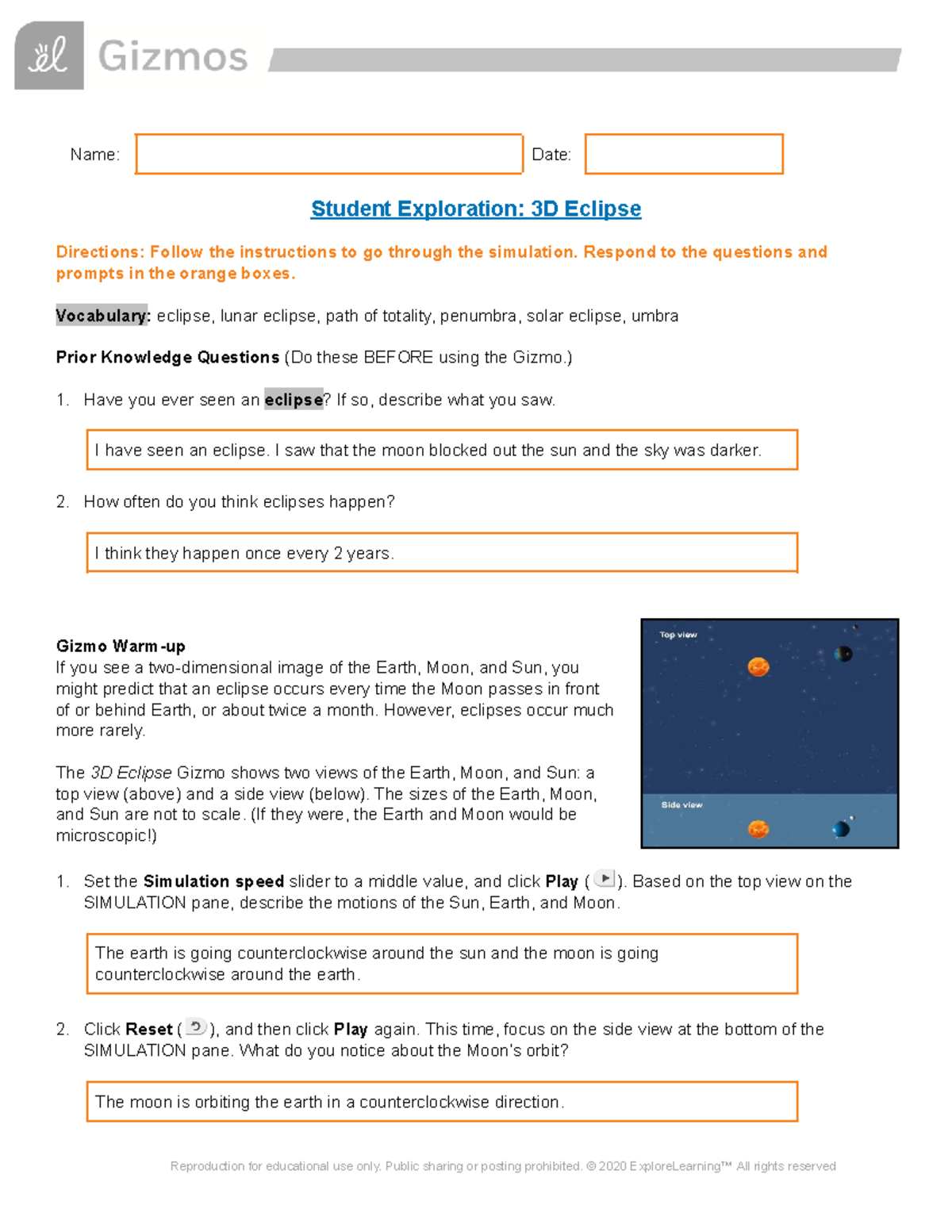 Gizmos

Name:

Date:

Student Exploration: 3D Eclipse

Directions: Follow the instructions to go through the simulation. Respond to the questions and prompts in the orange boxes.

Vocabulary: eclipse, lunar eclipse, path of totality, penumbra, solar eclipse, umbra

Prior Knowledge Questions (Do these BEFORE using the Gizmo.)

1. Have you ever seen an eclipse? If so, describe what you saw.

I have seen an eclipse. I saw that the moon blocked out the sun and the sky was darker.

2. How often do you think eclipses happen?

I think they happen once every 2 years.

Gizmo Warm-up
If you see a two-dimensional image of the Earth, Moon, and Sun, you might predict that an eclipse occurs every time the Moon passes in front of or behind Earth, or about twice a month. However, eclipses occur much more rarely.

The 3D Eclipse Gizmo shows two views of the Earth, Moon, and Sun: a top view (above) and a side view (below). The sizes of the Earth, Moon, and Sun are not to scale. (If they were, the Earth and Moon would be microscopic!)

Top view

Side view

1. Set the Simulation speed slider to a middle value, and click Play ( ). Based on the top view on the SIMULATION pane, describe the motions of the Sun, Earth, and Moon.

The earth is going counterclockwise around the sun and the moon is going counterclockwise around the earth.

2. Click Reset ( ), and then click Play again. This time, focus on the side view at the bottom of the SIMULATION pane. What do you notice about the Moon's orbit?

The moon is orbiting the earth in a counterclockwise direction.

Reproduction for educational use only. Public sharing or posting prohibited. © 2020 ExploreLearning™ All rights reserved