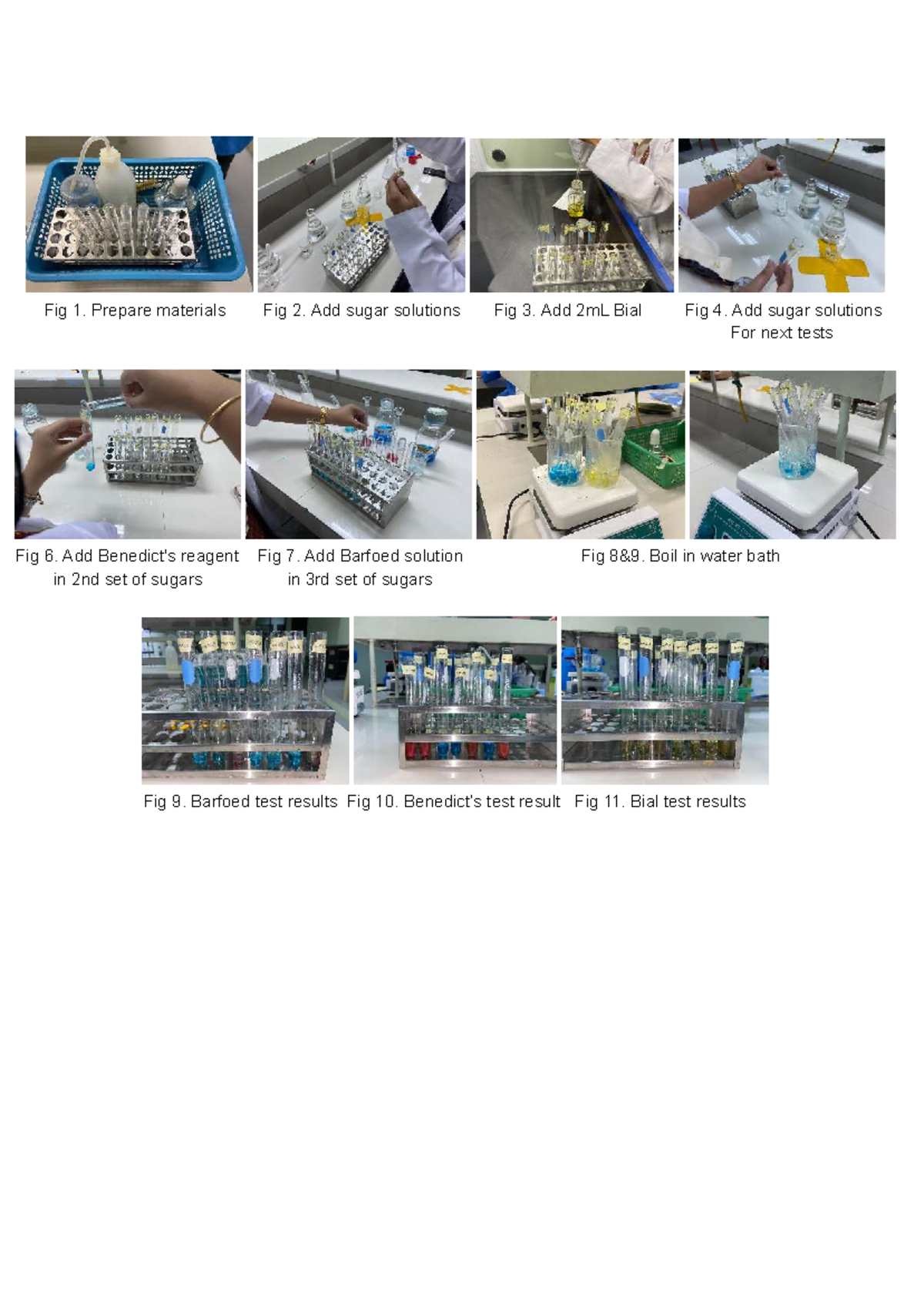 Fig 1. Prepare materials

Fig 2. Add sugar solutions

Fig 3. Add 2mL Bial

Fig 4. Add sugar solutions For next tests

Fig 6. Add Benedict's reagent in 2nd set of sugars

Fig 7. Add Barfoed solution in 3rd set of sugars

Fig 8&9. Boil in water bath

Fig 9. Barfoed test results

Fig 10. Benedict's test result

Fig 11. Bial test results