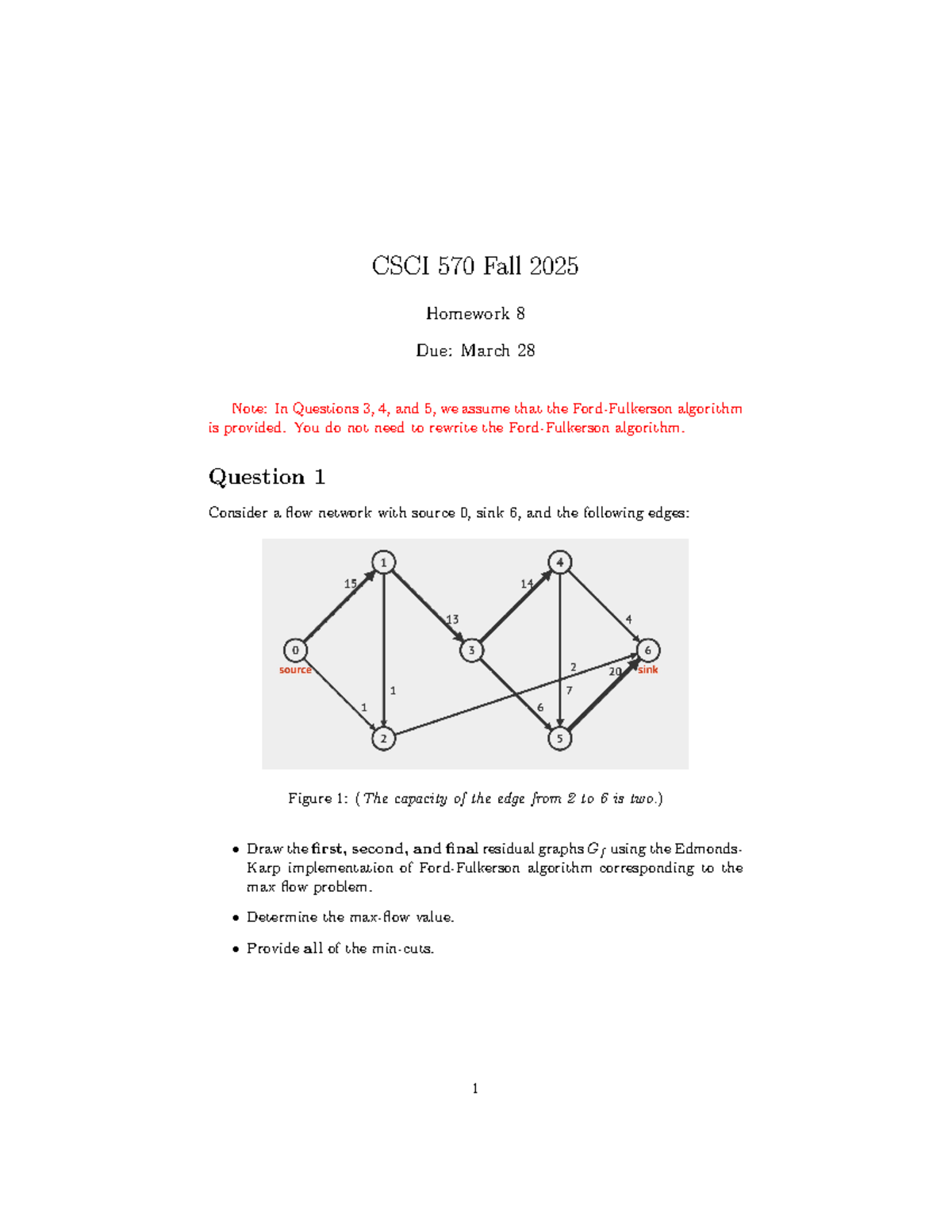 CSCI 570 Fall 2025

Homework 8

Due: March 28

Note: In Questions 3, 4, and 5, we assume that the Ford-Fulkerson algorithm is provided. You do not need to rewrite the Ford-Fulkerson algorithm.

Question 1

Consider a flow network with source 0, sink 6, and the following edges:

1 4 15 14 13 4 0 3 6 source 2 20 sink 1 7 1 6 2 5

Figure 1: (The capacity of the edge from 2 to 6 is two.)

• Draw the first, second, and final residual graphs $G_f$ using the Edmonds-Karp implementation of Ford-Fulkerson algorithm corresponding to the max flow problem.

• Determine the max-flow value.

• Provide all of the min-cuts.

1