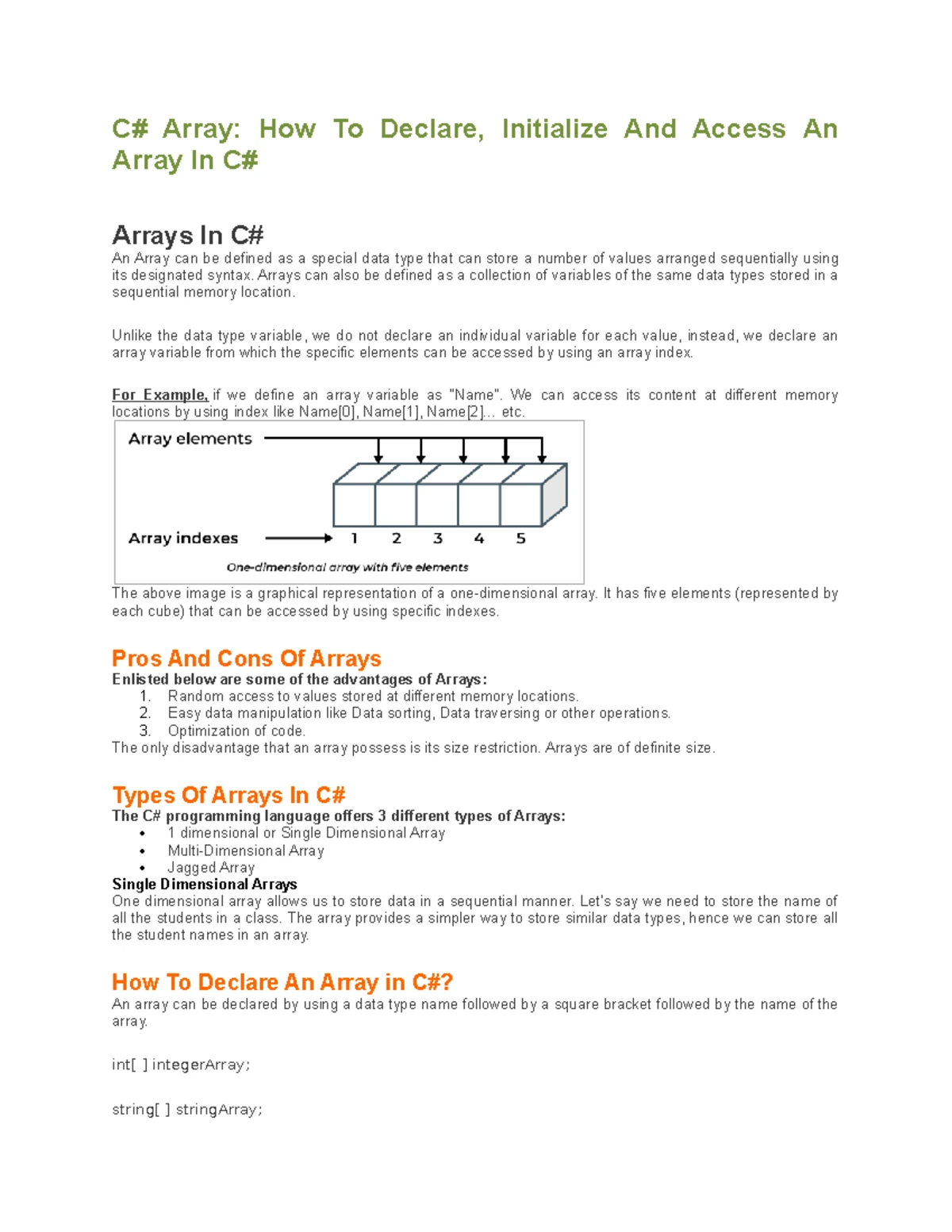 C# Array: How To Declare, Initialize And Access An Array In C#

Arrays In C#
An Array can be defined as a special data type that can store a number of values arranged sequentially using its designated syntax. Arrays can also be defined as a collection of variables of the same data types stored in a sequential memory location.

Unlike the data type variable, we do not declare an individual variable for each value, instead, we declare an array variable from which the specific elements can be accessed by using an array index.

For Example, if we define an array variable as "Name". We can access its content at different memory locations by using index like Name[0], Name[1], Name[2]... etc.

Array elements

Array indexes 1 2 3 4 5

One-dimensional array with five elements

The above image is a graphical representation of a one-dimensional array. It has five elements (represented by each cube) that can be accessed by using specific indexes.

Pros And Cons Of Arrays
Enlisted below are some of the advantages of Arrays:
1. Random access to values stored at different memory locations.
2. Easy data manipulation like Data sorting, Data traversing or other operations.
3. Optimization of code.
The only disadvantage that an array possess is its size restriction. Arrays are of definite size.

Types Of Arrays In C#
The C# programming language offers 3 different types of Arrays:
• 1 dimensional or Single Dimensional Array
• Multi-Dimensional Array
• Jagged Array
Single Dimensional Arrays
One dimensional array allows us to store data in a sequential manner. Let's say we need to store the name of all the students in a class. The array provides a simpler way to store similar data types, hence we can store all the student names in an array.

How To Declare An Array in C#?
An array can be declared by using a data type name followed by a square bracket followed by the name of the array.

int[ ] integerArray;

string[ ] stringArray;