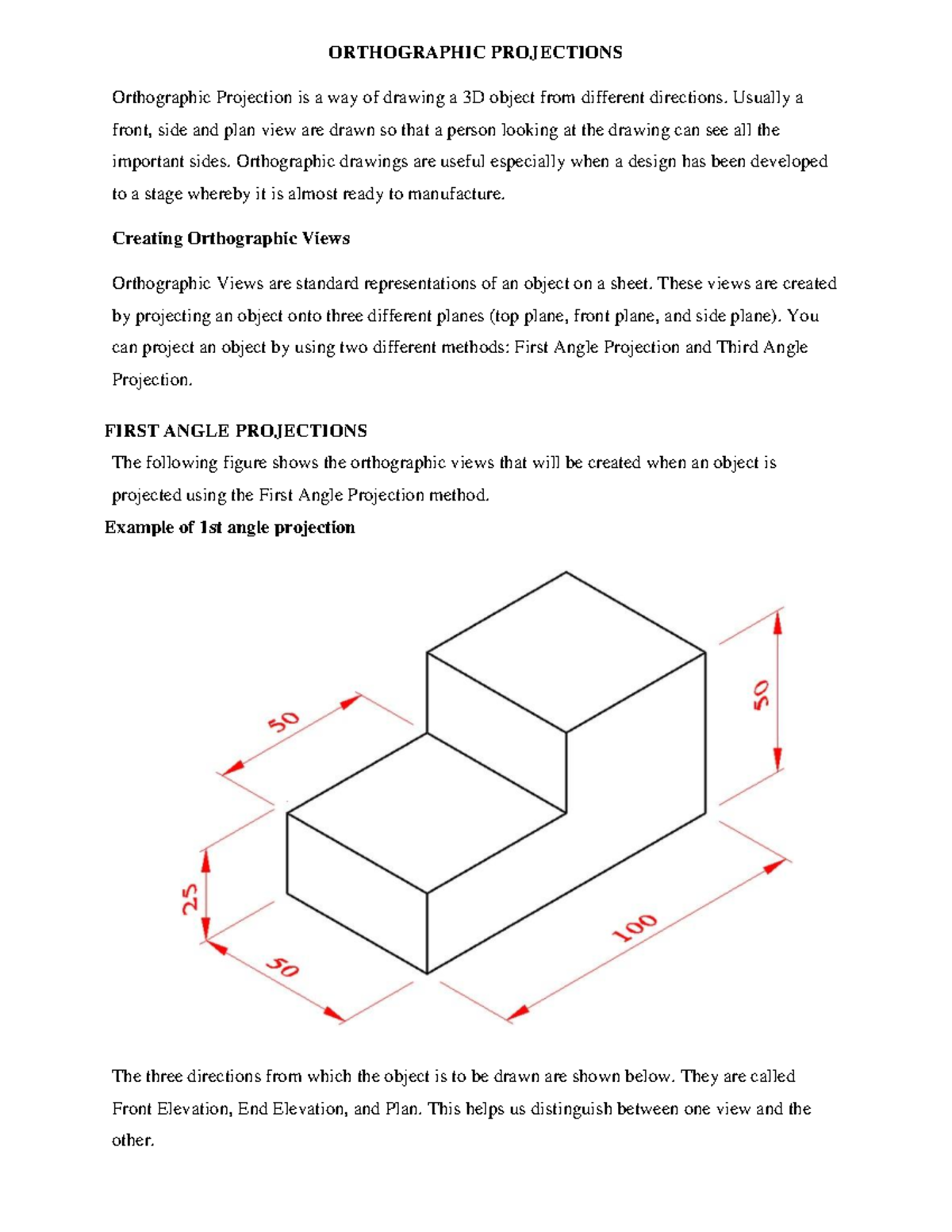 ORTHOGRAPHIC PROJECTIONS

Orthographic Projection is a way of drawing a 3D object from different directions. Usually a front, side and plan view are drawn so that a person looking at the drawing can see all the important sides. Orthographic drawings are useful especially when a design has been developed to a stage whereby it is almost ready to manufacture.

Creating Orthographic Views

Orthographic Views are standard representations of an object on a sheet. These views are created by projecting an object onto three different planes (top plane, front plane, and side plane). You can project an object by using two different methods: First Angle Projection and Third Angle Projection.

FIRST ANGLE PROJECTIONS

The following figure shows the orthographic views that will be created when an object is projected using the First Angle Projection method.

Example of 1st angle projection

50

50

25

50

100

The three directions from which the object is to be drawn are shown below. They are called Front Elevation, End Elevation, and Plan. This helps us distinguish between one view and the other.