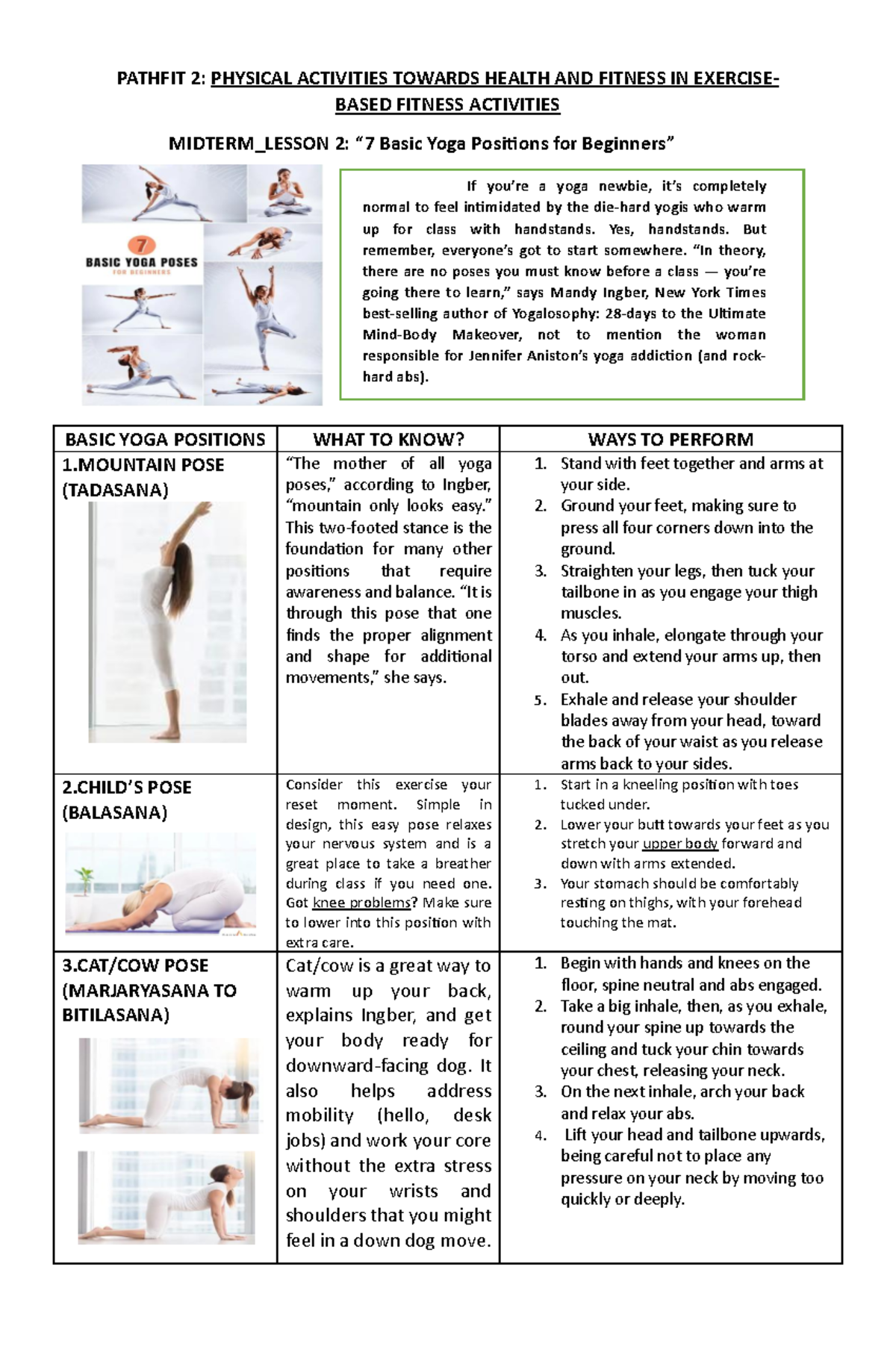 PATHFIT 2: PHYSICAL ACTIVITIES TOWARDS HEALTH AND FITNESS IN EXERCISE-BASED FITNESS ACTIVITIES

MIDTERM_LESSON 2: “7 Basic Yoga Positions for Beginners”

7 BASIC YOGA POSES FOR BEGINNERS

If you’re a yoga newbie, it’s completely normal to feel intimidated by the die-hard yogis who warm up for class with handstands. Yes, handstands. But remember, everyone’s got to start somewhere. “In theory, there are no poses you must know before a class — you’re going there to learn,” says Mandy Ingber, New York Times best-selling author of Yogalosophy: 28-days to the Ultimate Mind-Body Makeover, not to mention the woman responsible for Jennifer Aniston’s yoga addiction (and rock-hard abs).

| BASIC YOGA POSITIONS | WHAT TO KNOW? | WAYS TO PERFORM |
|---|---|---|
| 1.MOUNTAIN POSE (TADASANA) | “The mother of all yoga poses,” according to Ingber, “mountain only looks easy.” This two-footed stance is the foundation for many other positions that require awareness and balance. “It is through this pose that one finds the proper alignment and shape for additional movements,” she says. | 1. Stand with feet together and arms at your side. 2. Ground your feet, making sure to press all four corners down into the ground. 3. Straighten your legs, then tuck your tailbone in as you engage your thigh muscles. 4. As you inhale, elongate through your torso and extend your arms up, then out. 5. Exhale and release your shoulder blades away from your head, toward the back of your waist as you release arms back to your sides. |
| 2.CHILD’S POSE (BALASANA) | Consider this exercise your reset moment. Simple in design, this easy pose relaxes your nervous system and is a great place to take a breather during class if you need one. Got knee problems? Make sure to lower into this position with extra care. | 1. Start in a kneeling position with toes tucked under. 2. Lower your butt towards your feet as you stretch your upper body forward and down with arms extended. 3. Your stomach should be comfortably resting on thighs, with your forehead touching the mat. |
| 3.CAT/COW POSE (MARJARYASANA TO BITILASANA) | Cat/cow is a great way to warm up your back, explains Ingber, and get your body ready for downward-facing dog. It also helps address mobility (hello, desk jobs) and work your core without the extra stress on your wrists and shoulders that you might feel in a down dog move. | 1. Begin with hands and knees on the floor, spine neutral and abs engaged. 2. Take a big inhale, then, as you exhale, round your spine up towards the ceiling and tuck your chin towards your chest, releasing your neck. 3. On the next inhale, arch your back and relax your abs. 4. Lift your head and tailbone upwards, being careful not to place any pressure on your neck by moving too quickly or deeply. |