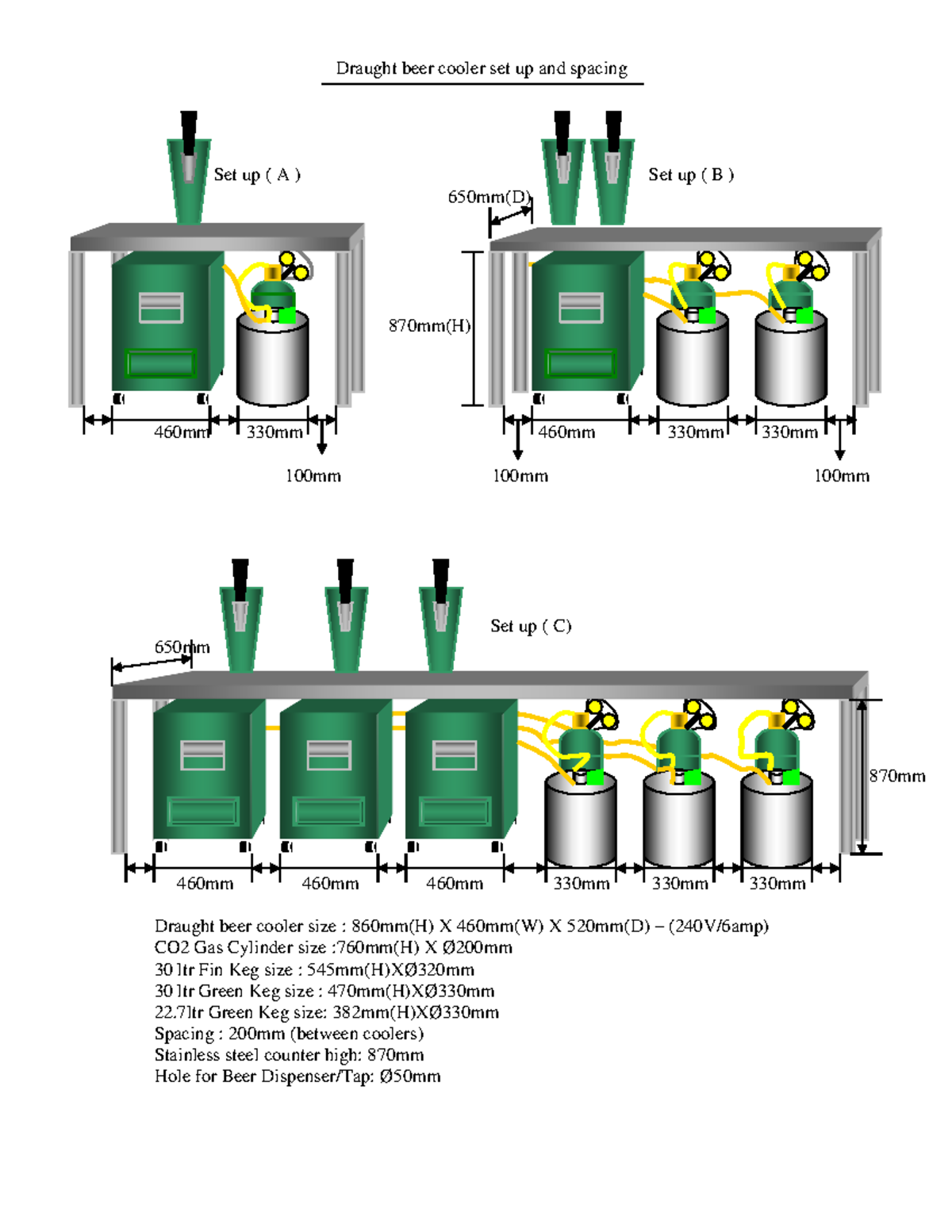 Draught beer cooler set up and spacing

Set up ( A )

460mm

330mm

100mm

Set up ( B )

650mm(D)

870mm(H)

460mm

330mm

330mm

100mm

100mm

Set up ( C)

650mm

870mm

460mm

460mm

460mm

330mm

330mm

330mm

Draught beer cooler size : 860mm(H) X 460mm(W) X 520mm(D) – (240V/6amp)
CO2 Gas Cylinder size :760mm(H) X Ø200mm
30 ltr Fin Keg size : 545mm(H)XØ320mm
30 ltr Green Keg size : 470mm(H)XØ330mm
22.7ltr Green Keg size: 382mm(H)XØ330mm
Spacing : 200mm (between coolers)
Stainless steel counter high: 870mm
Hole for Beer Dispenser/Tap: Ø50mm