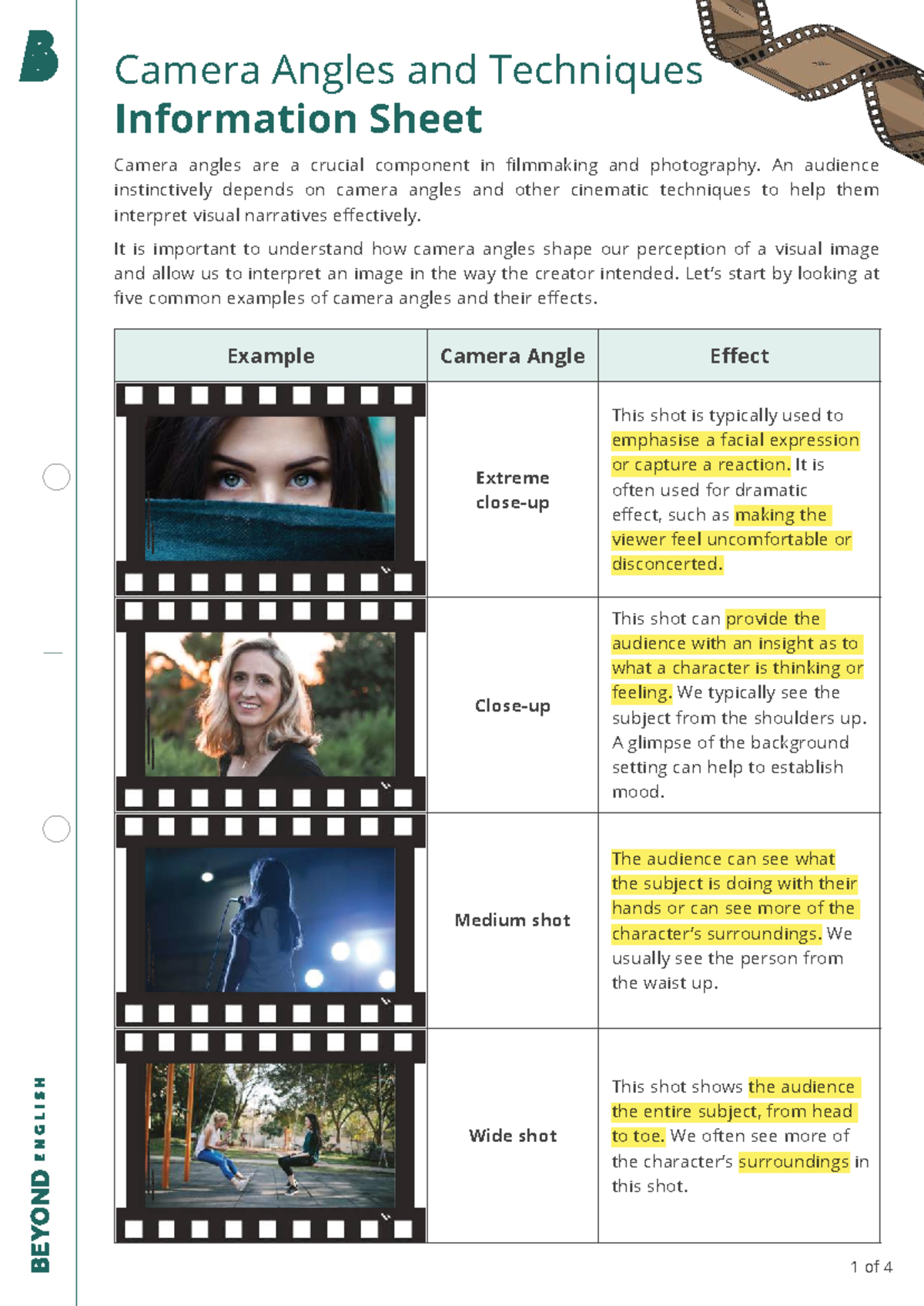 B

Camera Angles and Techniques
Information Sheet

Camera angles are a crucial component in filmmaking and photography. An audience instinctively depends on camera angles and other cinematic techniques to help them interpret visual narratives effectively.

It is important to understand how camera angles shape our perception of a visual image and allow us to interpret an image in the way the creator intended. Let's start by looking at five common examples of camera angles and their effects.

| Example | Camera Angle | Effect |
|---|---|---|
| | Extreme close-up | This shot is typically used to emphasise a facial expression or capture a reaction. It is often used for dramatic effect, such as making the viewer feel uncomfortable or disconcerted. |
| | Close-up | This shot can provide the audience with an insight as to what a character is thinking or feeling. We typically see the subject from the shoulders up. A glimpse of the background setting can help to establish mood. |
| | Medium shot | The audience can see what the subject is doing with their hands or can see more of the character's surroundings. We usually see the person from the waist up. |
| | Wide shot | This shot shows the audience the entire subject, from head to toe. We often see more of the character's surroundings in this shot. |

BEYOND ENGLISH

1 of 4