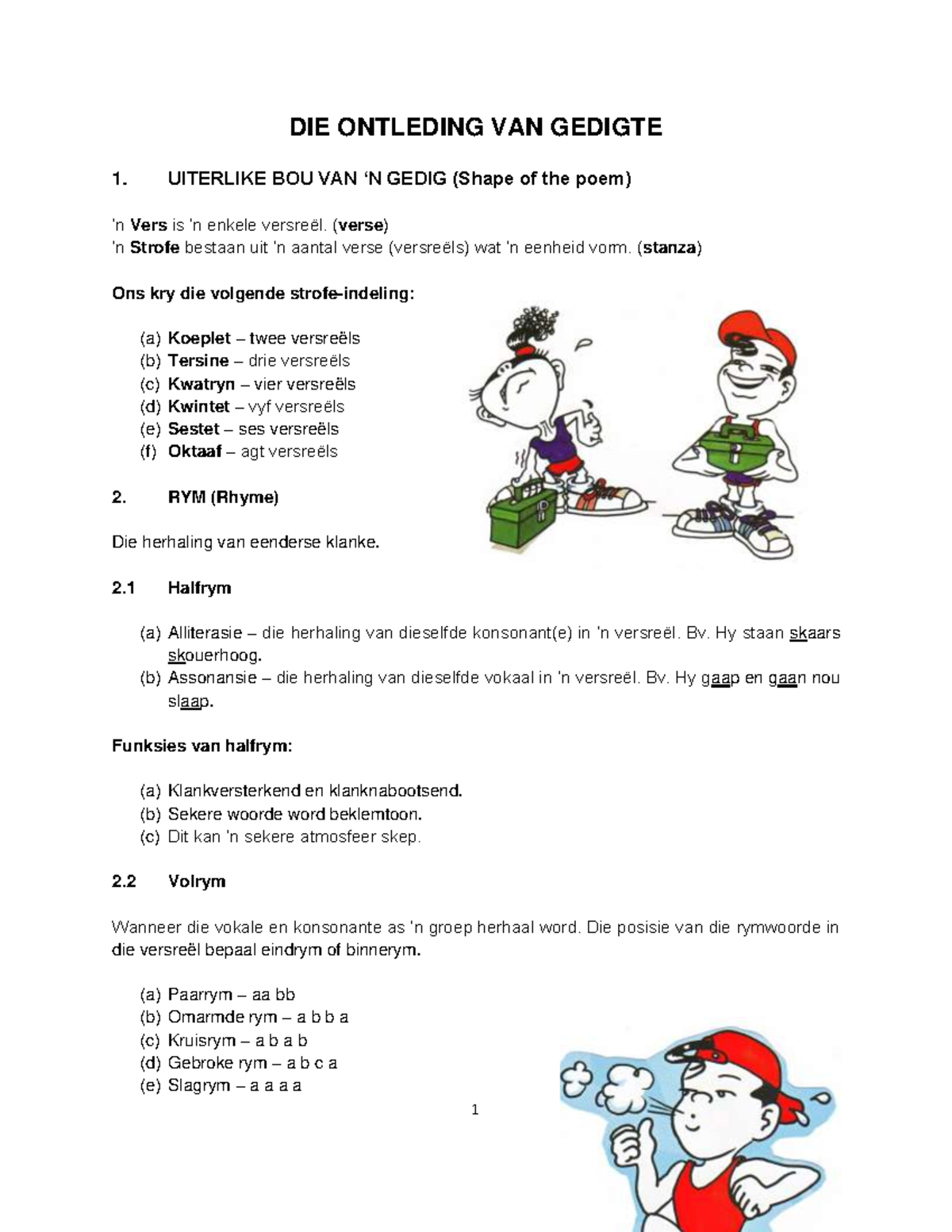 DIE ONTLEDING VAN GEDIGTE

1. UITERLIKE BOU VAN 'N GEDIG (Shape of the poem)

'n Vers is 'n enkele versreël. (verse)
'n Strofe bestaan uit 'n aantal verse (versreëls) wat 'n eenheid vorm. (stanza)

Ons kry die volgende strofe-indeling:

(a) Koeplet – twee versreëls
(b) Tersine – drie versreëls
(c) Kwatryn – vier versreëls
(d) Kwintet – vyf versreëls
(e) Sestet – ses versreëls
(f) Oktaaf – agt versreëls

2. RYM (Rhyme)

Die herhaling van eenderse klanke.

2.1 Halfrym

(a) Alliterasie – die herhaling van dieselfde konsonant(e) in 'n versreël. Bv. Hy staan skaars skouerhoog.
(b) Assonansie – die herhaling van dieselfde vokaal in 'n versreël. Bv. Hy gaap en gaan nou slaap.

Funksies van halfrym:

(a) Klankversterkend en klanknabootsend.
(b) Sekere woorde word beklemtoon.
(c) Dit kan 'n sekere atmosfeer skep.

2.2 Volrym

Wanneer die vokale en konsonante as 'n groep herhaal word. Die posisie van die rymwoorde in die versreël bepaal eindrym of binnerym.

(a) Paarrym – aa bb
(b) Omarmde rym – a b b a
(c) Kruisrym – a b a b
(d) Gebroke rym – a b c a
(e) Slagrym – a a a a

1